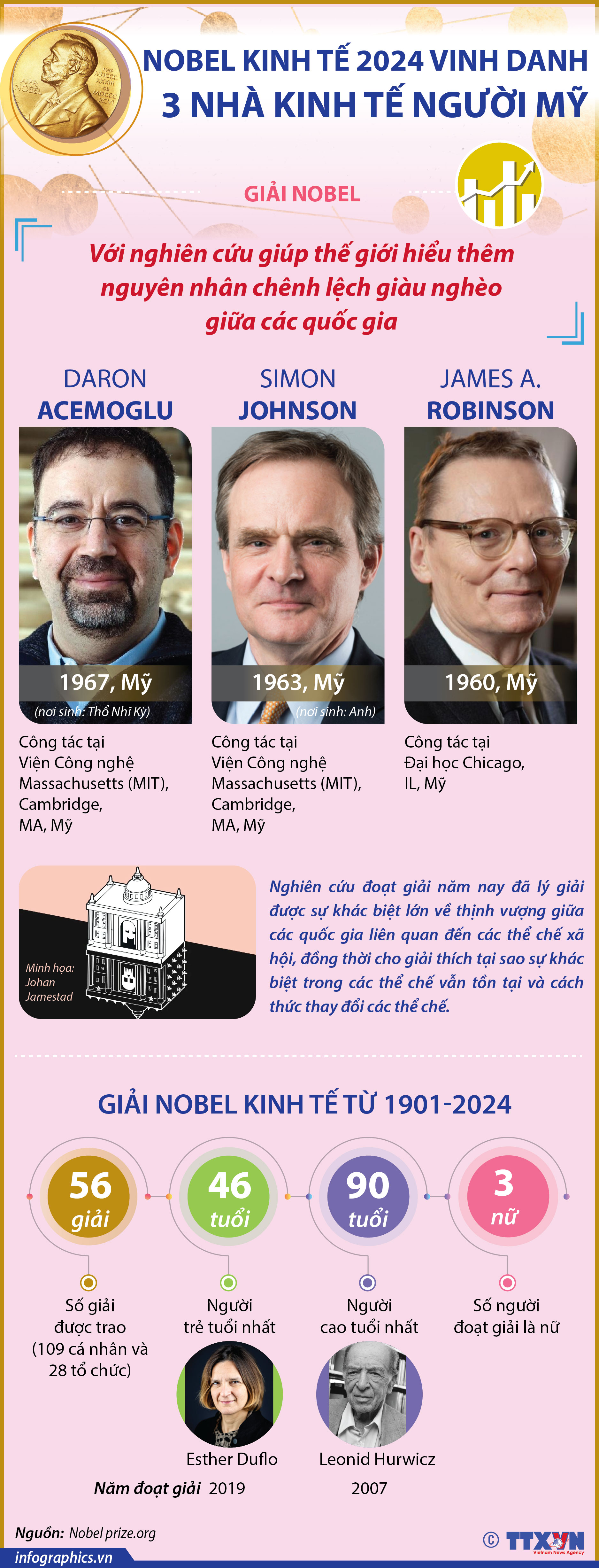 NOBEL KINH TẾ 2024 VINH DANH
3 NHÀ KINH TẾ NGƯỜI MỸ

GIẢI NOBEL

Với nghiên cứu giúp thế giới hiểu thêm nguyên nhân chênh lệch giàu nghèo giữa các quốc gia

DARON ACEMOGLU

1967, Mỹ
(nơi sinh: Thổ Nhĩ Kỳ)

Công tác tại Viện Công nghệ Massachusetts (MIT), Cambridge, MA, Mỹ

SIMON JOHNSON

1963, Mỹ
(nơi sinh: Anh)

Công tác tại Viện Công nghệ Massachusetts (MIT), Cambridge, MA, Mỹ

JAMES A. ROBINSON

1960, Mỹ

Công tác tại Đại học Chicago, IL, Mỹ

Minh họa: Johan Jarnestad

Nghiên cứu đoạt giải năm nay đã lý giải được sự khác biệt lớn về thịnh vượng giữa các quốc gia liên quan đến các thể chế xã hội, đồng thời cho giải thích tại sao sự khác biệt trong các thể chế vẫn tồn tại và cách thức thay đổi các thể chế.

GIẢI NOBEL KINH TẾ TỪ 1901-2024

56 giải
Số giải được trao (109 cá nhân và 28 tổ chức)

46 tuổi
Người trẻ tuổi nhất
Esther Duflo

90 tuổi
Người cao tuổi nhất
Leonid Hurwicz

3 nữ
Số người đoạt giải là nữ

Năm đoạt giải 2019 2007

Nguồn: Nobel prize.org
infographics.vn
© TTXVN Vietnam News Agency