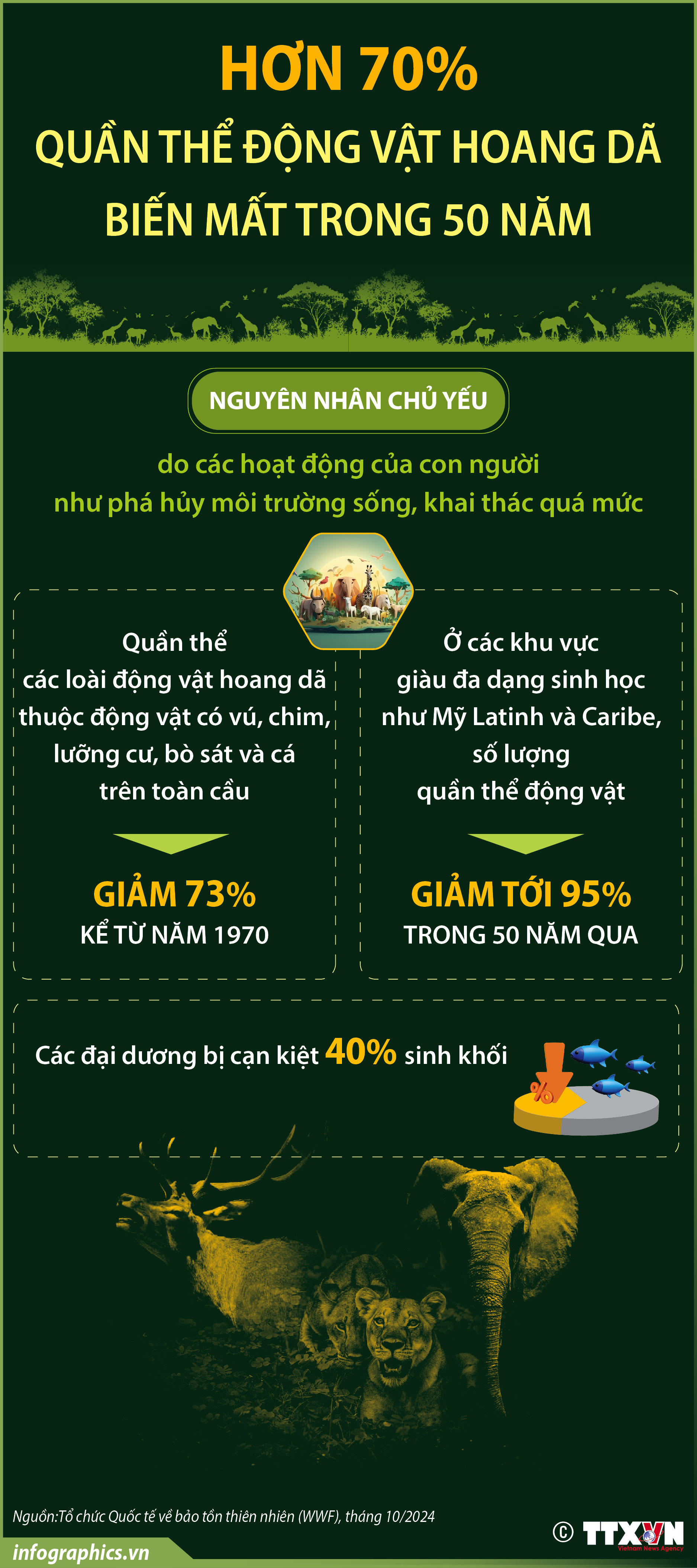 HƠN 70%
QUẦN THỂ ĐỘNG VẬT HOANG DÃ BIẾN MẤT TRONG 50 NĂM

NGUYÊN NHÂN CHỦ YẾU

do các hoạt động của con người như phá hủy môi trường sống, khai thác quá mức

Quần thể các loài động vật hoang dã thuộc động vật có vú, chim, lưỡng cư, bò sát và cá trên toàn cầu

GIẢM 73%
KỂ TỪ NĂM 1970

Ở các khu vực giàu đa dạng sinh học như Mỹ Latinh và Caribe, số lượng quần thể động vật

GIẢM TỚI 95%
TRONG 50 NĂM QUA

Các đại dương bị cạn kiệt 40% sinh khối

%

Nguồn:Tổ chức Quốc tế về bảo tồn thiên nhiên (WWF), tháng 10/2024

infographics.vn

© TTXVN
Vietnam News Agency