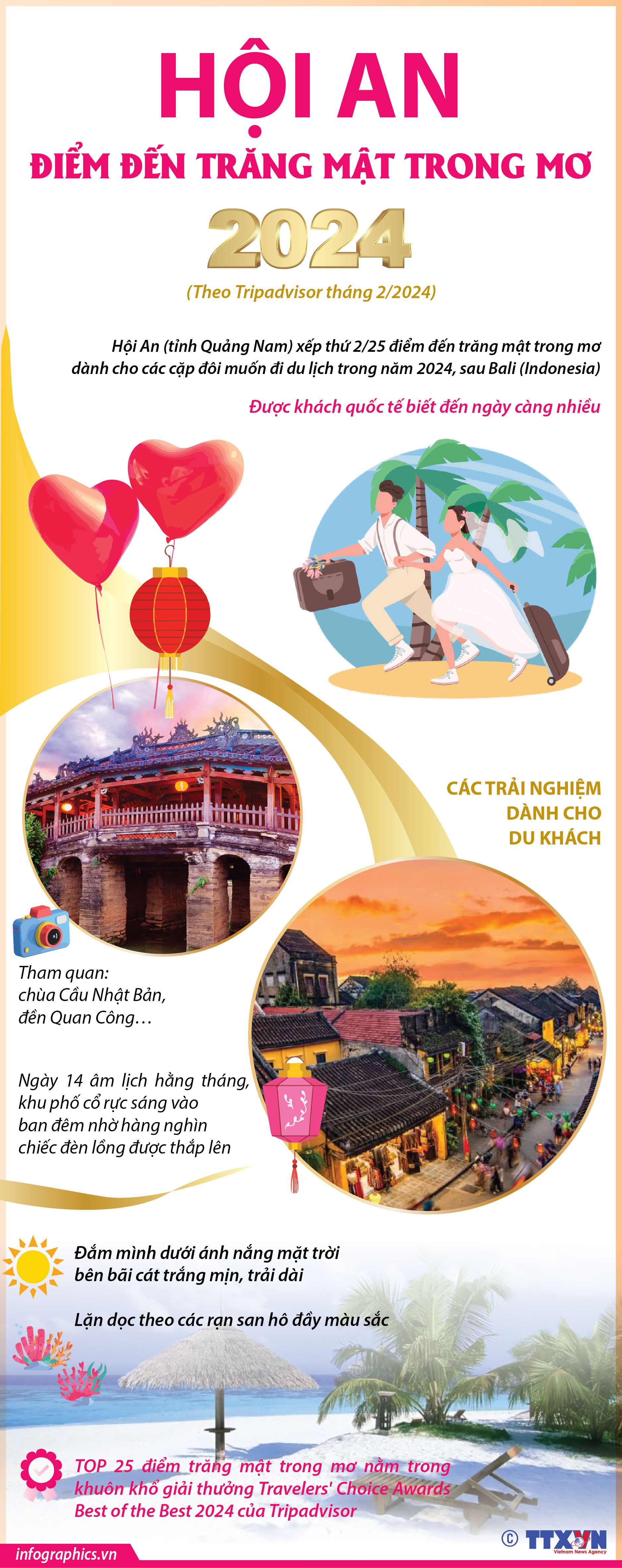 HỘI AN

ĐIỂM ĐẾN TRĂNG MẬT TRONG MƠ

2024

(Theo Tripadvisor tháng 2/2024)

Hội An (tỉnh Quảng Nam) xếp thứ 2/25 điểm đến trăng mật trong mơ dành cho các cặp đôi muốn đi du lịch trong năm 2024, sau Bali (Indonesia)

Được khách quốc tế biết đến ngày càng nhiều

CÁC TRẢI NGHIỆM DÀNH CHO DU KHÁCH

Tham quan: chùa Cầu Nhật Bản, đền Quan Công…

Ngày 14 âm lịch hằng tháng, khu phố cổ rực sáng vào ban đêm nhờ hàng nghìn chiếc đèn lồng được thắp lên

Đắm mình dưới ánh nắng mặt trời bên bãi cát trắng mịn, trải dài

Lặn dọc theo các rạn san hô đầy màu sắc

TOP 25 điểm trăng mật trong mơ nằm trong khuôn khổ giải thưởng Travelers' Choice Awards Best of the Best 2024 của Tripadvisor

infographics.vn

© TTXVN
Vietnam News Agency