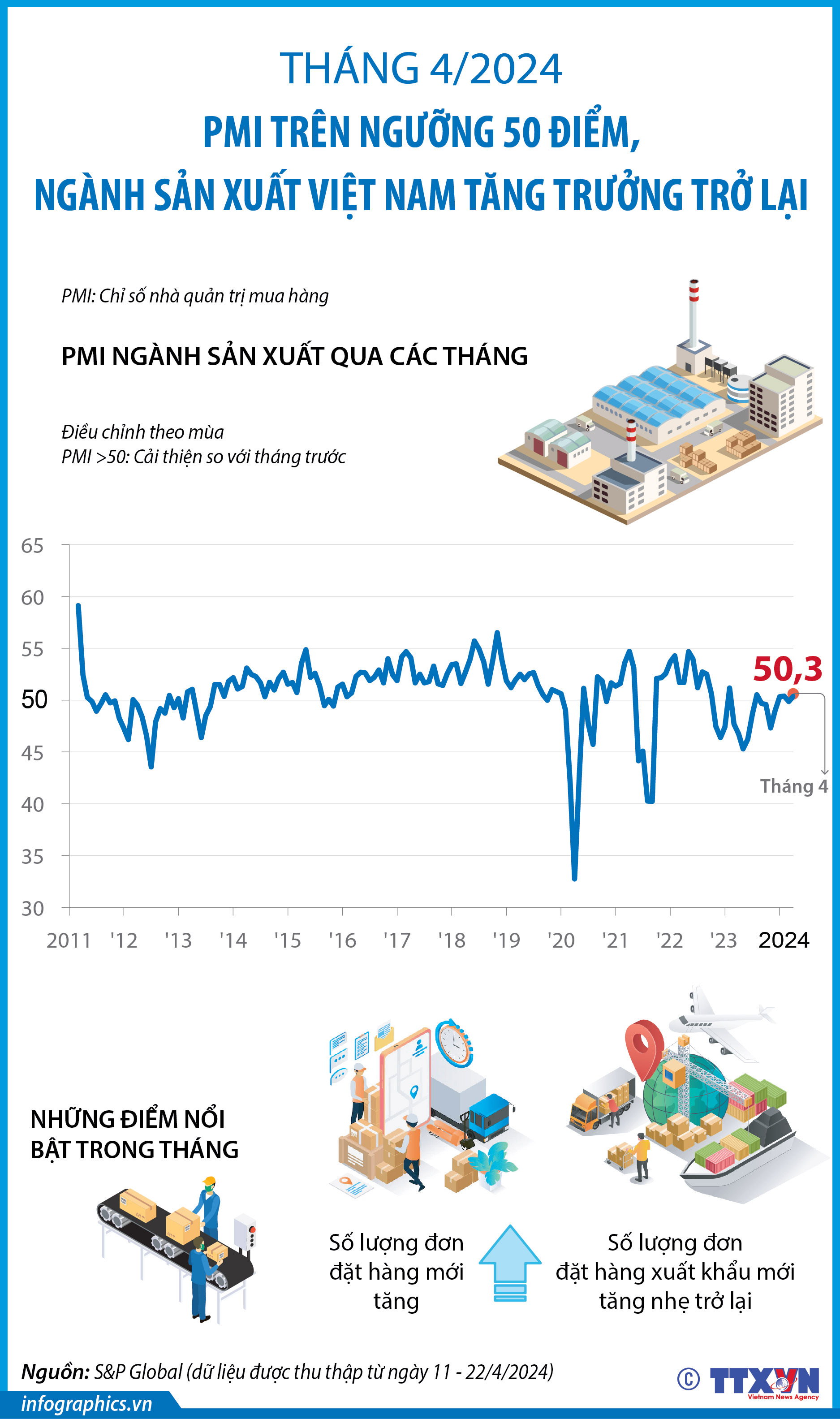 THÁNG 4/2024

PMI TRÊN NGƯỠNG 50 ĐIỂM, NGÀNH SẢN XUẤT VIỆT NAM TĂNG TRƯỞNG TRỞ LẠI

PMI: Chỉ số nhà quản trị mua hàng

PMI NGÀNH SẢN XUẤT QUA CÁC THÁNG

Điều chỉnh theo mùa
PMI >50: Cải thiện so với tháng trước

65
60
55
50
45
40
35
30

50,3
Tháng 4

2011 '12 '13 '14 '15 '16 '17 '18 '19 '20 '21 '22 '23 2024

NHỮNG ĐIỂM NỔI BẬT TRONG THÁNG

Số lượng đơn đặt hàng mới tăng

Số lượng đơn đặt hàng xuất khẩu mới tăng nhẹ trở lại

Nguồn: S&P Global (dữ liệu được thu thập từ ngày 11 - 22/4/2024)

infographics.vn

© TTXVN Vietnam News Agency