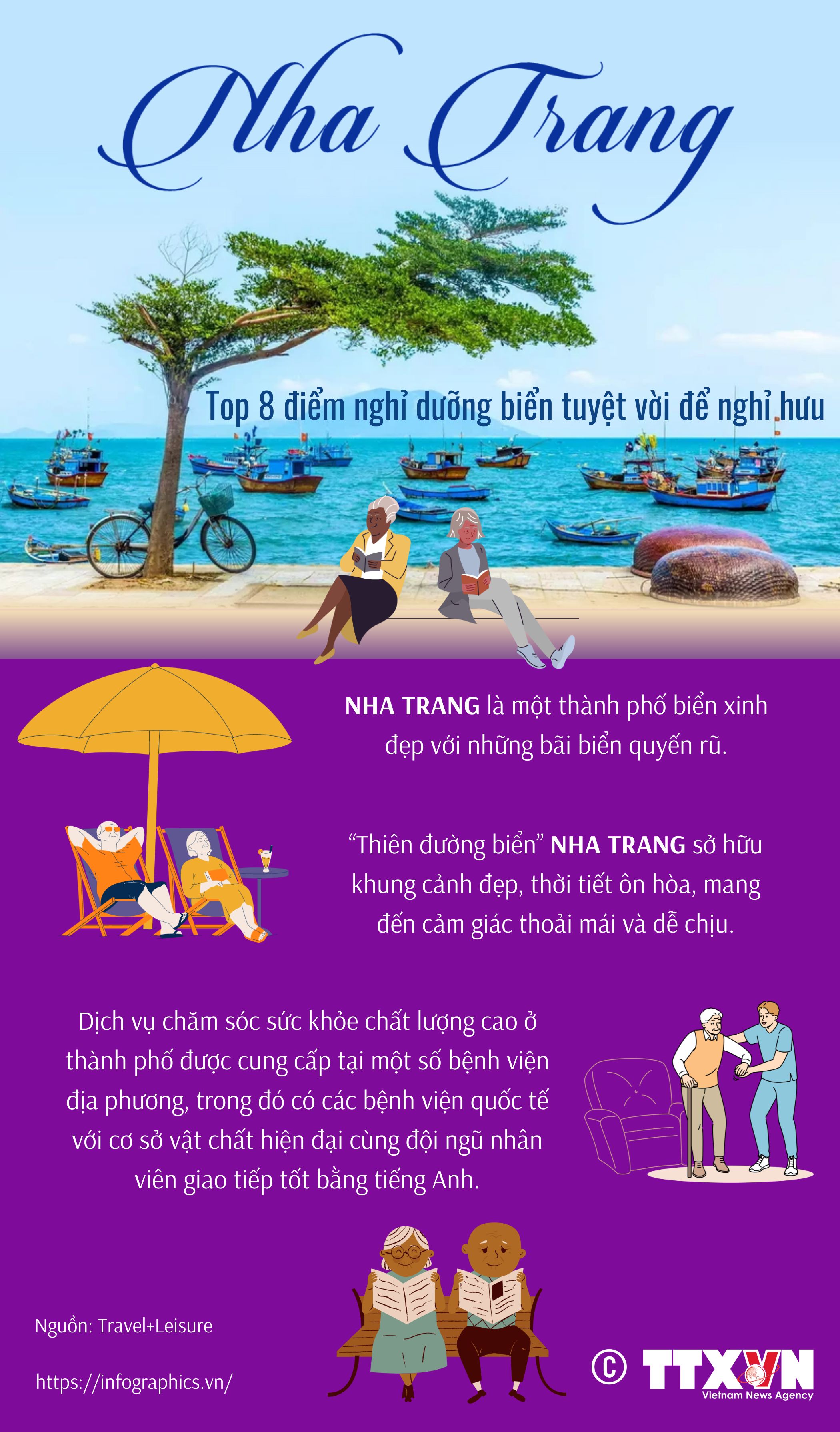 Nha Trang

Top 8 điểm nghỉ dưỡng biển tuyệt vời để nghỉ hưu

NHA TRANG là một thành phố biển xinh đẹp với những bãi biển quyến rũ.

“Thiên đường biển” NHA TRANG sở hữu khung cảnh đẹp, thời tiết ôn hòa, mang đến cảm giác thoải mái và dễ chịu.

Dịch vụ chăm sóc sức khỏe chất lượng cao ở thành phố được cung cấp tại một số bệnh viện địa phương, trong đó có các bệnh viện quốc tế với cơ sở vật chất hiện đại cùng đội ngũ nhân viên giao tiếp tốt bằng tiếng Anh.

Nguồn: Travel+Leisure

https://infographics.vn/

© TTXVN
Vietnam News Agency