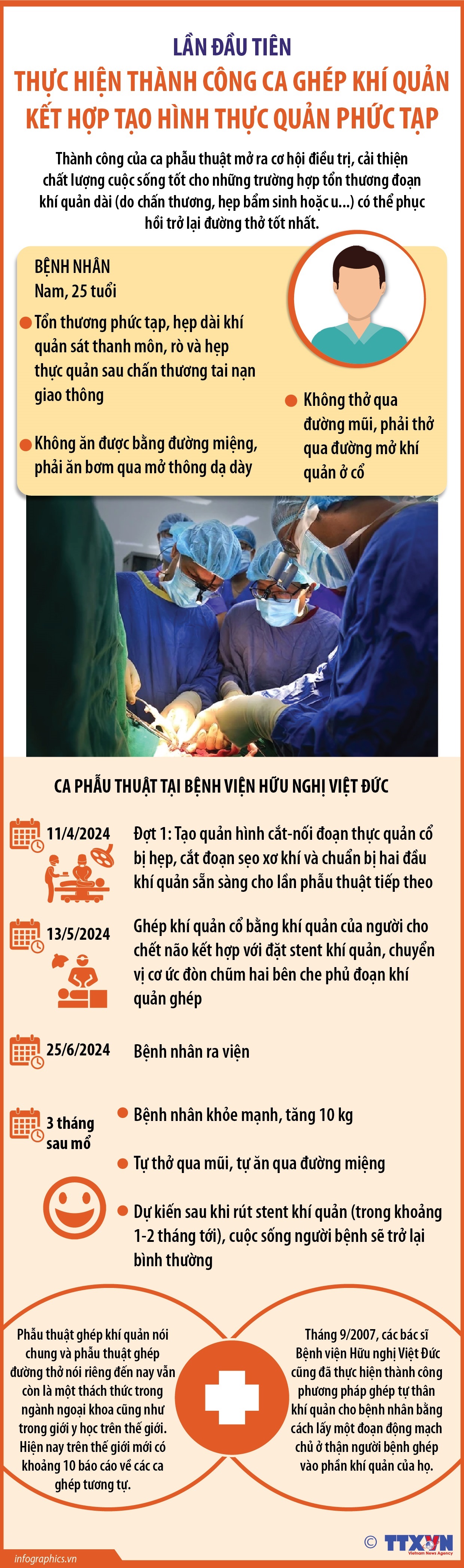 LẦN ĐẦU TIÊN
THỰC HIỆN THÀNH CÔNG CA GHÉP KHÍ QUẢN KẾT HỢP TẠO HÌNH THỰC QUẢN PHỨC TẠP

Thành công của ca phẫu thuật mở ra cơ hội điều trị, cải thiện chất lượng cuộc sống tốt cho những trường hợp tổn thương đoạn khí quản dài (do chấn thương, hẹp bẩm sinh hoặc u...) có thể phục hồi trở lại đường thở tốt nhất.

BỆNH NHÂN
Nam, 25 tuổi

Tổn thương phức tạp, hẹp dài khí quản sát thanh môn, rò và hẹp thực quản sau chấn thương tai nạn giao thông

Không ăn được bằng đường miệng, phải ăn bơm qua mở thông dạ dày

Không thở qua đường mũi, phải thở qua đường mở khí quản ở cổ

CA PHẪU THUẬT TẠI BỆNH VIỆN HỮU NGHỊ VIỆT ĐỨC

11/4/2024
Đợt 1: Tạo quản hình cắt-nối đoạn thực quản cổ bị hẹp, cắt đoạn sẹo xơ khí và chuẩn bị hai đầu khí quản sẵn sàng cho lần phẫu thuật tiếp theo

13/5/2024
Ghép khí quản cổ bằng khí quản của người cho chết não kết hợp với đặt stent khí quản, chuyển vị cơ ức đòn chũm hai bên che phủ đoạn khí quản ghép

25/6/2024
Bệnh nhân ra viện

3 tháng sau mổ
Bệnh nhân khỏe mạnh, tăng 10 kg
Tự thở qua mũi, tự ăn qua đường miệng
Dự kiến sau khi rút stent khí quản (trong khoảng 1-2 tháng tới), cuộc sống người bệnh sẽ trở lại bình thường

Phẫu thuật ghép khí quản nói chung và phẫu thuật ghép đường thở nói riêng đến nay vẫn còn là một thách thức trong ngành ngoại khoa cũng như trong giới y học trên thế giới. Hiện nay trên thế giới mới có khoảng 10 báo cáo về các ca ghép tương tự.

Tháng 9/2007, các bác sĩ Bệnh viện Hữu nghị Việt Đức cũng đã thực hiện thành công phương pháp ghép tự thân khí quản cho bệnh nhân bằng cách lấy một đoạn động mạch chủ ở thận người bệnh ghép vào phần khí quản của họ.

infographics.vn
© TTXVN Vietnam News Agency