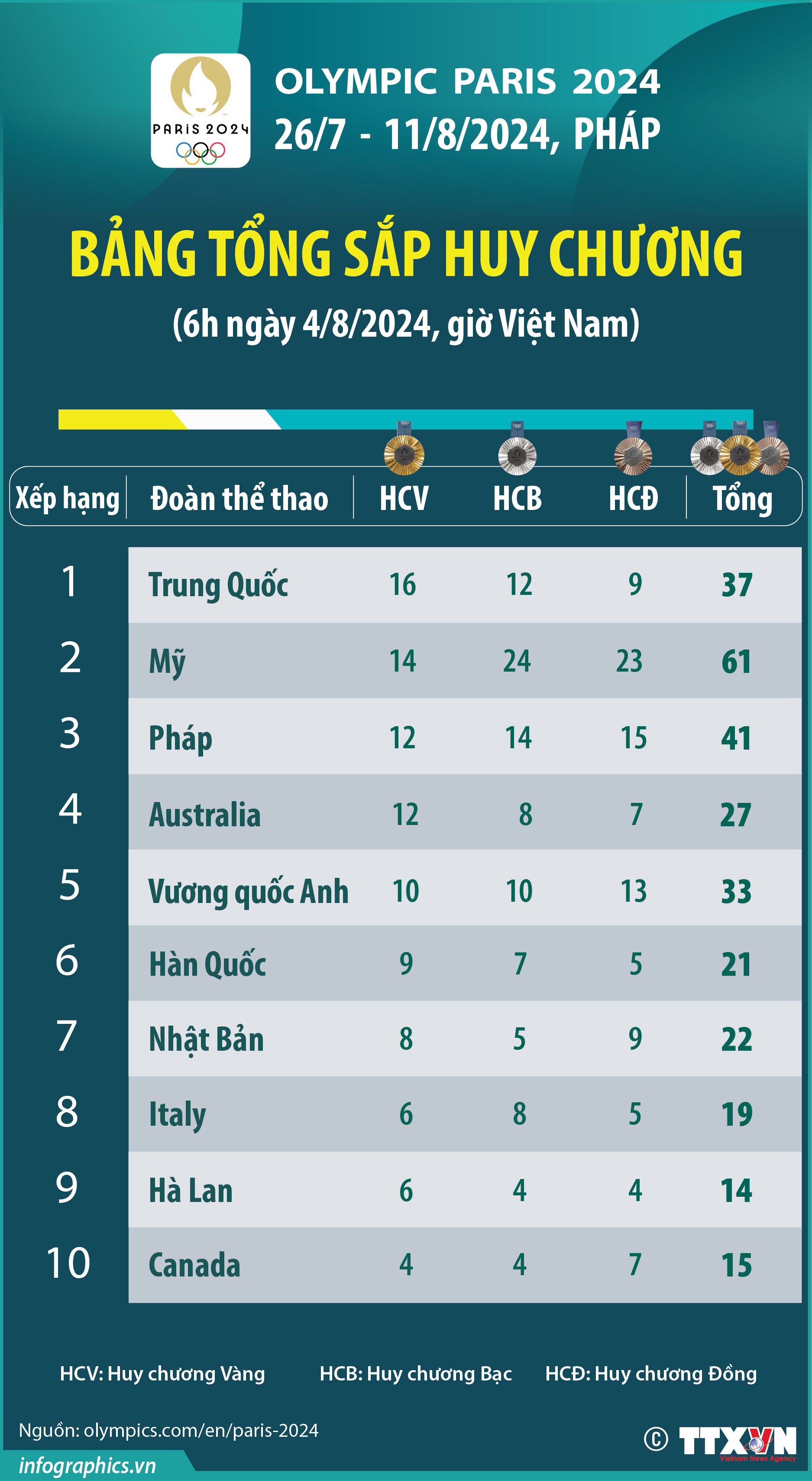 PARIS 2024

OLYMPIC PARIS 2024
26/7 - 11/8/2024, PHÁP

BẢNG TỔNG SẮP HUY CHƯƠNG
(6h ngày 4/8/2024, giờ Việt Nam)

| Xếp hạng | Đoàn thể thao | HCV | HCB | HCĐ | Tổng |
|---|---|---|---|---|---|
| 1 | Trung Quốc | 16 | 12 | 9 | 37 |
| 2 | Mỹ | 14 | 24 | 23 | 61 |
| 3 | Pháp | 12 | 14 | 15 | 41 |
| 4 | Australia | 12 | 8 | 7 | 27 |
| 5 | Vương quốc Anh | 10 | 10 | 13 | 33 |
| 6 | Hàn Quốc | 9 | 7 | 5 | 21 |
| 7 | Nhật Bản | 8 | 5 | 9 | 22 |
| 8 | Italy | 6 | 8 | 5 | 19 |
| 9 | Hà Lan | 6 | 4 | 4 | 14 |
| 10 | Canada | 4 | 4 | 7 | 15 |

HCV: Huy chương Vàng HCB: Huy chương Bạc HCĐ: Huy chương Đồng

Nguồn: olympics.com/en/paris-2024

infographics.vn

© TTXVN
Vietnam News Agency