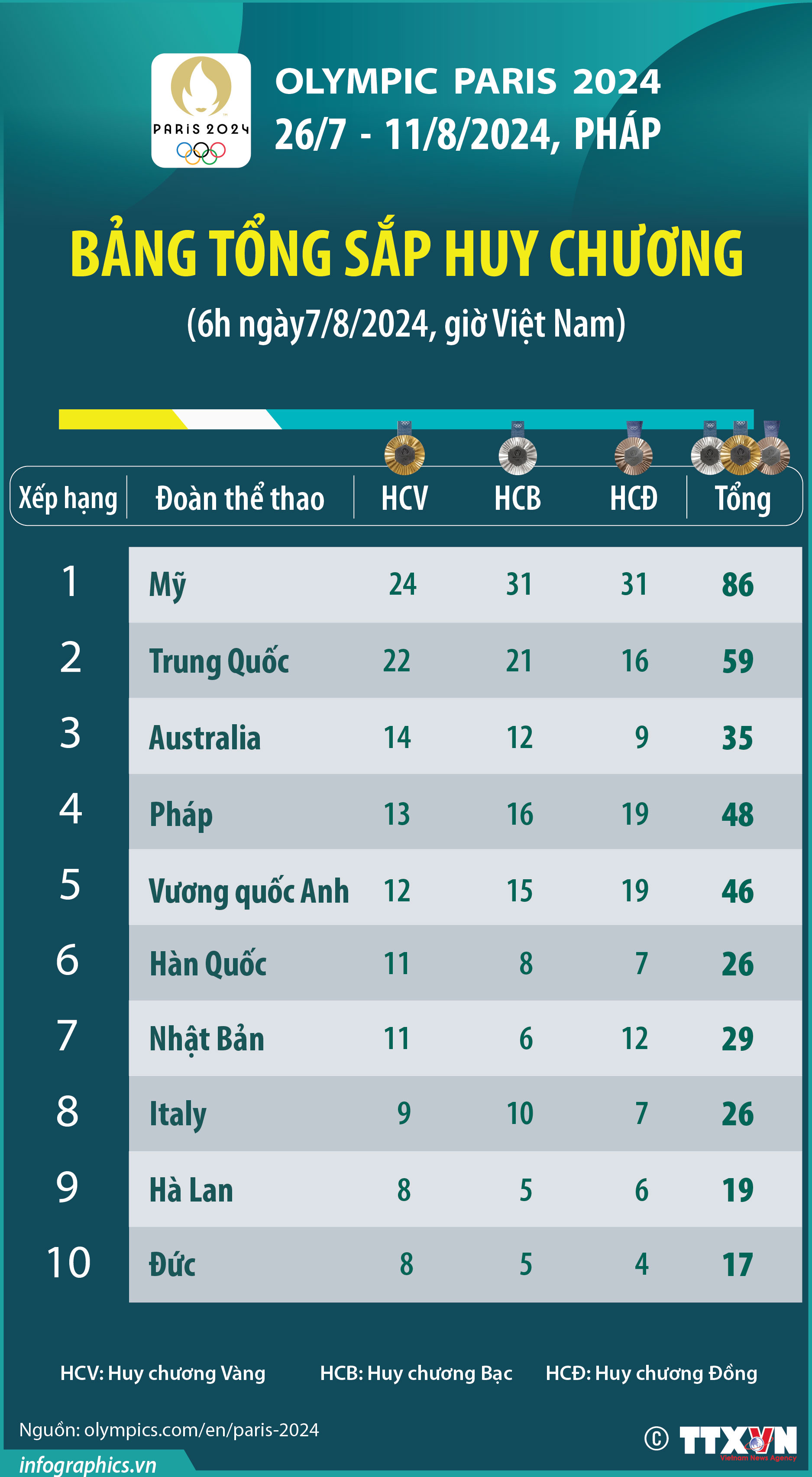 PARIS 2024

OLYMPIC PARIS 2024
26/7 - 11/8/2024, PHÁP

BẢNG TỔNG SẮP HUY CHƯƠNG
(6h ngày7/8/2024, giờ Việt Nam)

| Xếp hạng | Đoàn thể thao | HCV | HCB | HCĐ | Tổng |
|---|---|---|---|---|---|
| 1 | Mỹ | 24 | 31 | 31 | 86 |
| 2 | Trung Quốc | 22 | 21 | 16 | 59 |
| 3 | Australia | 14 | 12 | 9 | 35 |
| 4 | Pháp | 13 | 16 | 19 | 48 |
| 5 | Vương quốc Anh | 12 | 15 | 19 | 46 |
| 6 | Hàn Quốc | 11 | 8 | 7 | 26 |
| 7 | Nhật Bản | 11 | 6 | 12 | 29 |
| 8 | Italy | 9 | 10 | 7 | 26 |
| 9 | Hà Lan | 8 | 5 | 6 | 19 |
| 10 | Đức | 8 | 5 | 4 | 17 |

HCV: Huy chương Vàng HCB: Huy chương Bạc HCĐ: Huy chương Đồng

Nguồn: olympics.com/en/paris-2024

infographics.vn

© TTXVN Vietnam News Agency