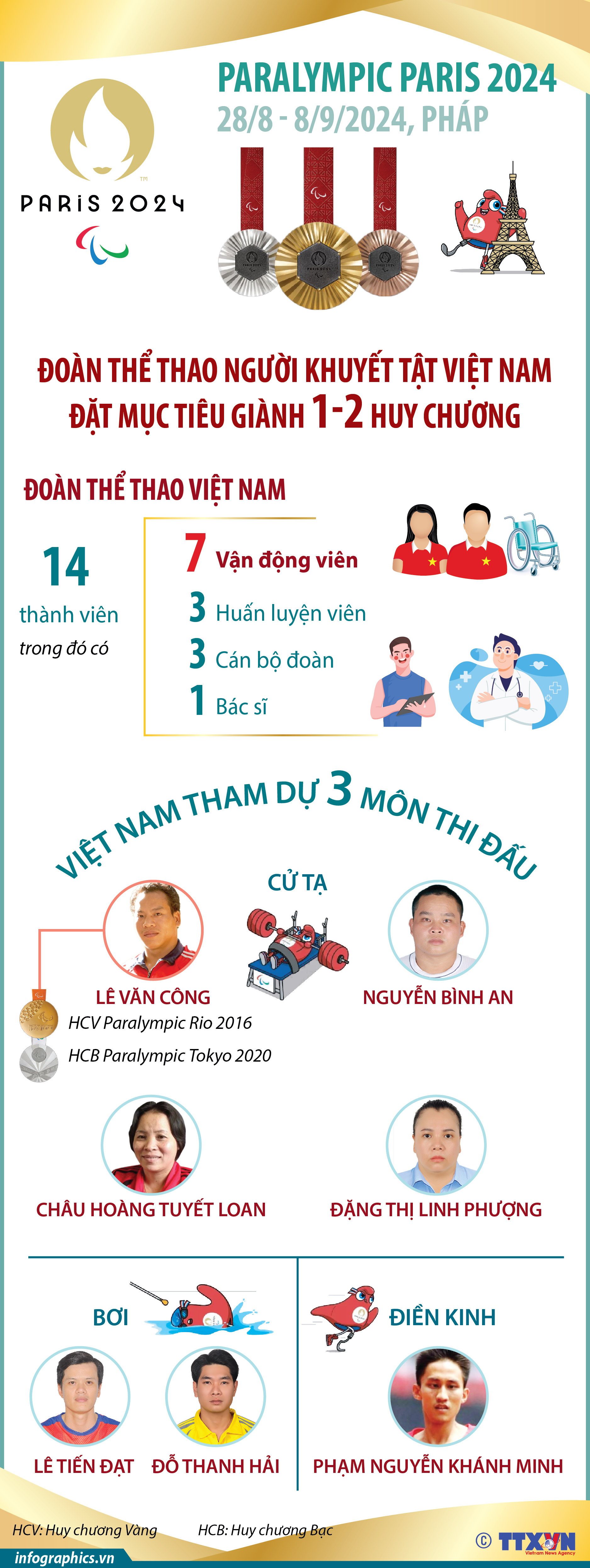 PARALYMPIC PARIS 2024
28/8 - 8/9/2024, PHÁP

PARIS 2024

ĐOÀN THỂ THAO NGƯỜI KHUYẾT TẬT VIỆT NAM ĐẶT MỤC TIÊU GIÀNH 1-2 HUY CHƯƠNG

ĐOÀN THỂ THAO VIỆT NAM

14 thành viên trong đó có

7 Vận động viên
3 Huấn luyện viên
3 Cán bộ đoàn
1 Bác sĩ

VIỆT NAM THAM DỰ 3 MÔN THI ĐẤU

CỬ TẠ

LÊ VĂN CÔNG
HCV Paralympic Rio 2016
HCB Paralympic Tokyo 2020

NGUYỄN BÌNH AN

CHÂU HOÀNG TUYẾT LOAN

ĐẶNG THỊ LINH PHƯỢNG

BƠI

LÊ TIẾN ĐẠT

ĐỖ THANH HẢI

ĐIỀN KINH

PHẠM NGUYỄN KHÁNH MINH

HCV: Huy chương Vàng
HCB: Huy chương Bạc

infographics.vn
© TTXVN Vietnam News Agency