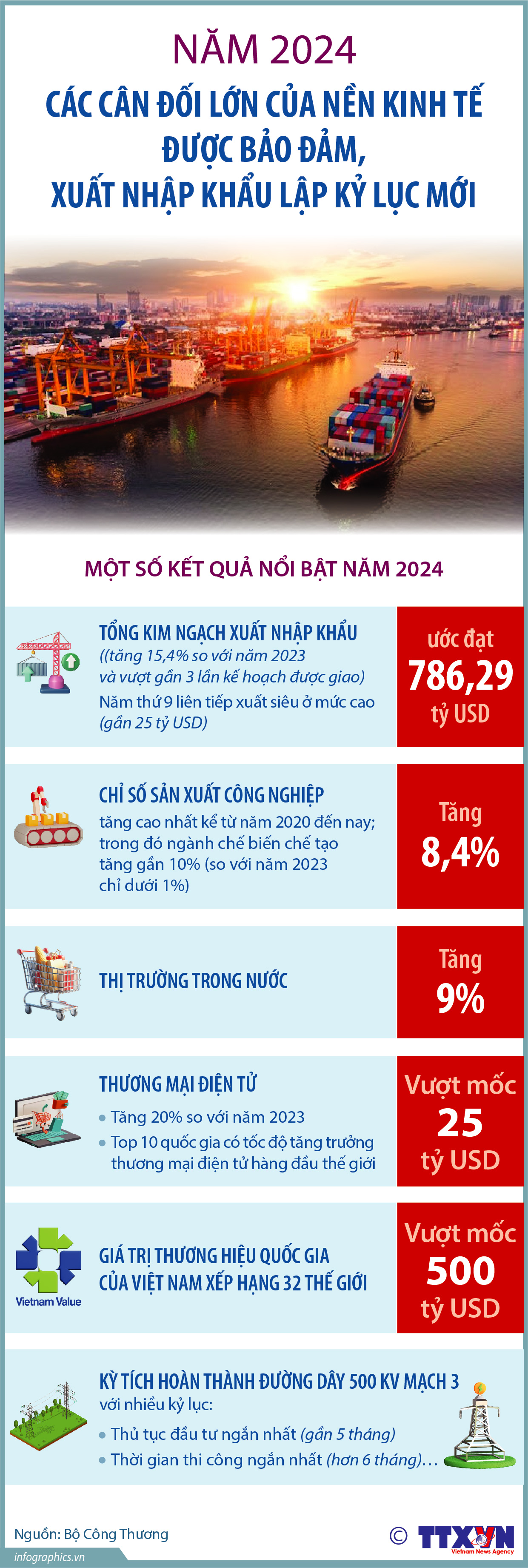 NĂM 2024

CÁC CÂN ĐỐI LỚN CỦA NỀN KINH TẾ ĐƯỢC BẢO ĐẢM, XUẤT NHẬP KHẨU LẬP KỶ LỤC MỚI

MỘT SỐ KẾT QUẢ NỔI BẬT NĂM 2024

TỔNG KIM NGẠCH XUẤT NHẬP KHẨU
((tăng 15,4% so với năm 2023 và vượt gần 3 lần kế hoạch được giao)
Năm thứ 9 liên tiếp xuất siêu ở mức cao (gần 25 tỷ USD)

ước đạt
786,29
tỷ USD

CHỈ SỐ SẢN XUẤT CÔNG NGHIỆP
tăng cao nhất kể từ năm 2020 đến nay; trong đó ngành chế biến chế tạo tăng gần 10% (so với năm 2023 chỉ dưới 1%)

Tăng
8,4%

THỊ TRƯỜNG TRONG NƯỚC

Tăng
9%

THƯƠNG MẠI ĐIỆN TỬ
Tăng 20% so với năm 2023
Top 10 quốc gia có tốc độ tăng trưởng thương mại điện tử hàng đầu thế giới

Vượt mốc
25
tỷ USD

Vietnam Value

GIÁ TRỊ THƯƠNG HIỆU QUỐC GIA CỦA VIỆT NAM XẾP HẠNG 32 THẾ GIỚI

Vượt mốc
500
tỷ USD

KỲ TÍCH HOÀN THÀNH ĐƯỜNG DÂY 500 KV MẠCH 3
với nhiều kỷ lục:
Thủ tục đầu tư ngắn nhất (gần 5 tháng)
Thời gian thi công ngắn nhất (hơn 6 tháng)...

Nguồn: Bộ Công Thương

infographics.vn

© TTXVN
Vietnam News Agency