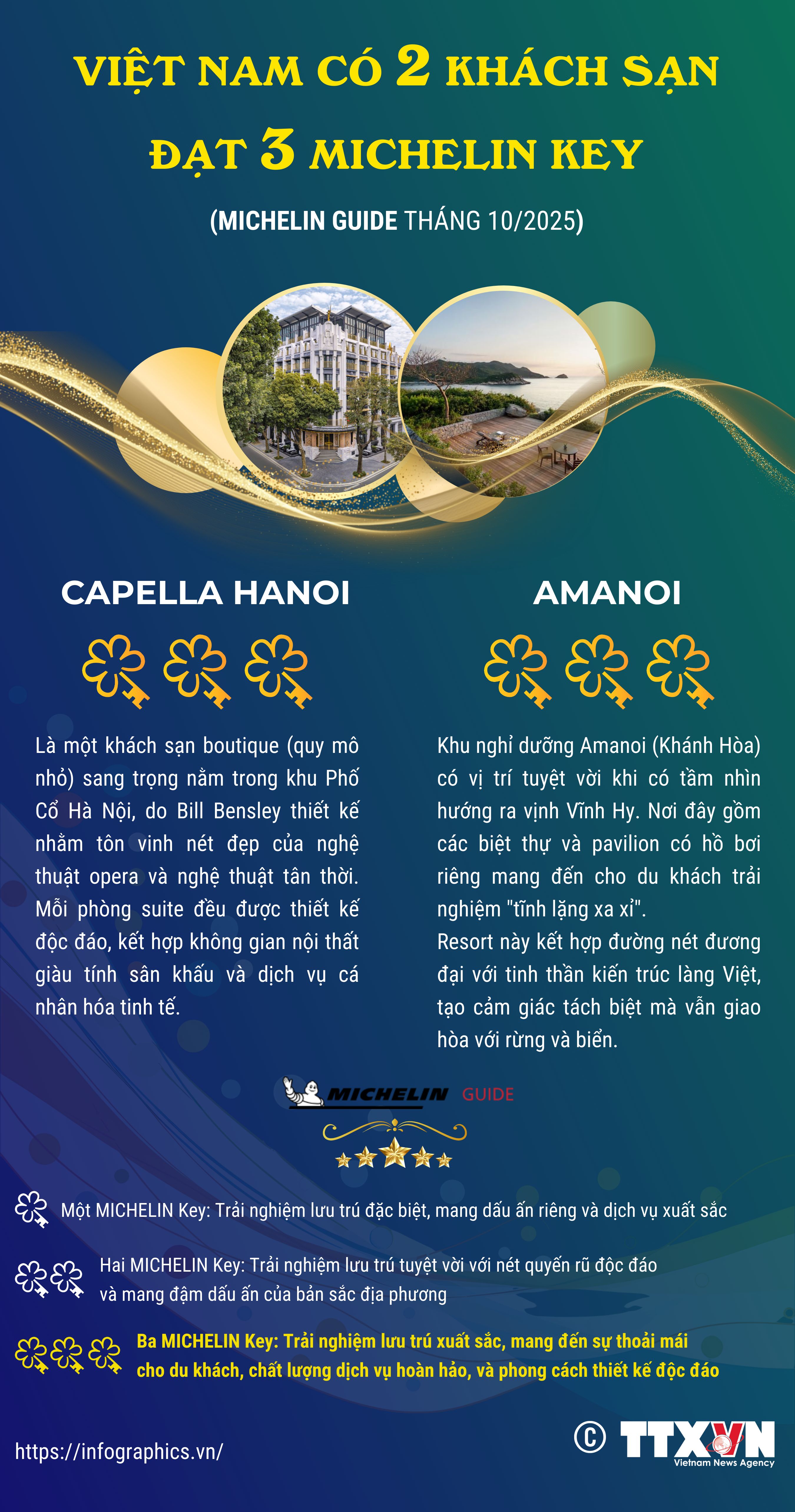 VIỆT NAM CÓ 2 KHÁCH SẠN ĐẠT 3 MICHELIN KEY

(MICHELIN GUIDE THÁNG 10/2025)

CAPELLA HANOI

Là một khách sạn boutique (quy mô nhỏ) sang trọng nằm trong khu Phố Cổ Hà Nội, do Bill Bensley thiết kế nhằm tôn vinh nét đẹp của nghệ thuật opera và nghệ thuật tân thời. Mỗi phòng suite đều được thiết kế độc đáo, kết hợp không gian nội thất giàu tính sân khấu và dịch vụ cá nhân hóa tinh tế.

AMANOI

Khu nghỉ dưỡng Amanoi (Khánh Hòa) có vị trí tuyệt vời khi có tầm nhìn hướng ra vịnh Vĩnh Hy. Nơi đây gồm các biệt thự và pavilion có hồ bơi riêng mang đến cho du khách trải nghiệm "tĩnh lặng xa xỉ".
Resort này kết hợp đường nét đương đại với tinh thần kiến trúc làng Việt, tạo cảm giác tách biệt mà vẫn giao hòa với rừng và biển.

MICHELIN GUIDE

Một MICHELIN Key: Trải nghiệm lưu trú đặc biệt, mang dấu ấn riêng và dịch vụ xuất sắc

Hai MICHELIN Key: Trải nghiệm lưu trú tuyệt vời với nét quyến rũ độc đáo và mang đậm dấu ấn của bản sắc địa phương

Ba MICHELIN Key: Trải nghiệm lưu trú xuất sắc, mang đến sự thoải mái cho du khách, chất lượng dịch vụ hoàn hảo, và phong cách thiết kế độc đáo

https://infographics.vn/

© TTXVN Vietnam News Agency