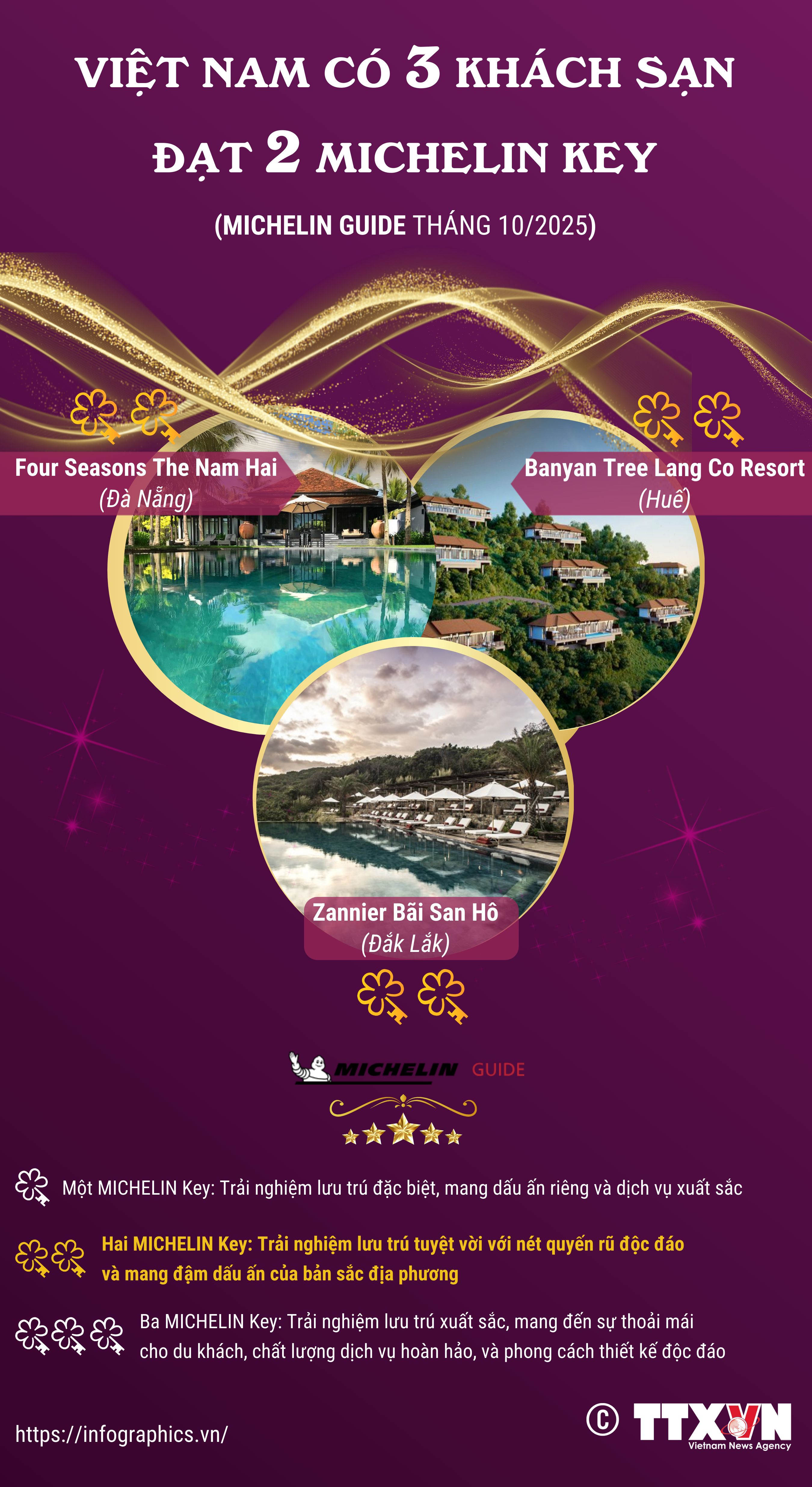 VIỆT NAM CÓ 3 KHÁCH SẠN ĐẠT 2 MICHELIN KEY

(MICHELIN GUIDE THÁNG 10/2025)

Four Seasons The Nam Hai
(Đà Nẵng)

Banyan Tree Lang Co Resort
(Huế)

Zannier Bãi San Hô
(Đắk Lắk)

MICHELIN GUIDE

Một MICHELIN Key: Trải nghiệm lưu trú đặc biệt, mang dấu ấn riêng và dịch vụ xuất sắc

Hai MICHELIN Key: Trải nghiệm lưu trú tuyệt vời với nét quyến rũ độc đáo và mang đậm dấu ấn của bản sắc địa phương

Ba MICHELIN Key: Trải nghiệm lưu trú xuất sắc, mang đến sự thoải mái cho du khách, chất lượng dịch vụ hoàn hảo, và phong cách thiết kế độc đáo

https://infographics.vn/

© TTXVN
Vietnam News Agency