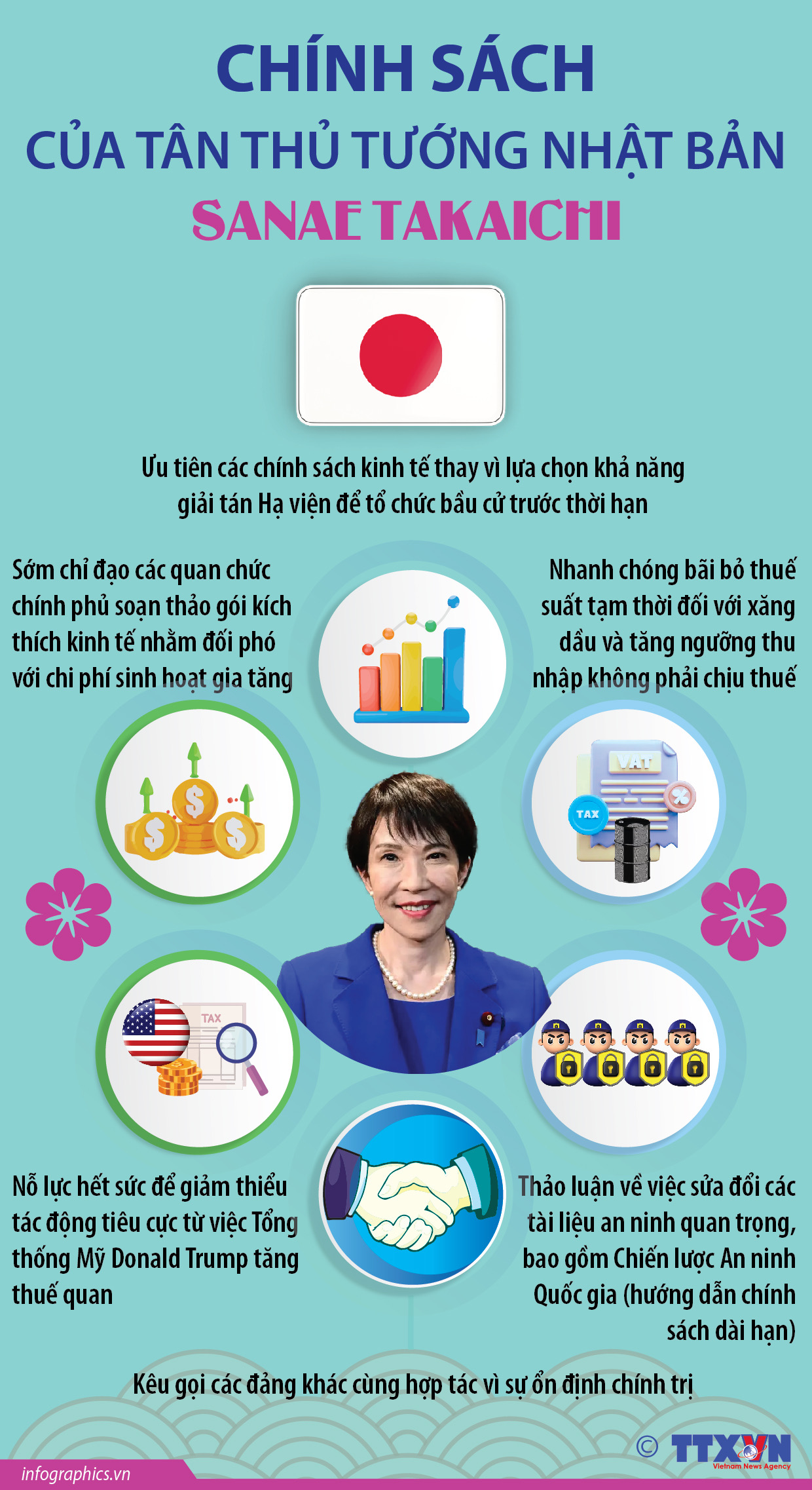 CHÍNH SÁCH
CỦA TÂN THỦ TƯỚNG NHẬT BẢN
SANAE TAKAICHI

Ưu tiên các chính sách kinh tế thay vì lựa chọn khả năng giải tán Hạ viện để tổ chức bầu cử trước thời hạn

Sớm chỉ đạo các quan chức chính phủ soạn thảo gói kích thích kinh tế nhằm đối phó với chi phí sinh hoạt gia tăng

Nhanh chóng bãi bỏ thuế suất tạm thời đối với xăng dầu và tăng ngưỡng thu nhập không phải chịu thuế

VAT

TAX

TAX

Nỗ lực hết sức để giảm thiểu tác động tiêu cực từ việc Tổng thống Mỹ Donald Trump tăng thuế quan

Thảo luận về việc sửa đổi các tài liệu an ninh quan trọng, bao gồm Chiến lược An ninh Quốc gia (hướng dẫn chính sách dài hạn)

Kêu gọi các đảng khác cùng hợp tác vì sự ổn định chính trị

infographics.vn

© TTXVN
Vietnam News Agency