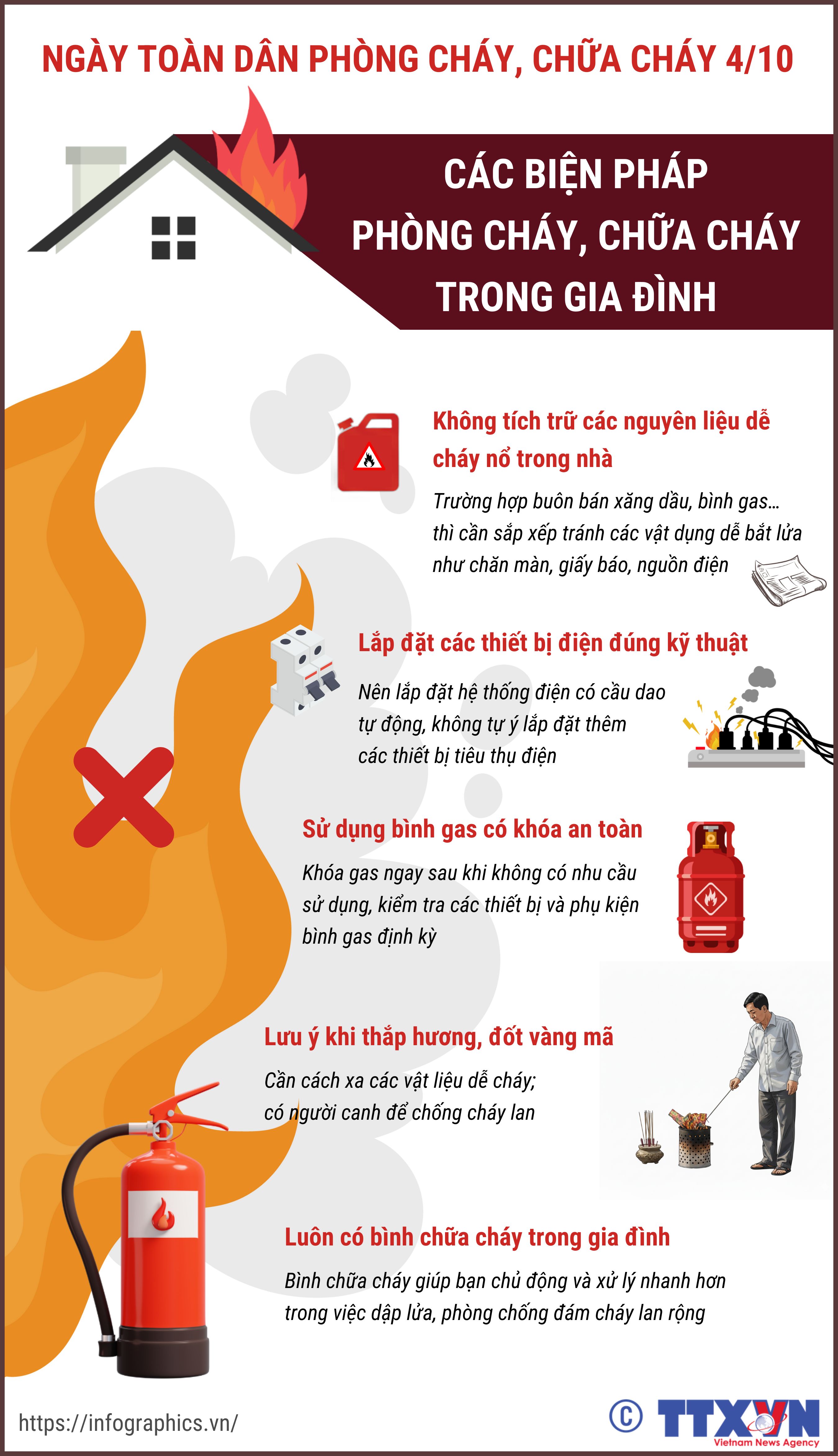 NGÀY TOÀN DÂN PHÒNG CHÁY, CHỮA CHÁY 4/10

CÁC BIỆN PHÁP PHÒNG CHÁY, CHỮA CHÁY TRONG GIA ĐÌNH

Không tích trữ các nguyên liệu dễ cháy nổ trong nhà

Trường hợp buôn bán xăng dầu, bình gas... thì cần sắp xếp tránh các vật dụng dễ bắt lửa như chăn màn, giấy báo, nguồn điện

Lắp đặt các thiết bị điện đúng kỹ thuật

Nên lắp đặt hệ thống điện có cầu dao tự động, không tự ý lắp đặt thêm các thiết bị tiêu thụ điện

Sử dụng bình gas có khóa an toàn

Khóa gas ngay sau khi không có nhu cầu sử dụng, kiểm tra các thiết bị và phụ kiện bình gas định kỳ

Lưu ý khi thắp hương, đốt vàng mã

Cần cách xa các vật liệu dễ cháy; có người canh để chống cháy lan

Luôn có bình chữa cháy trong gia đình

Bình chữa cháy giúp bạn chủ động và xử lý nhanh hơn trong việc dập lửa, phòng chống đám cháy lan rộng

https://infographics.vn/

© TTXVN Vietnam News Agency