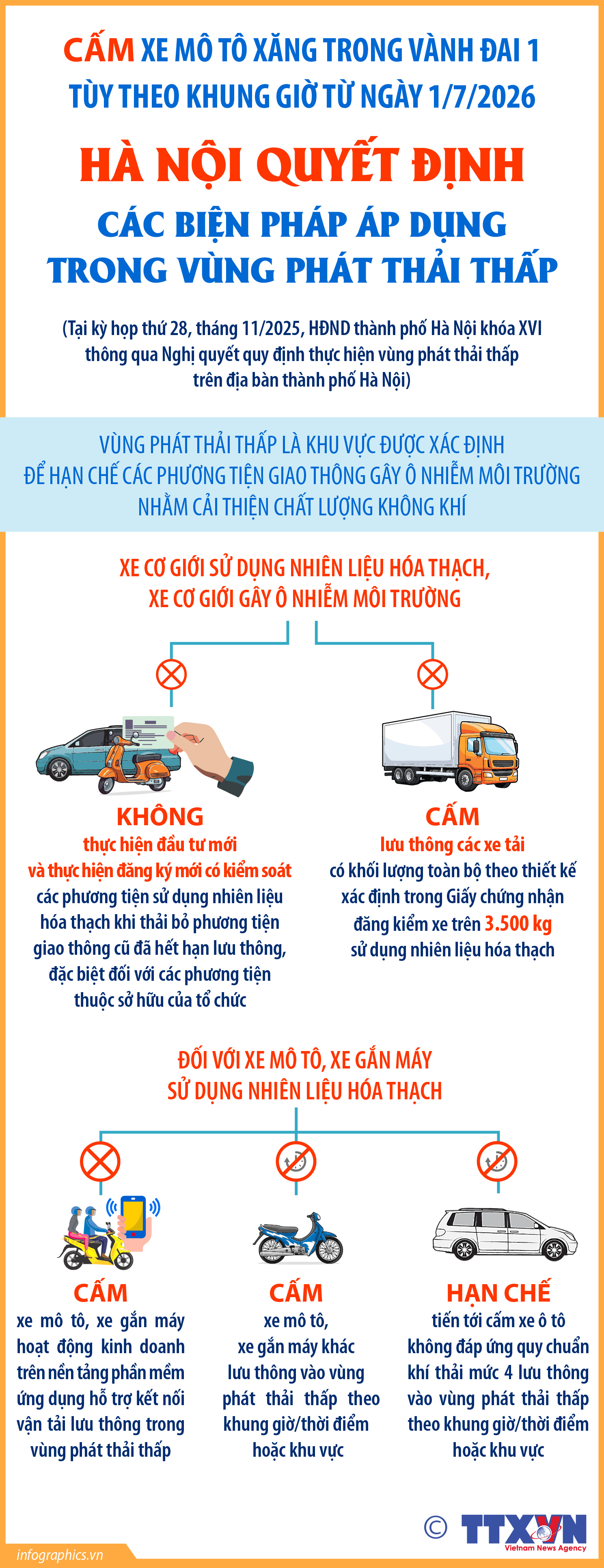 CẤM XE MÔ TÔ XĂNG TRONG VÀNH ĐAI 1
TÙY THEO KHUNG GIỜ TỪ NGÀY 1/7/2026

HÀ NỘI QUYẾT ĐỊNH
CÁC BIỆN PHÁP ÁP DỤNG
TRONG VÙNG PHÁT THẢI THẤP

(Tại kỳ họp thứ 28, tháng 11/2025, HĐND thành phố Hà Nội khóa XVI thông qua Nghị quyết quy định thực hiện vùng phát thải thấp trên địa bàn thành phố Hà Nội)

VÙNG PHÁT THẢI THẤP LÀ KHU VỰC ĐƯỢC XÁC ĐỊNH
ĐỂ HẠN CHẾ CÁC PHƯƠNG TIỆN GIAO THÔNG GÂY Ô NHIỄM MÔI TRƯỜNG
NHẰM CẢI THIỆN CHẤT LƯỢNG KHÔNG KHÍ

XE CƠ GIỚI SỬ DỤNG NHIÊN LIỆU HÓA THẠCH,
XE CƠ GIỚI GÂY Ô NHIỄM MÔI TRƯỜNG

KHÔNG
thực hiện đầu tư mới
và thực hiện đăng ký mới có kiểm soát các phương tiện sử dụng nhiên liệu hóa thạch khi thải bỏ phương tiện giao thông cũ đã hết hạn lưu thông, đặc biệt đối với các phương tiện thuộc sở hữu của tổ chức

CẤM
lưu thông các xe tải
có khối lượng toàn bộ theo thiết kế xác định trong Giấy chứng nhận đăng kiểm xe trên 3.500 kg sử dụng nhiên liệu hóa thạch

ĐỐI VỚI XE MÔ TÔ, XE GẮN MÁY
SỬ DỤNG NHIÊN LIỆU HÓA THẠCH

CẤM
xe mô tô, xe gắn máy hoạt động kinh doanh trên nền tảng phần mềm ứng dụng hỗ trợ kết nối vận tải lưu thông trong vùng phát thải thấp

CẤM
xe mô tô,
xe gắn máy khác lưu thông vào vùng phát thải thấp theo khung giờ/thời điểm hoặc khu vực

HẠN CHẾ
tiến tới cấm xe ô tô không đáp ứng quy chuẩn khí thải mức 4 lưu thông vào vùng phát thải thấp theo khung giờ/thời điểm hoặc khu vực

infographics.vn
© TTXVN
Vietnam News Agency