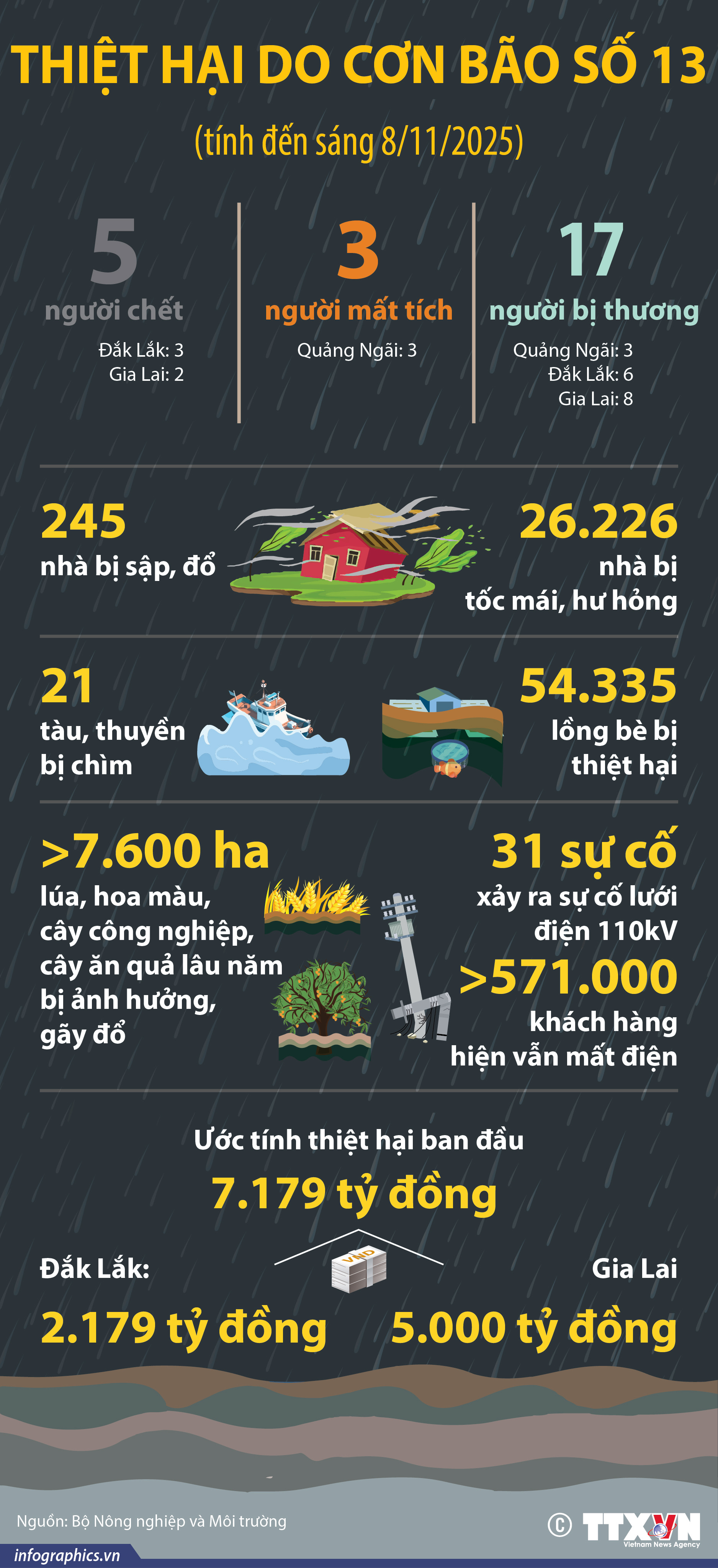 THIỆT HẠI DO CƠN BÃO SỐ 13

(tính đến sáng 8/11/2025)

5
người chết
Đắk Lắk: 3
Gia Lai: 2

3
người mất tích
Quảng Ngãi: 3

17
người bị thương
Quảng Ngãi: 3
Đắk Lắk: 6
Gia Lai: 8

245
nhà bị sập, đổ

26.226
nhà bị tốc mái, hư hỏng

21
tàu, thuyền bị chìm

54.335
lồng bè bị thiệt hại

>7.600 ha
lúa, hoa màu, cây công nghiệp, cây ăn quả lâu năm bị ảnh hưởng, gãy đổ

31 sự cố
xảy ra sự cố lưới điện 110kV

>571.000
khách hàng hiện vẫn mất điện

Ước tính thiệt hại ban đầu
7.179 tỷ đồng

VND

Đắk Lắk:
2.179 tỷ đồng

Gia Lai
5.000 tỷ đồng

Nguồn: Bộ Nông nghiệp và Môi trường

© TTXVN
Vietnam News Agency

infographics.vn