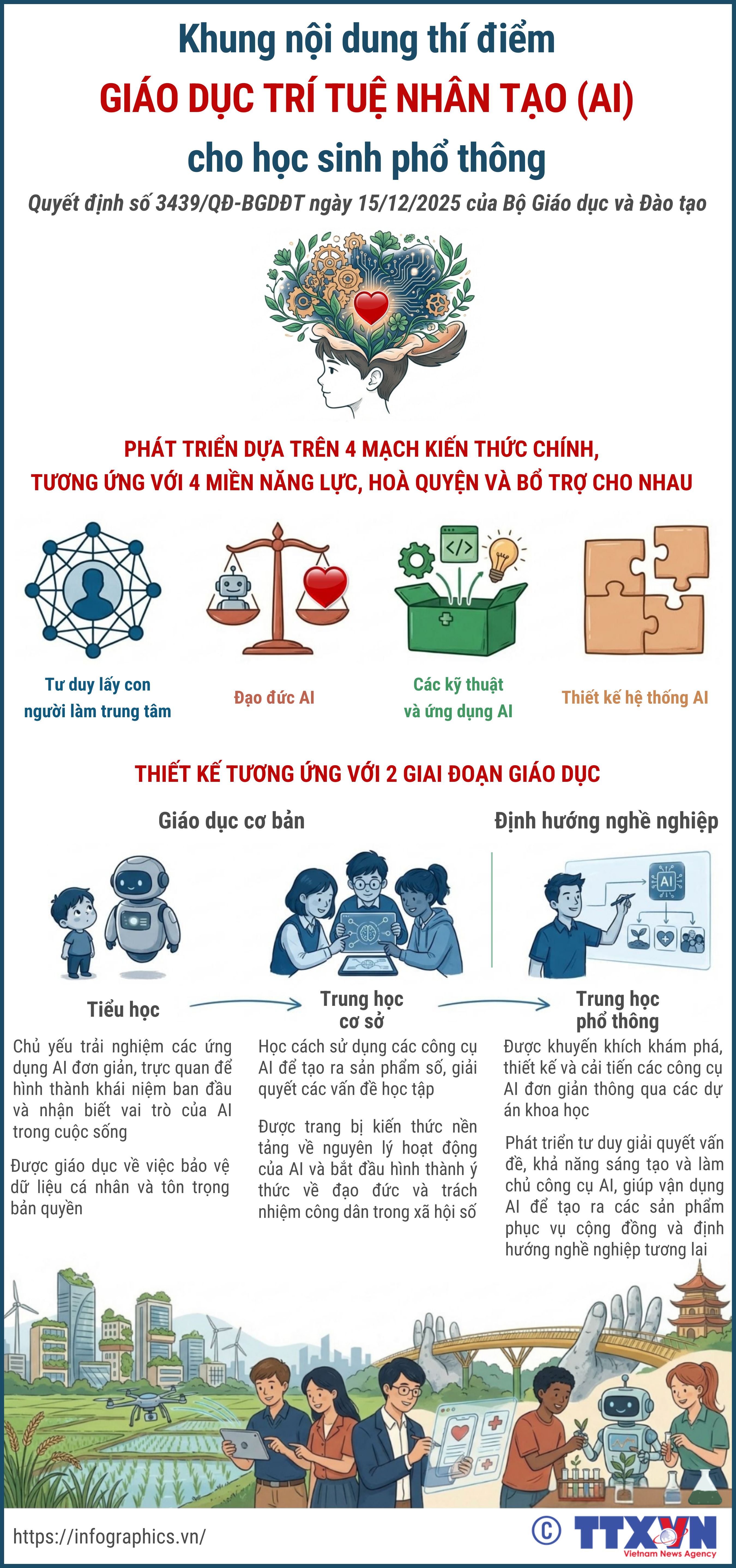 Khung nội dung thí điểm
GIÁO DỤC TRÍ TUỆ NHÂN TẠO (AI)
cho học sinh phổ thông

Quyết định số 3439/QĐ-BGDĐT ngày 15/12/2025 của Bộ Giáo dục và Đào tạo

PHÁT TRIỂN DỰA TRÊN 4 MẠCH KIẾN THỨC CHÍNH, TƯƠNG ỨNG VỚI 4 MIỀN NĂNG LỰC, HOÀ QUYỆN VÀ BỔ TRỢ CHO NHAU

Tư duy lấy con người làm trung tâm

Đạo đức AI

Các kỹ thuật và ứng dụng AI

Thiết kế hệ thống AI

THIẾT KẾ TƯƠNG ỨNG VỚI 2 GIAI ĐOẠN GIÁO DỤC

Giáo dục cơ bản

Định hướng nghề nghiệp

AI

Tiểu học

Chủ yếu trải nghiệm các ứng dụng AI đơn giản, trực quan để hình thành khái niệm ban đầu và nhận biết vai trò của AI trong cuộc sống

Được giáo dục về việc bảo vệ dữ liệu cá nhân và tôn trọng bản quyền

Trung học cơ sở

Học cách sử dụng các công cụ AI để tạo ra sản phẩm số, giải quyết các vấn đề học tập

Được trang bị kiến thức nền tảng về nguyên lý hoạt động của AI và bắt đầu hình thành ý thức về đạo đức và trách nhiệm công dân trong xã hội số

Trung học phổ thông

Được khuyến khích khám phá, thiết kế và cải tiến các công cụ AI đơn giản thông qua các dự án khoa học

Phát triển tư duy giải quyết vấn đề, khả năng sáng tạo và làm chủ công cụ AI, giúp vận dụng AI để tạo ra các sản phẩm phục vụ cộng đồng và định hướng nghề nghiệp tương lai

https://infographics.vn/

© TTXVN
Vietnam News Agency