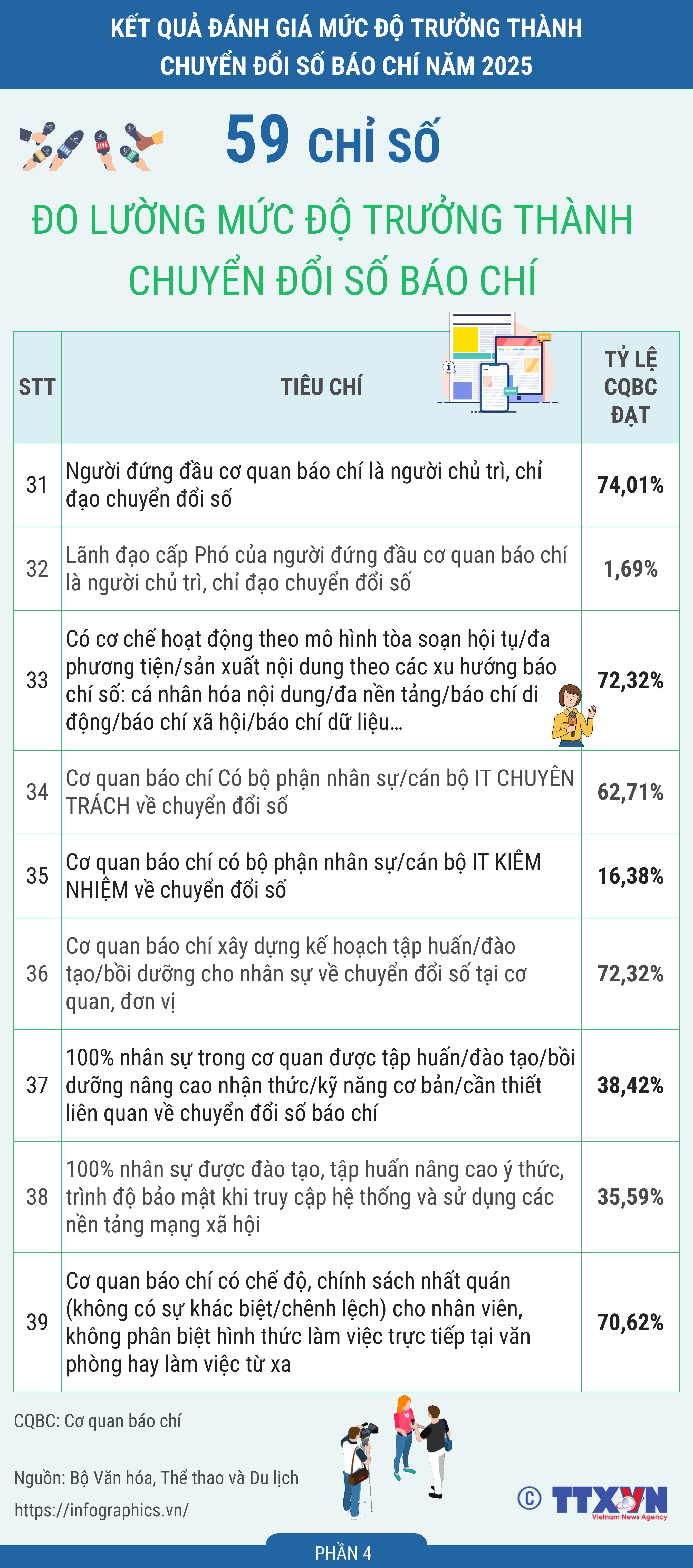 KẾT QUẢ ĐÁNH GIÁ MỨC ĐỘ TRƯỞNG THÀNH CHUYỂN ĐỔI SỐ BÁO CHÍ NĂM 2025

59 CHỈ SỐ

ĐO LƯỜNG MỨC ĐỘ TRƯỞNG THÀNH CHUYỂN ĐỔI SỐ BÁO CHÍ

| STT | TIÊU CHÍ | TỶ LỆ CQBC ĐẠT |
|---|---|---|
| 31 | Người đứng đầu cơ quan báo chí là người chủ trì, chỉ đạo chuyển đổi số | 74,01% |
| 32 | Lãnh đạo cấp Phó của người đứng đầu cơ quan báo chí là người chủ trì, chỉ đạo chuyển đổi số | 1,69% |
| 33 | Có cơ chế hoạt động theo mô hình tòa soạn hội tụ/đa phương tiện/sản xuất nội dung theo các xu hướng báo chí số: cá nhân hóa nội dung/đa nền tảng/báo chí di động/báo chí xã hội/báo chí dữ liệu... | 72,32% |
| 34 | Cơ quan báo chí Có bộ phận nhân sự/cán bộ IT CHUYÊN TRÁCH về chuyển đổi số | 62,71% |
| 35 | Cơ quan báo chí có bộ phận nhân sự/cán bộ IT KIÊM NHIỆM về chuyển đổi số | 16,38% |
| 36 | Cơ quan báo chí xây dựng kế hoạch tập huấn/đào tạo/bồi dưỡng cho nhân sự về chuyển đổi số tại cơ quan, đơn vị | 72,32% |
| 37 | 100% nhân sự trong cơ quan được tập huấn/đào tạo/bồi dưỡng nâng cao nhận thức/kỹ năng cơ bản/cần thiết liên quan về chuyển đổi số báo chí | 38,42% |
| 38 | 100% nhân sự được đào tạo, tập huấn nâng cao ý thức, trình độ bảo mật khi truy cập hệ thống và sử dụng các nền tảng mạng xã hội | 35,59% |
| 39 | Cơ quan báo chí có chế độ, chính sách nhất quán (không có sự khác biệt/chênh lệch) cho nhân viên, không phân biệt hình thức làm việc trực tiếp tại văn phòng hay làm việc từ xa | 70,62% |

CQBC: Cơ quan báo chí

Nguồn: Bộ Văn hóa, Thể thao và Du lịch
https://infographics.vn/

© TTXVN Vietnam News Agency

PHẦN 4