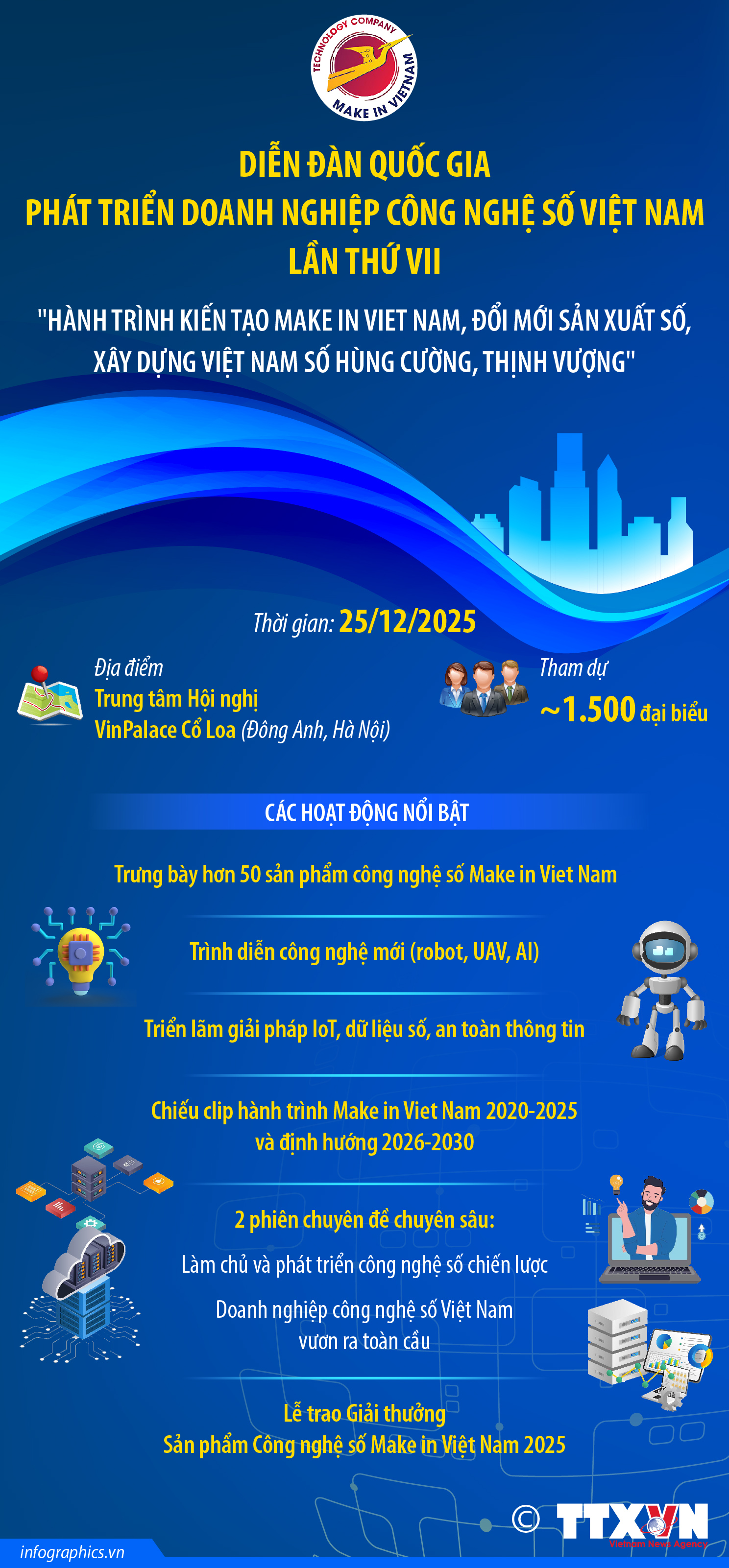 TECHNOLOGY COMPANY
MAKE IN VIETNAM

DIỄN ĐÀN QUỐC GIA
PHÁT TRIỂN DOANH NGHIỆP CÔNG NGHỆ SỐ VIỆT NAM
LẦN THỨ VII

"HÀNH TRÌNH KIẾN TẠO MAKE IN VIET NAM, ĐỔI MỚI SẢN XUẤT SỐ, XÂY DỰNG VIỆT NAM SỐ HÙNG CƯỜNG, THỊNH VƯỢNG"

Thời gian: 25/12/2025

Địa điểm
Trung tâm Hội nghị
VinPalace Cổ Loa (Đông Anh, Hà Nội)

Tham dự
~1.500 đại biểu

CÁC HOẠT ĐỘNG NỔI BẬT

Trưng bày hơn 50 sản phẩm công nghệ số Make in Viet Nam

Trình diễn công nghệ mới (robot, UAV, AI)

Triển lãm giải pháp IoT, dữ liệu số, an toàn thông tin

Chiếu clip hành trình Make in Viet Nam 2020-2025 và định hướng 2026-2030

2 phiên chuyên đề chuyên sâu:

Làm chủ và phát triển công nghệ số chiến lược

Doanh nghiệp công nghệ số Việt Nam vươn ra toàn cầu

Lễ trao Giải thưởng
Sản phẩm Công nghệ số Make in Việt Nam 2025

© TTXVN
Vietnam News Agency

infographics.vn