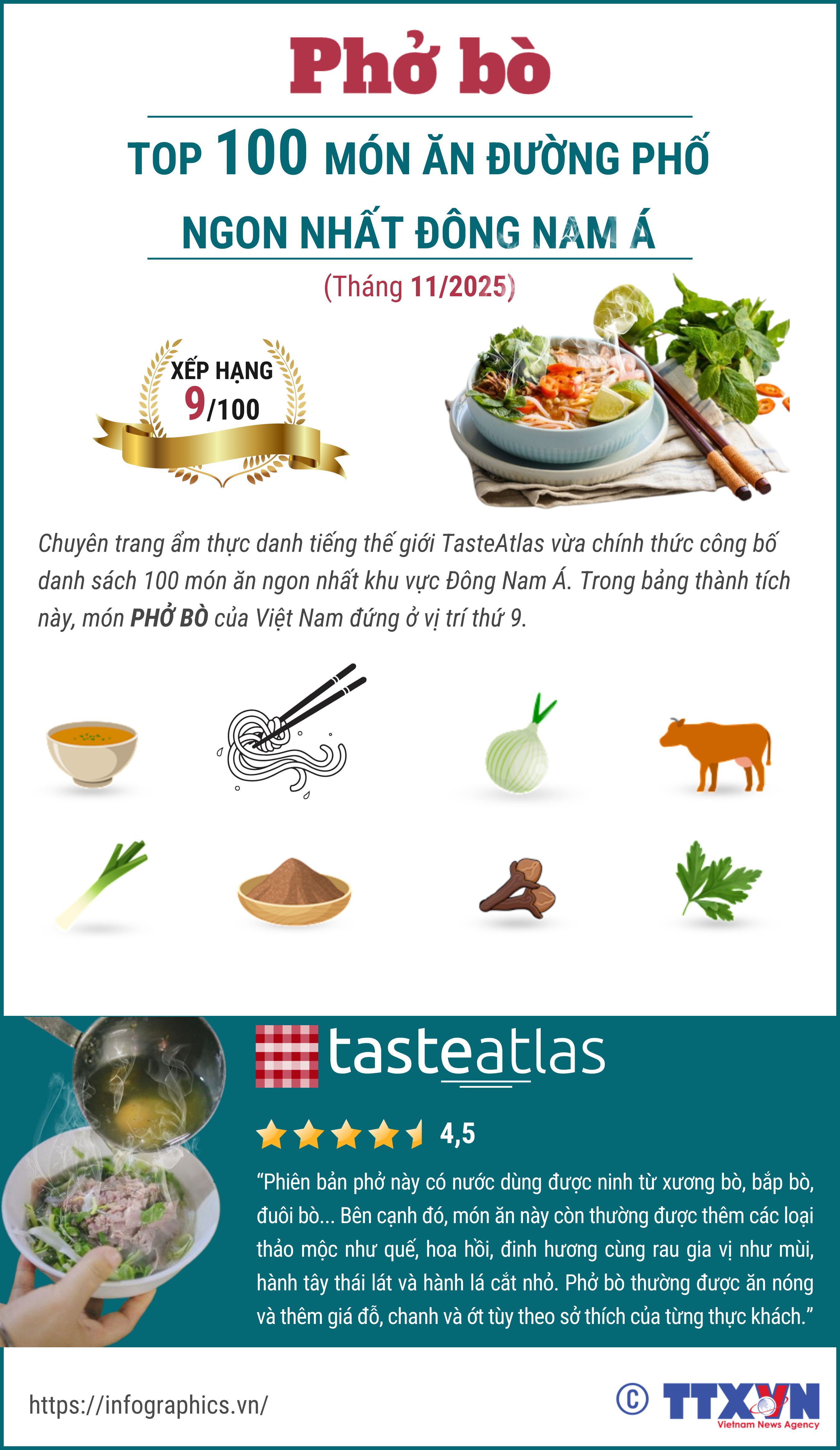 Phở bò

TOP 100 MÓN ĂN ĐƯỜNG PHỐ NGON NHẤT ĐÔNG NAM Á

(Tháng 11/2025)

XẾP HẠNG 9/100

Chuyên trang ẩm thực danh tiếng thế giới TasteAtlas vừa chính thức công bố danh sách 100 món ăn ngon nhất khu vực Đông Nam Á. Trong bảng thành tích này, món PHỞ BÒ của Việt Nam đứng ở vị trí thứ 9.

tasteatlas

4,5

“Phiên bản phở này có nước dùng được ninh từ xương bò, bắp bò, đuôi bò... Bên cạnh đó, món ăn này còn thường được thêm các loại thảo mộc như quế, hoa hồi, đinh hương cùng rau gia vị như mùi, hành tây thái lát và hành lá cắt nhỏ. Phở bò thường được ăn nóng và thêm giá đỗ, chanh và ớt tùy theo sở thích của từng thực khách.”

https://infographics.vn/

© TTXVN Vietnam News Agency