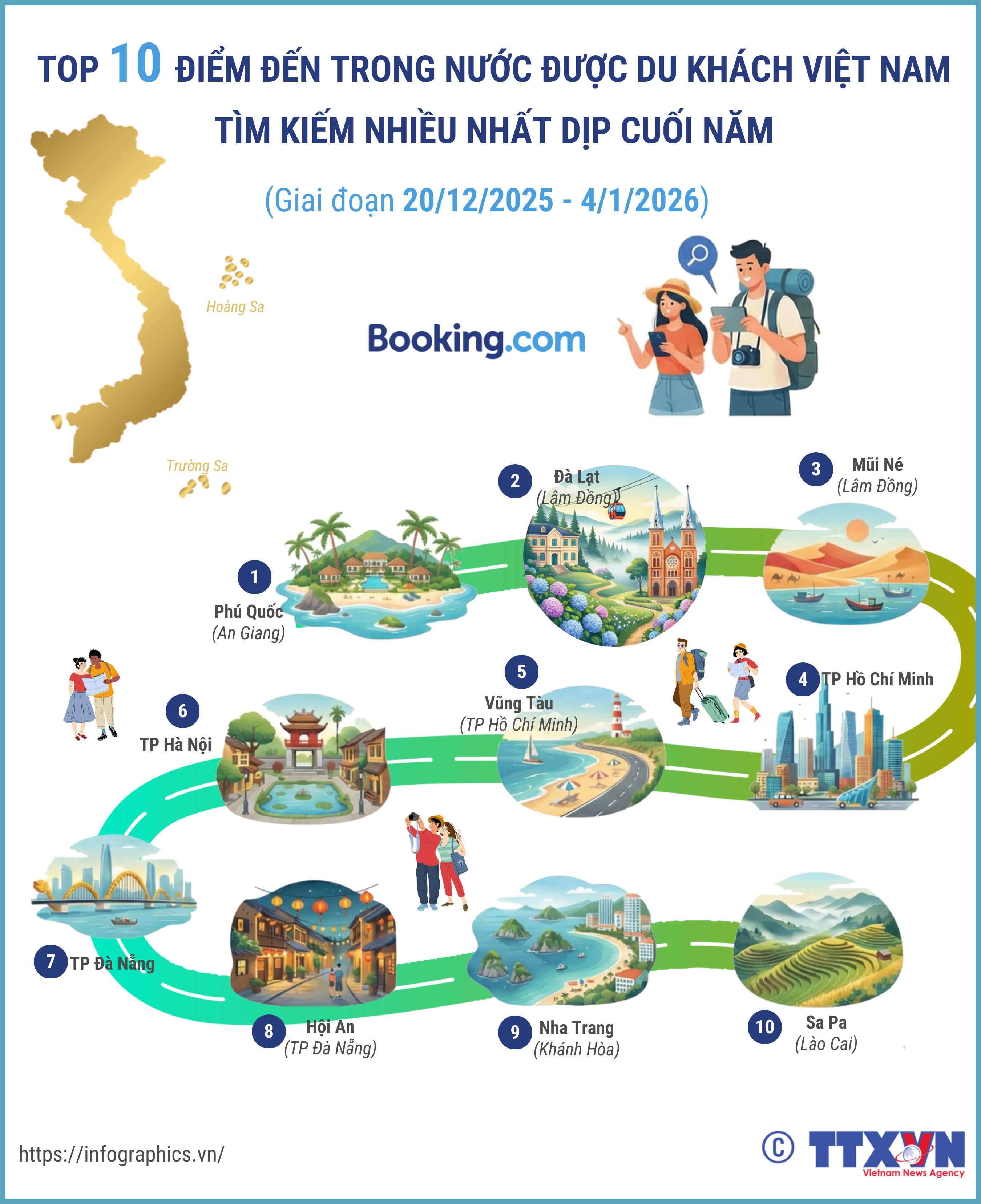 TOP 10 ĐIỂM ĐẾN TRONG NƯỚC ĐƯỢC DU KHÁCH VIỆT NAM TÌM KIẾM NHIỀU NHẤT DỊP CUỐI NĂM

(Giai đoạn 20/12/2025 - 4/1/2026)

Hoàng Sa

Trường Sa

Booking.com

1 Phú Quốc (An Giang)

2 Đà Lạt (Lâm Đồng)

3 Mũi Né (Lâm Đồng)

4 TP Hồ Chí Minh

5 Vũng Tàu (TP Hồ Chí Minh)

6 TP Hà Nội

7 TP Đà Nẵng

8 Hội An (TP Đà Nẵng)

9 Nha Trang (Khánh Hòa)

10 Sa Pa (Lào Cai)

https://infographics.vn/

© TTXVN Vietnam News Agency