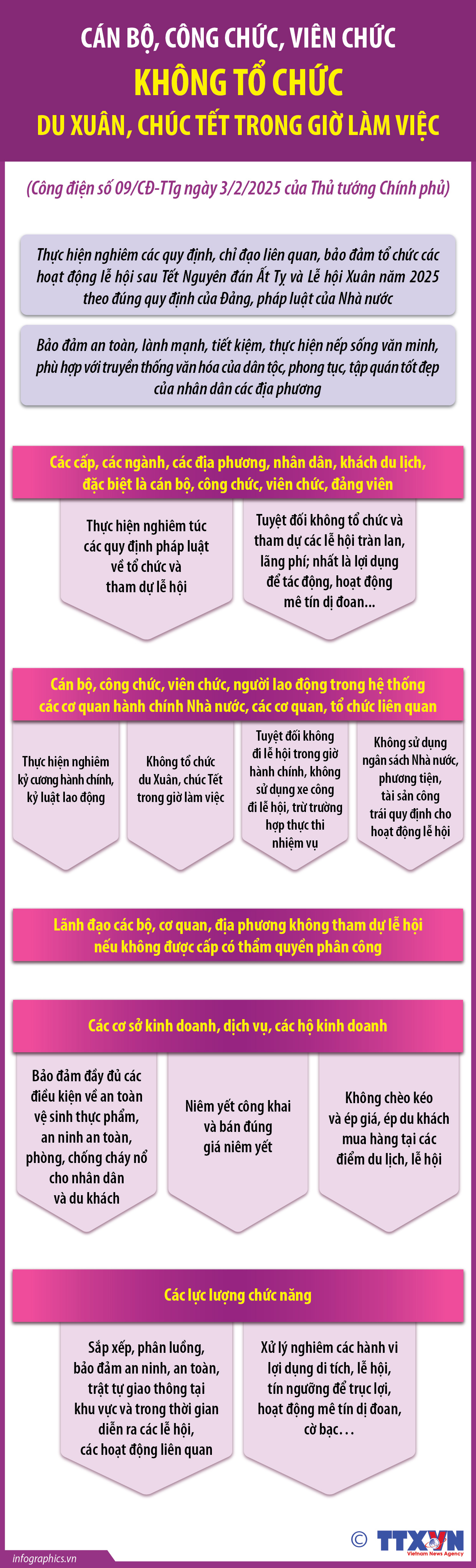 CÁN BỘ, CÔNG CHỨC, VIÊN CHỨC
KHÔNG TỔ CHỨC
DU XUÂN, CHÚC TẾT TRONG GIỜ LÀM VIỆC

(Công điện số 09/CĐ-TTg ngày 3/2/2025 của Thủ tướng Chính phủ)

Thực hiện nghiêm các quy định, chỉ đạo liên quan, bảo đảm tổ chức các hoạt động lễ hội sau Tết Nguyên đán Ất Tỵ và Lễ hội Xuân năm 2025 theo đúng quy định của Đảng, pháp luật của Nhà nước

Bảo đảm an toàn, lành mạnh, tiết kiệm, thực hiện nếp sống văn minh, phù hợp với truyền thống văn hóa của dân tộc, phong tục, tập quán tốt đẹp của nhân dân các địa phương

Các cấp, các ngành, các địa phương, nhân dân, khách du lịch, đặc biệt là cán bộ, công chức, viên chức, đảng viên

Thực hiện nghiêm túc các quy định pháp luật về tổ chức và tham dự lễ hội

Tuyệt đối không tổ chức và tham dự các lễ hội tràn lan, lãng phí; nhất là lợi dụng để tác động, hoạt động mê tín dị đoan...

Cán bộ, công chức, viên chức, người lao động trong hệ thống các cơ quan hành chính Nhà nước, các cơ quan, tổ chức liên quan

Thực hiện nghiêm kỷ cương hành chính, kỷ luật lao động

Không tổ chức du Xuân, chúc Tết trong giờ làm việc

Tuyệt đối không đi lễ hội trong giờ hành chính, không sử dụng xe công đi lễ hội, trừ trường hợp thực thi nhiệm vụ

Không sử dụng ngân sách Nhà nước, phương tiện, tài sản công trái quy định cho hoạt động lễ hội

Lãnh đạo các bộ, cơ quan, địa phương không tham dự lễ hội nếu không được cấp có thẩm quyền phân công

Các cơ sở kinh doanh, dịch vụ, các hộ kinh doanh

Bảo đảm đầy đủ các điều kiện về an toàn vệ sinh thực phẩm, an ninh an toàn, phòng, chống cháy nổ cho nhân dân và du khách

Niêm yết công khai và bán đúng giá niêm yết

Không chèo kéo và ép giá, ép du khách mua hàng tại các điểm du lịch, lễ hội

Các lực lượng chức năng

Sắp xếp, phân luồng, bảo đảm an ninh, an toàn, trật tự giao thông tại khu vực và trong thời gian diễn ra các lễ hội, các hoạt động liên quan

Xử lý nghiêm các hành vi lợi dụng di tích, lễ hội, tín ngưỡng để trục lợi, hoạt động mê tín dị đoan, cờ bạc…

infographics.vn

© TTXVN
Vietnam News Agency