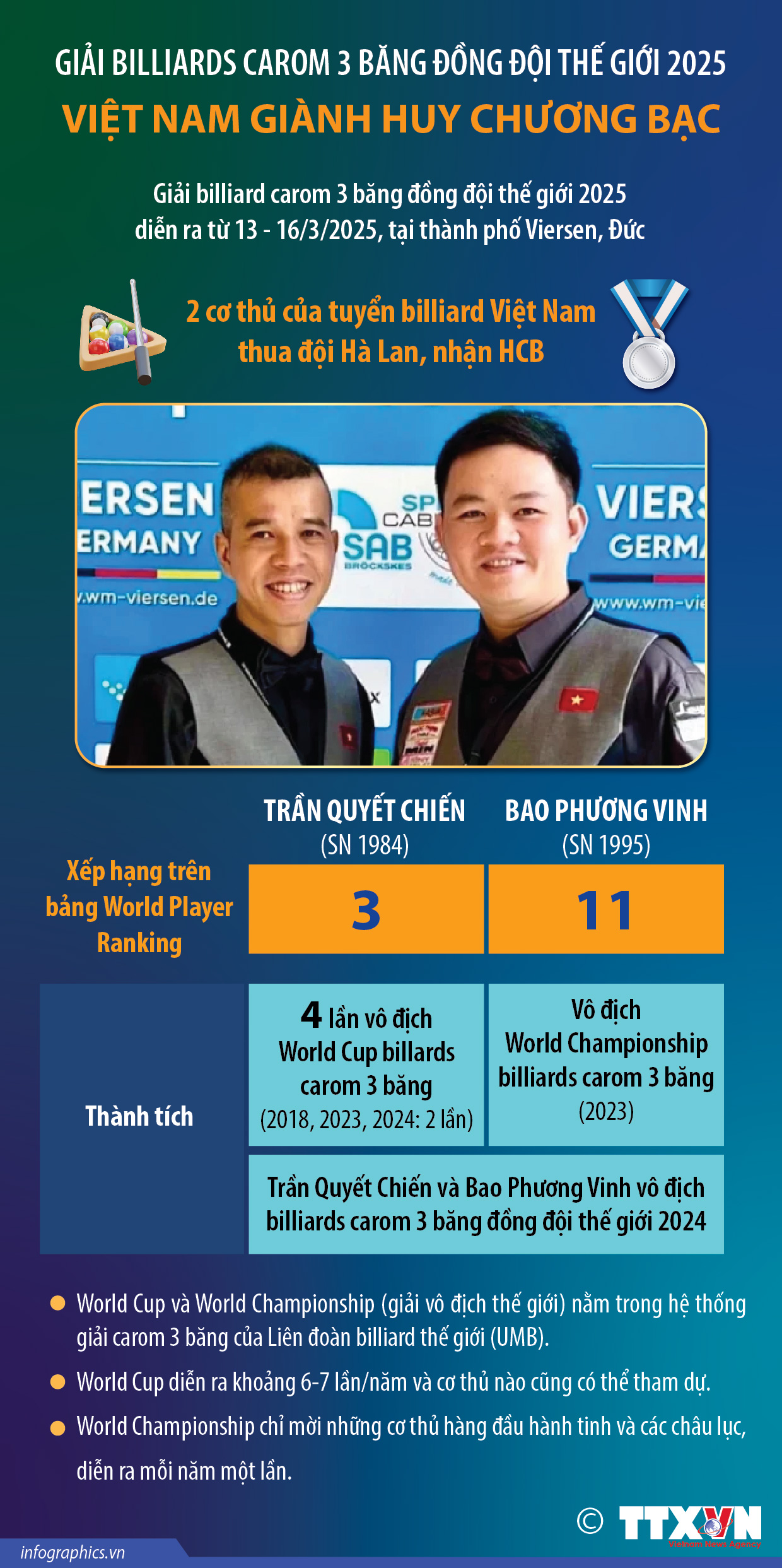 GIẢI BILLIARDS CAROM 3 BĂNG ĐỒNG ĐỘI THẾ GIỚI 2025
VIỆT NAM GIÀNH HUY CHƯƠNG BẠC

Giải billiard carom 3 băng đồng đội thế giới 2025 diễn ra từ 13 - 16/3/2025, tại thành phố Viersen, Đức

2 cơ thủ của tuyển billiard Việt Nam thua đội Hà Lan, nhận HCB

ERSEN
ERMANY
.wm-viersen.de
SP
CAB
SAB
BROCKSKES
VIERS
GERMA
www.wm-vie

| | TRẦN QUYẾT CHIẾN (SN 1984) | BAO PHƯƠNG VINH (SN 1995) |
|---|---|---|
| Xếp hạng trên bảng World Player Ranking | 3 | 11 |
| Thành tích | 4 lần vô địch World Cup billards carom 3 băng (2018, 2023, 2024: 2 lần) | Vô địch World Championship billiards carom 3 băng (2023) |
| | Trần Quyết Chiến và Bao Phương Vinh vô địch billiards carom 3 băng đồng đội thế giới 2024 | |

World Cup và World Championship (giải vô địch thế giới) nằm trong hệ thống giải carom 3 băng của Liên đoàn billiard thế giới (UMB).

World Cup diễn ra khoảng 6-7 lần/năm và cơ thủ nào cũng có thể tham dự.

World Championship chỉ mời những cơ thủ hàng đầu hành tinh và các châu lục, diễn ra mỗi năm một lần.

© TTXVN
Vietnam News Agency
infographics.vn