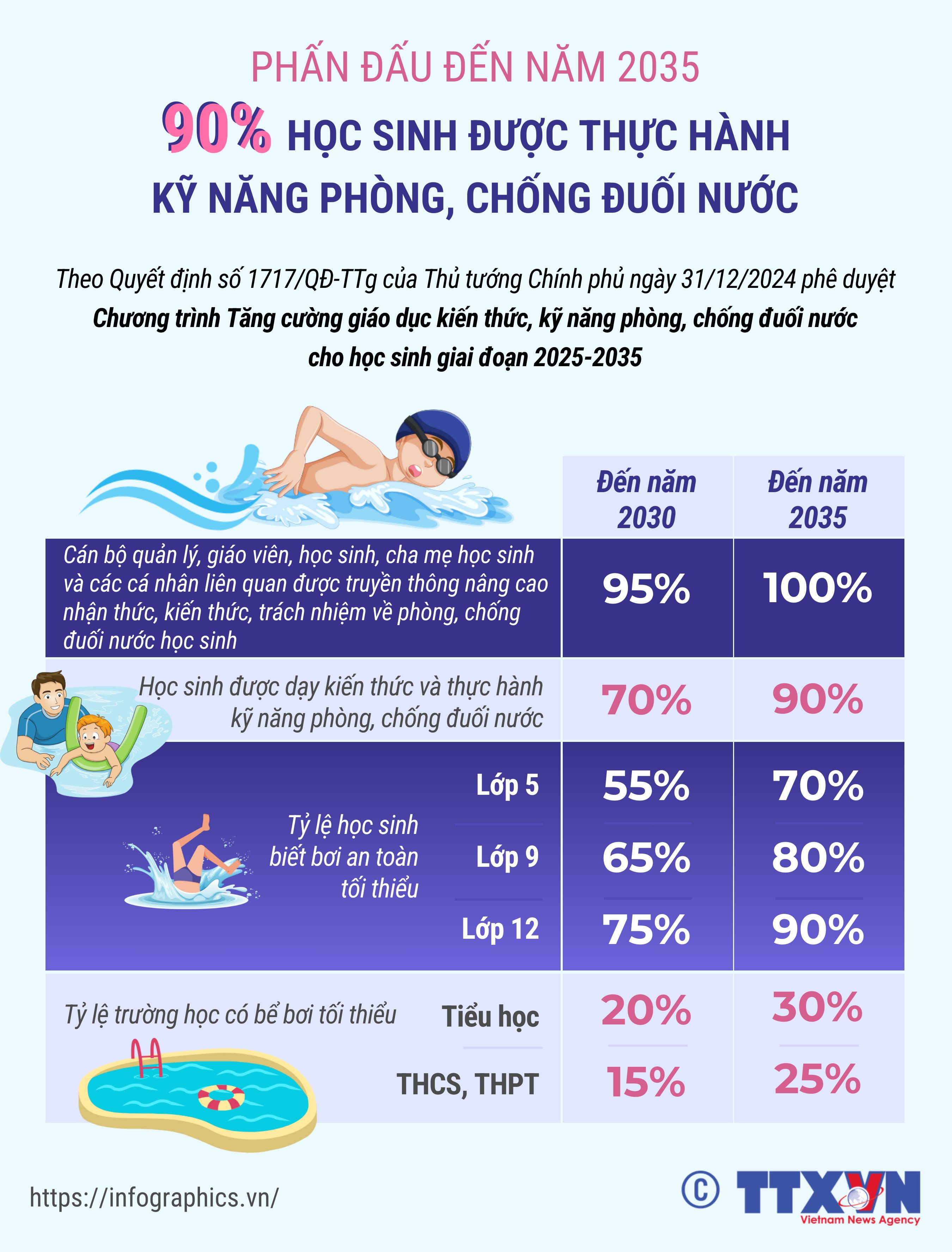 PHẤN ĐẤU ĐẾN NĂM 2035

90% HỌC SINH ĐƯỢC THỰC HÀNH KỸ NĂNG PHÒNG, CHỐNG ĐUỐI NƯỚC

Theo Quyết định số 1717/QĐ-TTg của Thủ tướng Chính phủ ngày 31/12/2024 phê duyệt Chương trình Tăng cường giáo dục kiến thức, kỹ năng phòng, chống đuối nước cho học sinh giai đoạn 2025-2035

| | | Đến năm 2030 | Đến năm 2035 |
|---|---|---|---|
| Cán bộ quản lý, giáo viên, học sinh, cha mẹ học sinh và các cá nhân liên quan được truyền thông nâng cao nhận thức, kiến thức, trách nhiệm về phòng, chống đuối nước học sinh | | 95% | 100% |
| Học sinh được dạy kiến thức và thực hành kỹ năng phòng, chống đuối nước | | 70% | 90% |
| Tỷ lệ học sinh biết bơi an toàn tối thiểu | Lớp 5 | 55% | 70% |
| | Lớp 9 | 65% | 80% |
| | Lớp 12 | 75% | 90% |
| Tỷ lệ trường học có bể bơi tối thiểu | Tiểu học | 20% | 30% |
| | THCS, THPT | 15% | 25% |

https://infographics.vn/

© TTXVN
Vietnam News Agency