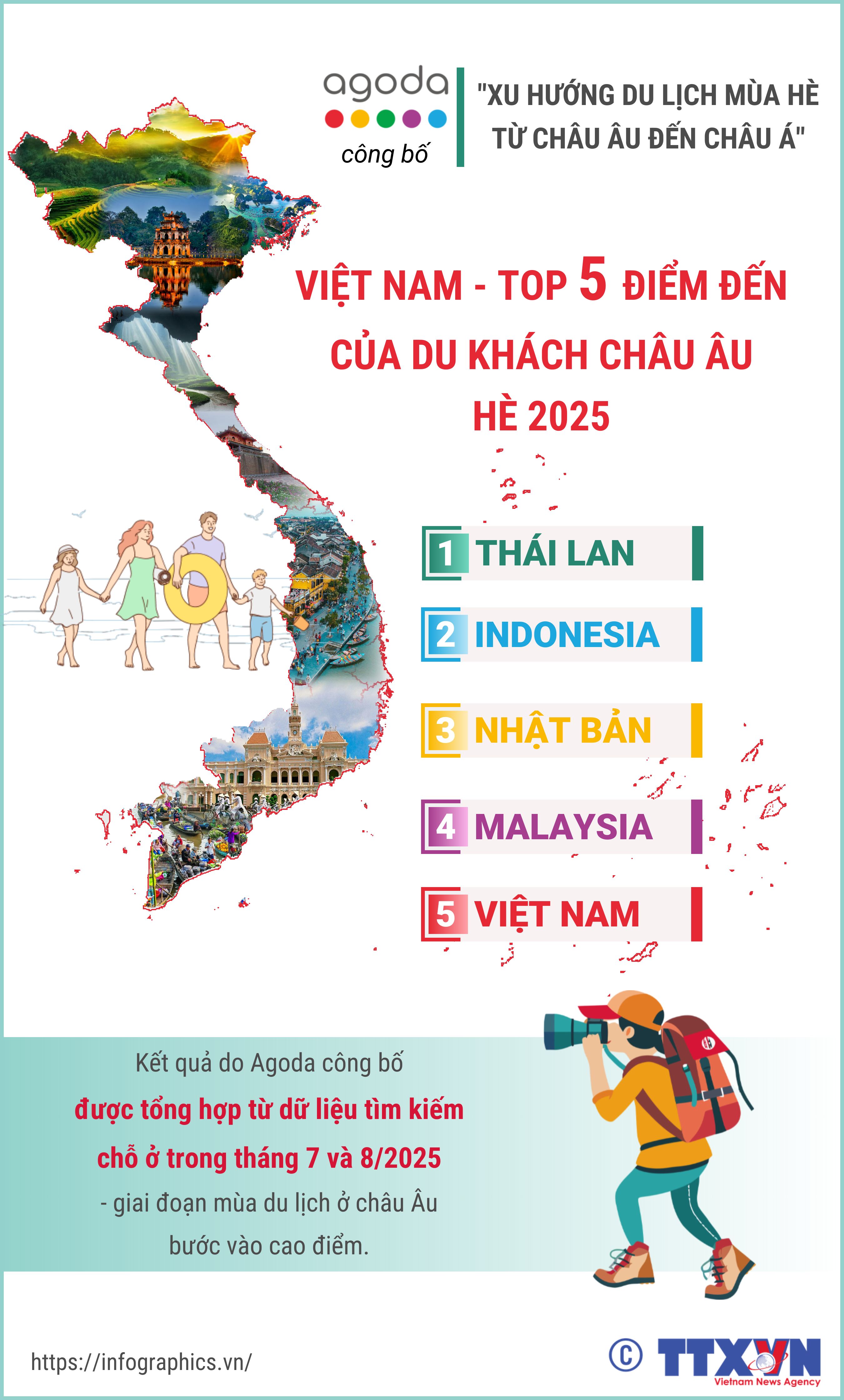 agoda
công bố

"XU HƯỚNG DU LỊCH MÙA HÈ TỪ CHÂU ÂU ĐẾN CHÂU Á"

VIỆT NAM - TOP 5 ĐIỂM ĐẾN CỦA DU KHÁCH CHÂU ÂU HÈ 2025

1 THÁI LAN

2 INDONESIA

3 NHẬT BẢN

4 MALAYSIA

5 VIỆT NAM

Kết quả do Agoda công bố được tổng hợp từ dữ liệu tìm kiếm chỗ ở trong tháng 7 và 8/2025 - giai đoạn mùa du lịch ở châu Âu bước vào cao điểm.

https://infographics.vn/

© TTXVN
Vietnam News Agency