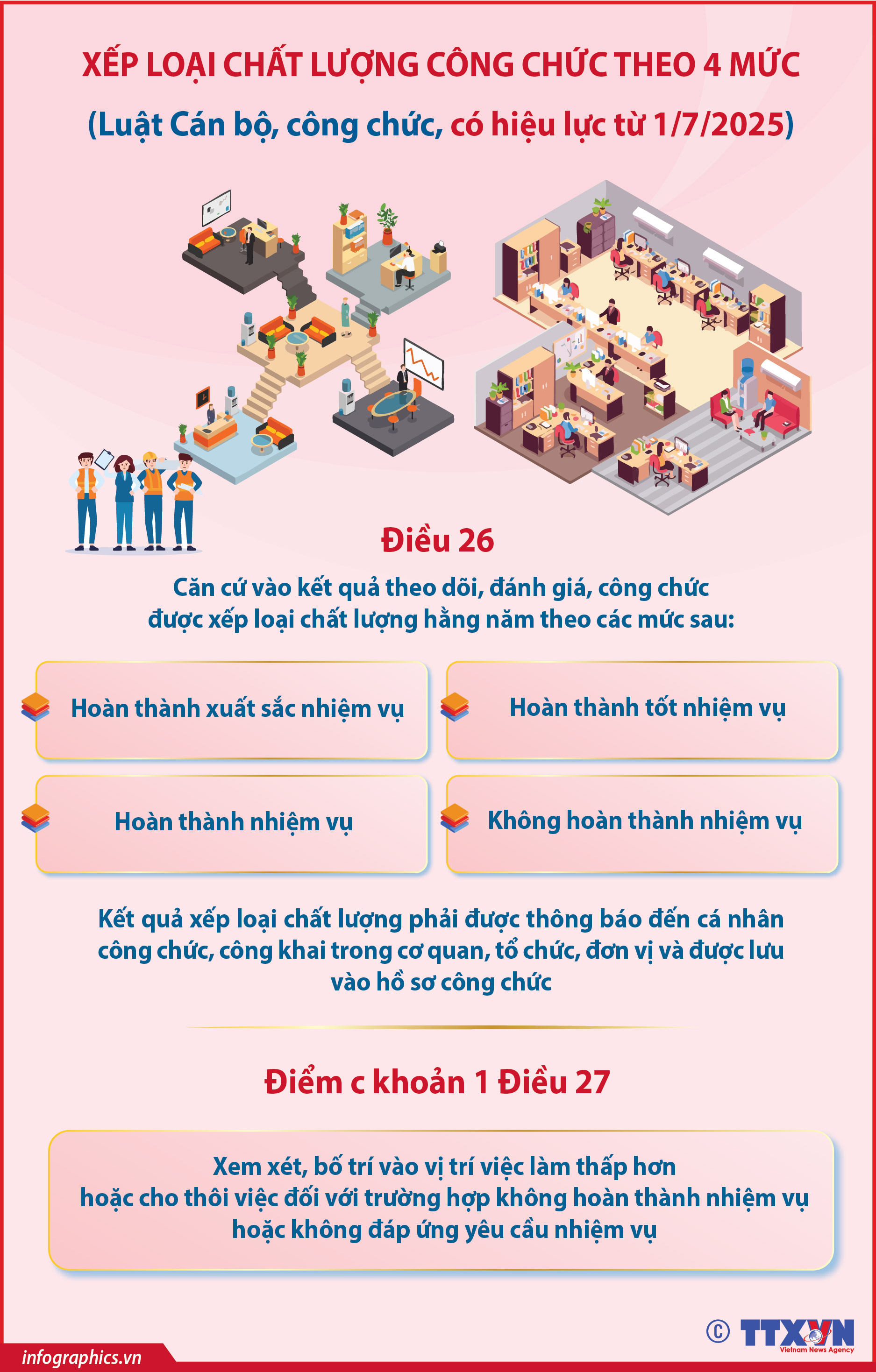 XẾP LOẠI CHẤT LƯỢNG CÔNG CHỨC THEO 4 MỨC

(Luật Cán bộ, công chức, có hiệu lực từ 1/7/2025)

Điều 26

Căn cứ vào kết quả theo dõi, đánh giá, công chức được xếp loại chất lượng hằng năm theo các mức sau:

Hoàn thành xuất sắc nhiệm vụ

Hoàn thành tốt nhiệm vụ

Hoàn thành nhiệm vụ

Không hoàn thành nhiệm vụ

Kết quả xếp loại chất lượng phải được thông báo đến cá nhân công chức, công khai trong cơ quan, tổ chức, đơn vị và được lưu vào hồ sơ công chức

Điểm c khoản 1 Điều 27

Xem xét, bố trí vào vị trí việc làm thấp hơn hoặc cho thôi việc đối với trường hợp không hoàn thành nhiệm vụ hoặc không đáp ứng yêu cầu nhiệm vụ

infographics.vn

© TTXVN Vietnam News Agency