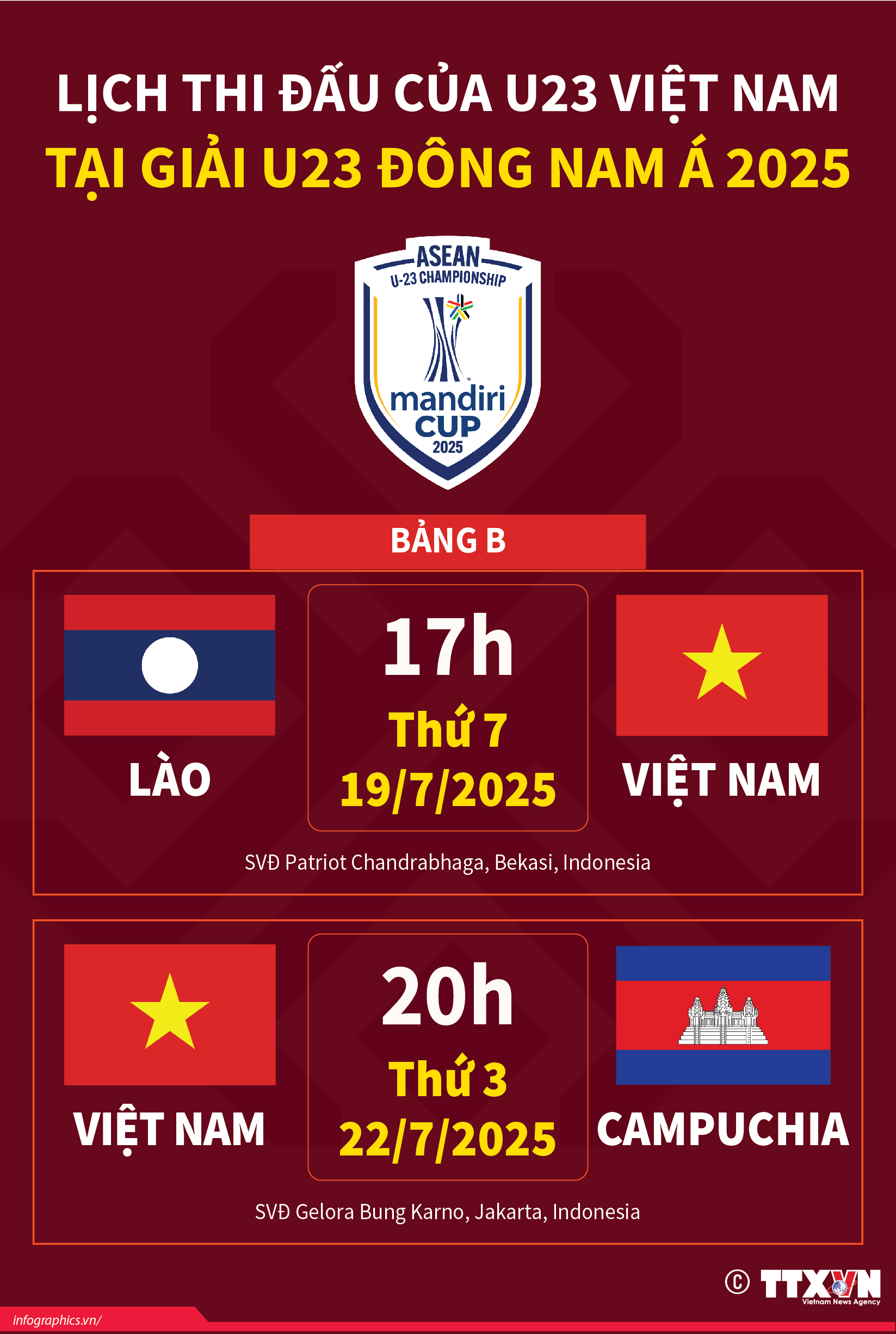 LỊCH THI ĐẤU CỦA U23 VIỆT NAM
TẠI GIẢI U23 ĐÔNG NAM Á 2025

ASEAN
U-23 CHAMPIONSHIP
mandiri
CUP
2025

BẢNG B

LÀO
17h
Thứ 7
19/7/2025
VIỆT NAM

SVĐ Patriot Chandrabhaga, Bekasi, Indonesia

VIỆT NAM
20h
Thứ 3
22/7/2025
CAMPUCHIA

SVĐ Gelora Bung Karno, Jakarta, Indonesia

© TTXVN
Vietnam News Agency

infographics.vn/