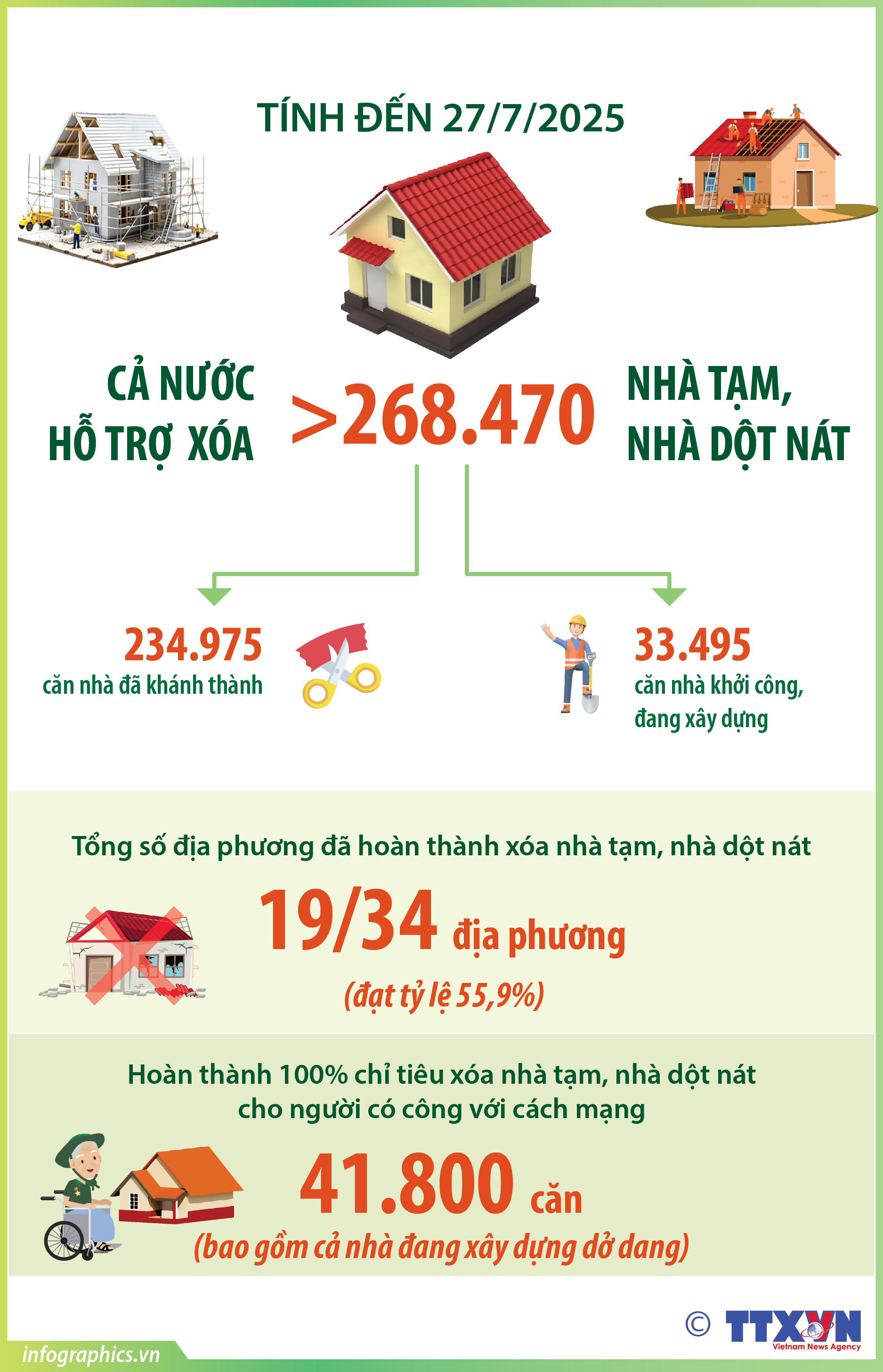 TÍNH ĐẾN 27/7/2025

CẢ NƯỚC HỖ TRỢ XÓA >268.470 NHÀ TẠM, NHÀ DỘT NÁT

234.975
căn nhà đã khánh thành

33.495
căn nhà khởi công, đang xây dựng

Tổng số địa phương đã hoàn thành xóa nhà tạm, nhà dột nát

19/34 địa phương
(đạt tỷ lệ 55,9%)

Hoàn thành 100% chỉ tiêu xóa nhà tạm, nhà dột nát cho người có công với cách mạng

41.800 căn
(bao gồm cả nhà đang xây dựng dở dang)

© TTXVN
Vietnam News Agency

infographics.vn