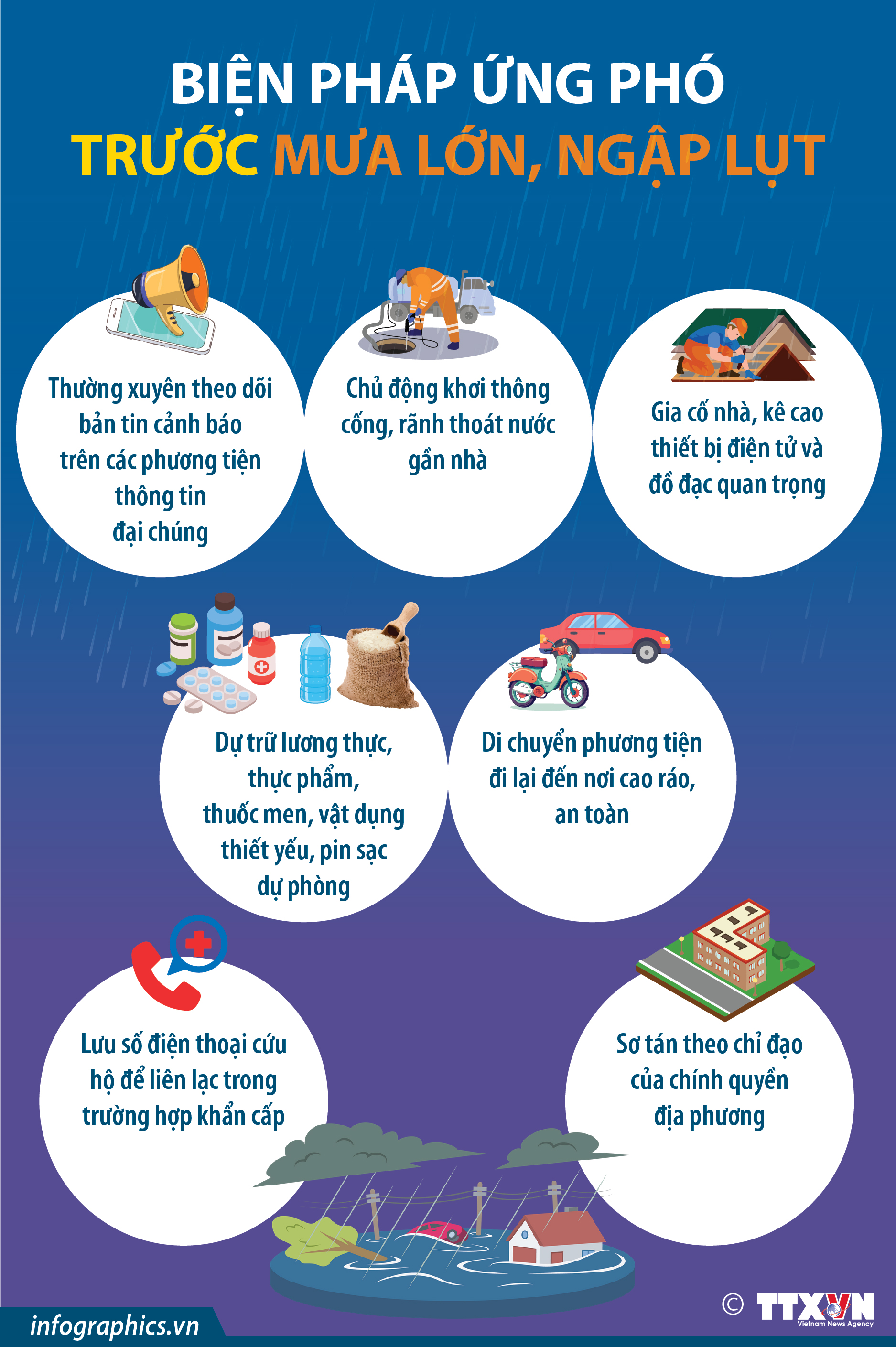 BIỆN PHÁP ỨNG PHÓ
TRƯỚC MƯA LỚN, NGẬP LỤT

Thường xuyên theo dõi bản tin cảnh báo trên các phương tiện thông tin đại chúng

Chủ động khơi thông cống, rãnh thoát nước gần nhà

Gia cố nhà, kê cao thiết bị điện tử và đồ đạc quan trọng

Dự trữ lương thực, thực phẩm, thuốc men, vật dụng thiết yếu, pin sạc dự phòng

Di chuyển phương tiện đi lại đến nơi cao ráo, an toàn

Lưu số điện thoại cứu hộ để liên lạc trong trường hợp khẩn cấp

Sơ tán theo chỉ đạo của chính quyền địa phương

infographics.vn

© TTXVN Vietnam News Agency