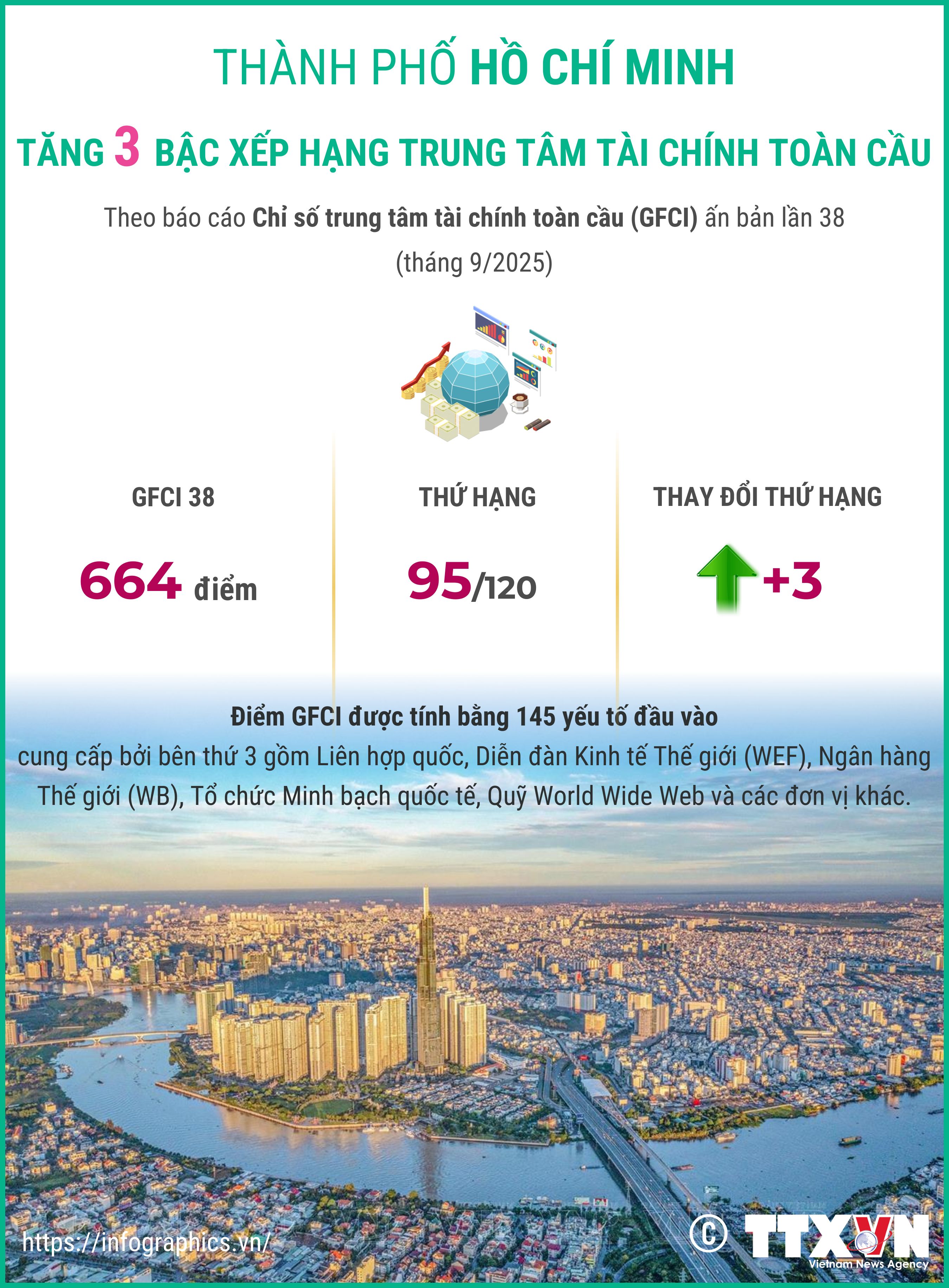 THÀNH PHỐ HỒ CHÍ MINH

TĂNG 3 BẬC XẾP HẠNG TRUNG TÂM TÀI CHÍNH TOÀN CẦU

Theo báo cáo Chỉ số trung tâm tài chính toàn cầu (GFCI) ấn bản lần 38 (tháng 9/2025)

GFCI 38

664 điểm

THỨ HẠNG

95/120

THAY ĐỔI THỨ HẠNG

+3

Điểm GFCI được tính bằng 145 yếu tố đầu vào

cung cấp bởi bên thứ 3 gồm Liên hợp quốc, Diễn đàn Kinh tế Thế giới (WEF), Ngân hàng Thế giới (WB), Tổ chức Minh bạch quốc tế, Quỹ World Wide Web và các đơn vị khác.

https://infographics.vn/

© TTXVN

Vietnam News Agency