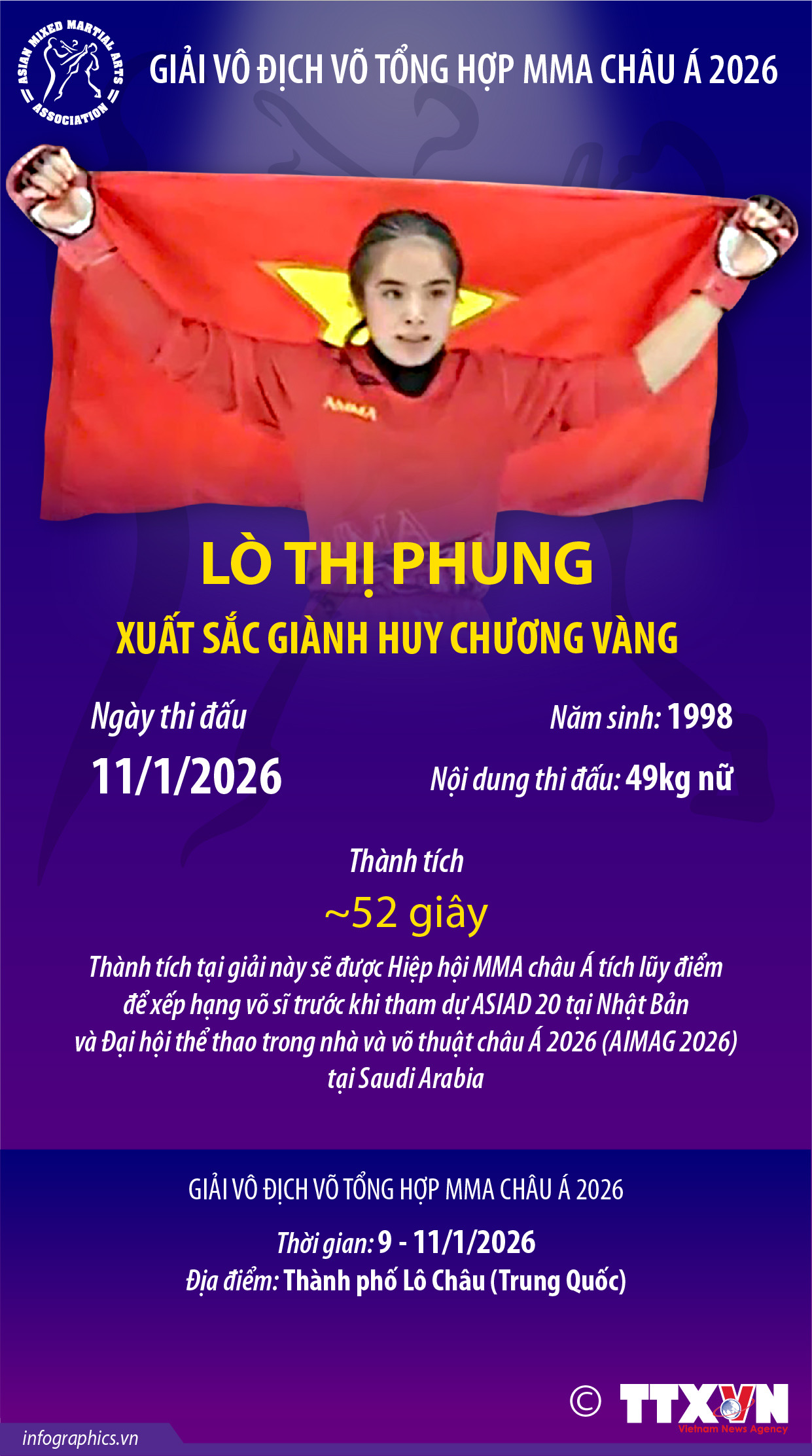 ASIAN MIXED MARTIAL ARTS ASSOCIATION

GIẢI VÔ ĐỊCH VÕ TỔNG HỢP MMA CHÂU Á 2026

AMMA

LÒ THỊ PHUNG

XUẤT SẮC GIÀNH HUY CHƯƠNG VÀNG

Ngày thi đấu

11/1/2026

Năm sinh: 1998

Nội dung thi đấu: 49kg nữ

Thành tích

~52 giây

Thành tích tại giải này sẽ được Hiệp hội MMA châu Á tích lũy điểm để xếp hạng võ sĩ trước khi tham dự ASIAD 20 tại Nhật Bản và Đại hội thể thao trong nhà và võ thuật châu Á 2026 (AIMAG 2026) tại Saudi Arabia

GIẢI VÔ ĐỊCH VÕ TỔNG HỢP MMA CHÂU Á 2026

Thời gian: 9 - 11/1/2026

Địa điểm: Thành phố Lô Châu (Trung Quốc)

© TTXVN

Vietnam News Agency

infographics.vn