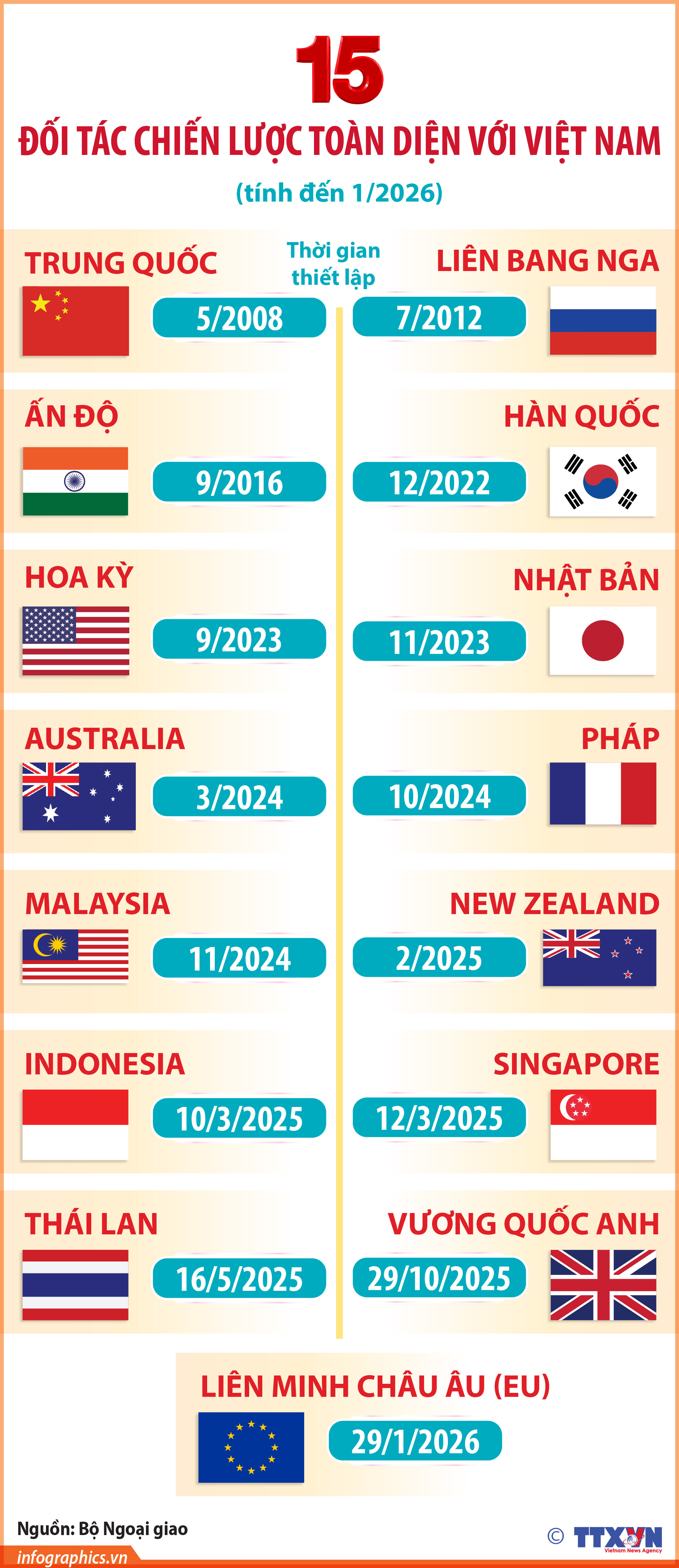 15

ĐỐI TÁC CHIẾN LƯỢC TOÀN DIỆN VỚI VIỆT NAM

(tính đến 1/2026)

Thời gian thiết lập

TRUNG QUỐC
5/2008

LIÊN BANG NGA
7/2012

ẤN ĐỘ
9/2016

HÀN QUỐC
12/2022

HOA KỲ
9/2023

NHẬT BẢN
11/2023

AUSTRALIA
3/2024

PHÁP
10/2024

MALAYSIA
11/2024

NEW ZEALAND
2/2025

INDONESIA
10/3/2025

SINGAPORE
12/3/2025

THÁI LAN
16/5/2025

VƯƠNG QUỐC ANH
29/10/2025

LIÊN MINH CHÂU ÂU (EU)
29/1/2026

Nguồn: Bộ Ngoại giao

infographics.vn

© TTXVN Vietnam News Agency