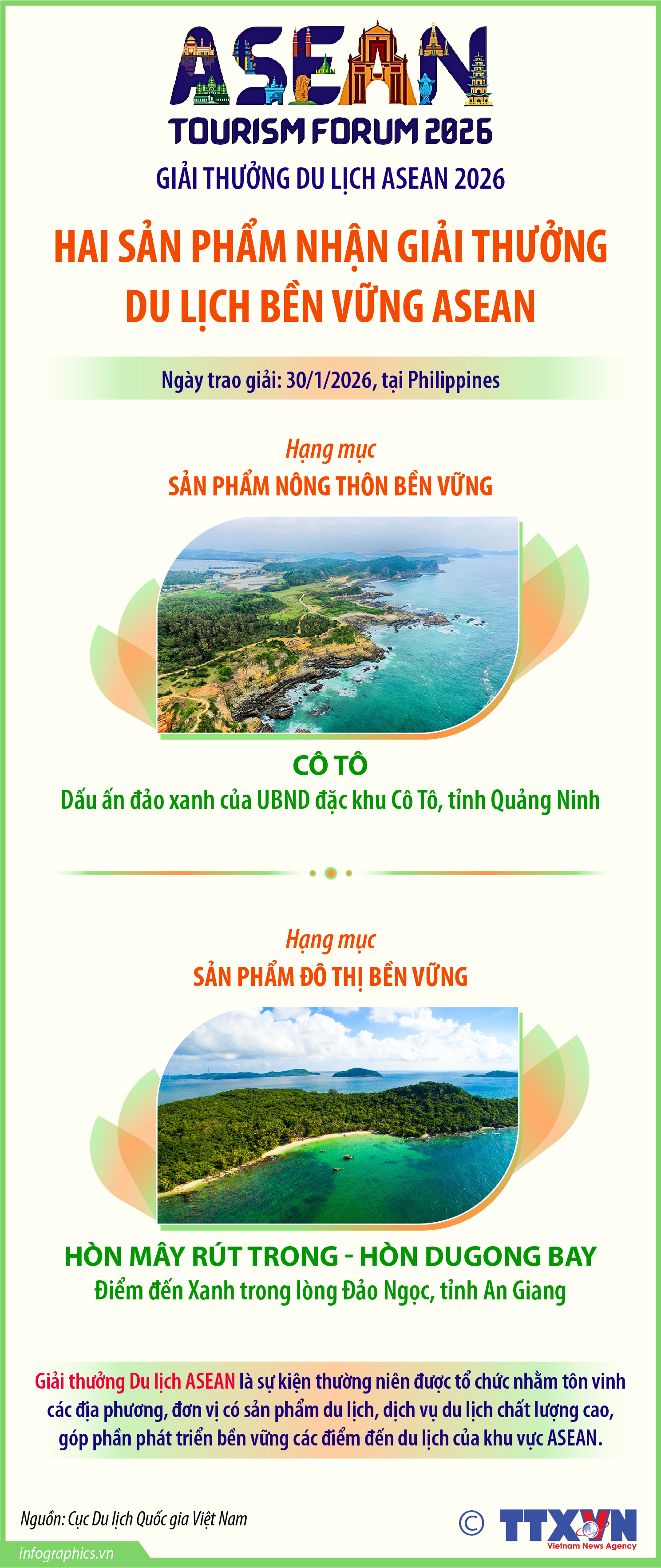 ASEAN
TOURISM FORUM 2026
GIẢI THƯỞNG DU LỊCH ASEAN 2026

HAI SẢN PHẨM NHẬN GIẢI THƯỞNG DU LỊCH BỀN VỮNG ASEAN

Ngày trao giải: 30/1/2026, tại Philippines

Hạng mục
SẢN PHẨM NÔNG THÔN BỀN VỮNG

CÔ TÔ
Dấu ấn đảo xanh của UBND đặc khu Cô Tô, tỉnh Quảng Ninh

Hạng mục
SẢN PHẨM ĐÔ THỊ BỀN VỮNG

HÒN MÂY RÚT TRONG - HÒN DUGONG BAY
Điểm đến Xanh trong lòng Đảo Ngọc, tỉnh An Giang

Giải thưởng Du lịch ASEAN là sự kiện thường niên được tổ chức nhằm tôn vinh các địa phương, đơn vị có sản phẩm du lịch, dịch vụ du lịch chất lượng cao, góp phần phát triển bền vững các điểm đến du lịch của khu vực ASEAN.

Nguồn: Cục Du lịch Quốc gia Việt Nam

© TTXVN
Vietnam News Agency

infographics.vn