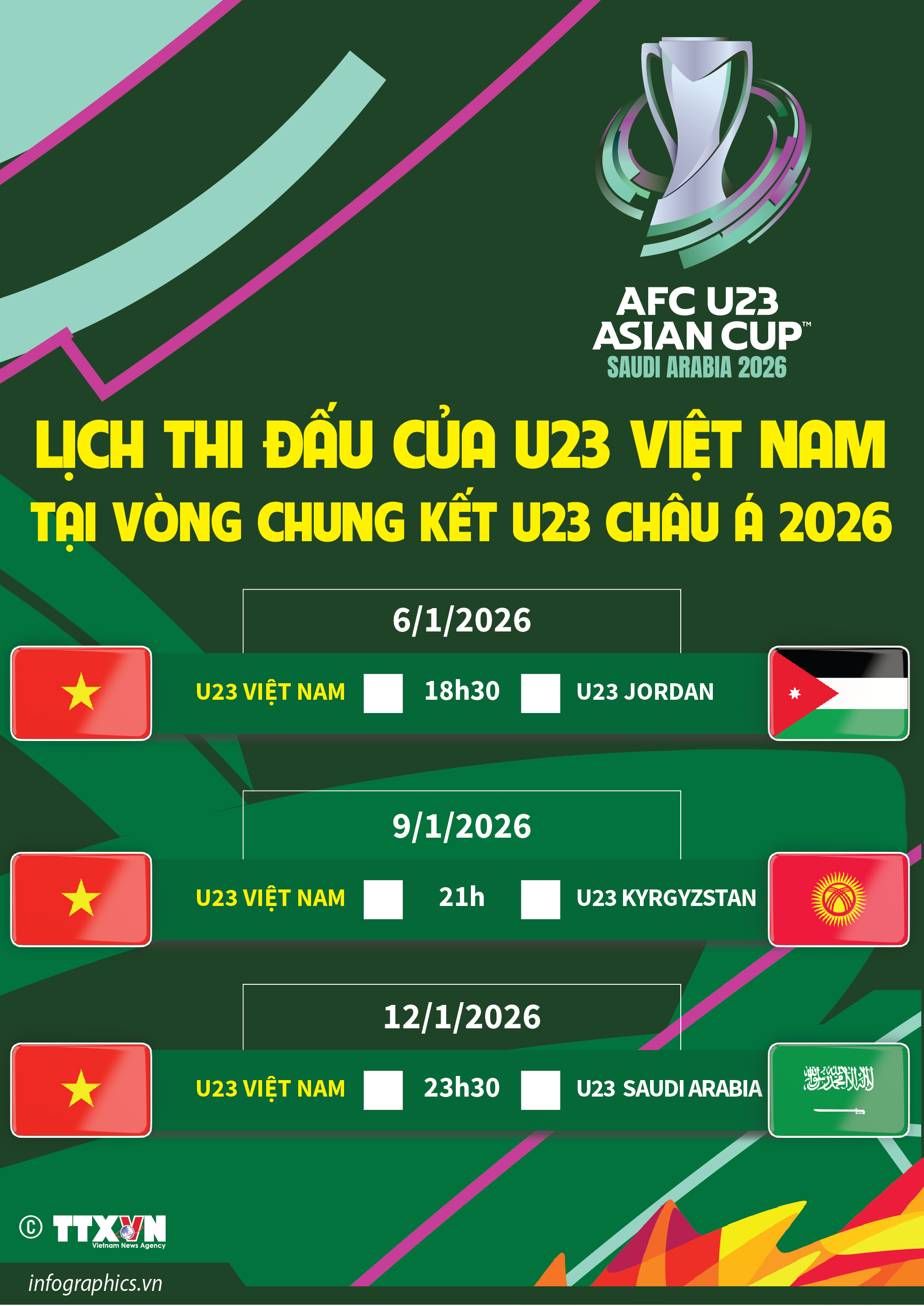 AFC U23 ASIAN CUP™
SAUDI ARABIA 2026

LỊCH THI ĐẤU CỦA U23 VIỆT NAM TẠI VÒNG CHUNG KẾT U23 CHÂU Á 2026

6/1/2026

U23 VIỆT NAM 18h30 U23 JORDAN

9/1/2026

U23 VIỆT NAM 21h U23 KYRGYZSTAN

12/1/2026

U23 VIỆT NAM 23h30 U23 SAUDI ARABIA

© TTXVN
Vietnam News Agency

infographics.vn