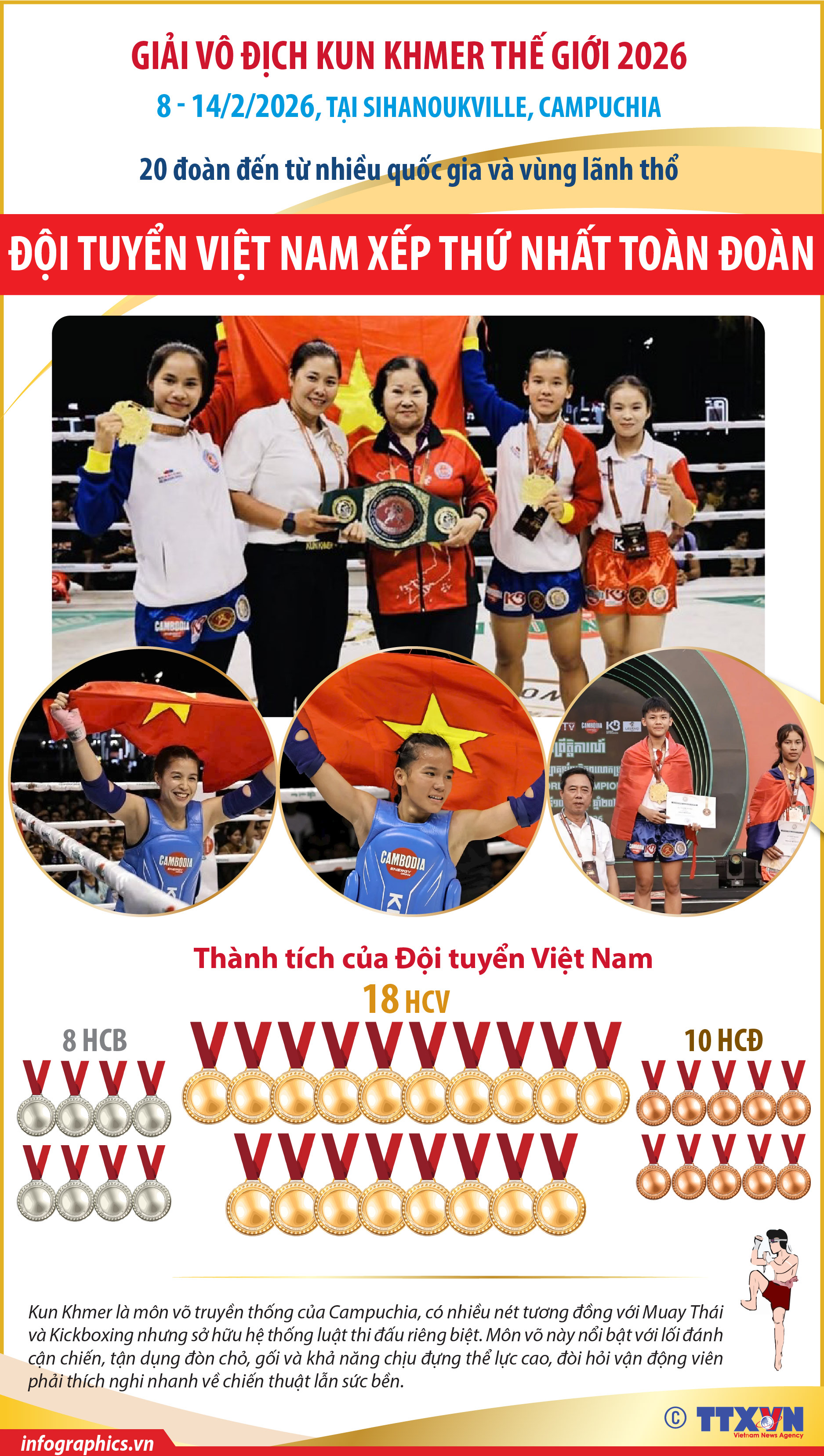 GIẢI VÔ ĐỊCH KUN KHMER THẾ GIỚI 2026

8 - 14/2/2026, TẠI SIHANOUKVILLE, CAMPUCHIA

20 đoàn đến từ nhiều quốc gia và vùng lãnh thổ

ĐỘI TUYỂN VIỆT NAM XẾP THỨ NHẤT TOÀN ĐOÀN

CAMBODIA

CAMBODIA

CAMBODIA

Thành tích của Đội tuyển Việt Nam

18 HCV

8 HCB

10 HCĐ

Kun Khmer là môn võ truyền thống của Campuchia, có nhiều nét tương đồng với Muay Thái và Kickboxing nhưng sở hữu hệ thống luật thi đấu riêng biệt. Môn võ này nổi bật với lối đánh cận chiến, tận dụng đòn chỏ, gối và khả năng chịu đựng thể lực cao, đòi hỏi vận động viên phải thích nghi nhanh về chiến thuật lẫn sức bền.

© TTXVN Vietnam News Agency

infographics.vn