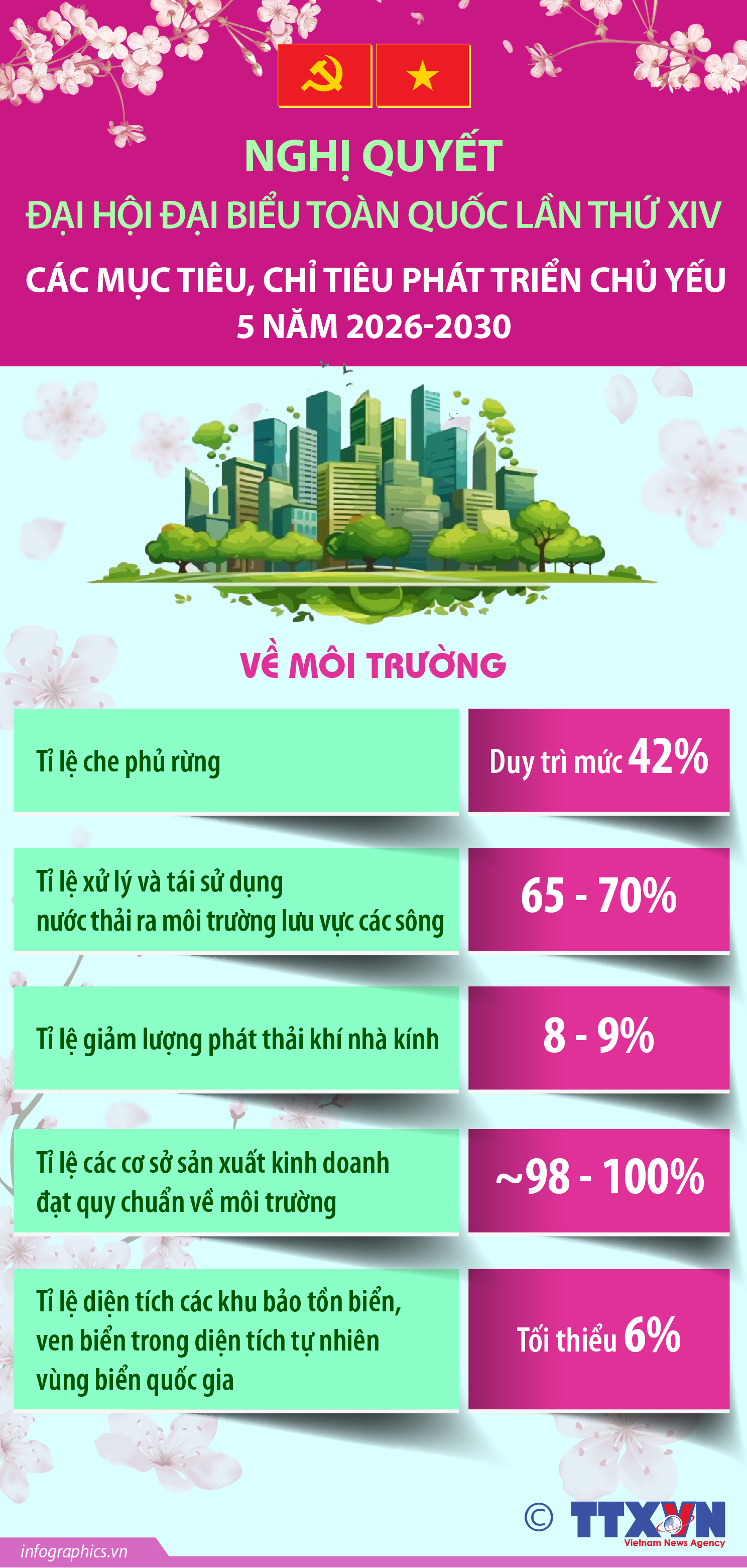 NGHỊ QUYẾT
ĐẠI HỘI ĐẠI BIỂU TOÀN QUỐC LẦN THỨ XIV
CÁC MỤC TIÊU, CHỈ TIÊU PHÁT TRIỂN CHỦ YẾU 5 NĂM 2026-2030

VỀ MÔI TRƯỜNG

| | |
|---|---|
| Tỉ lệ che phủ rừng | Duy trì mức 42% |
| Tỉ lệ xử lý và tái sử dụng nước thải ra môi trường lưu vực các sông | 65 - 70% |
| Tỉ lệ giảm lượng phát thải khí nhà kính | 8 - 9% |
| Tỉ lệ các cơ sở sản xuất kinh doanh đạt quy chuẩn về môi trường | ~98 - 100% |
| Tỉ lệ diện tích các khu bảo tồn biển, ven biển trong diện tích tự nhiên vùng biển quốc gia | Tối thiểu 6% |

© TTXVN Vietnam News Agency
infographics.vn