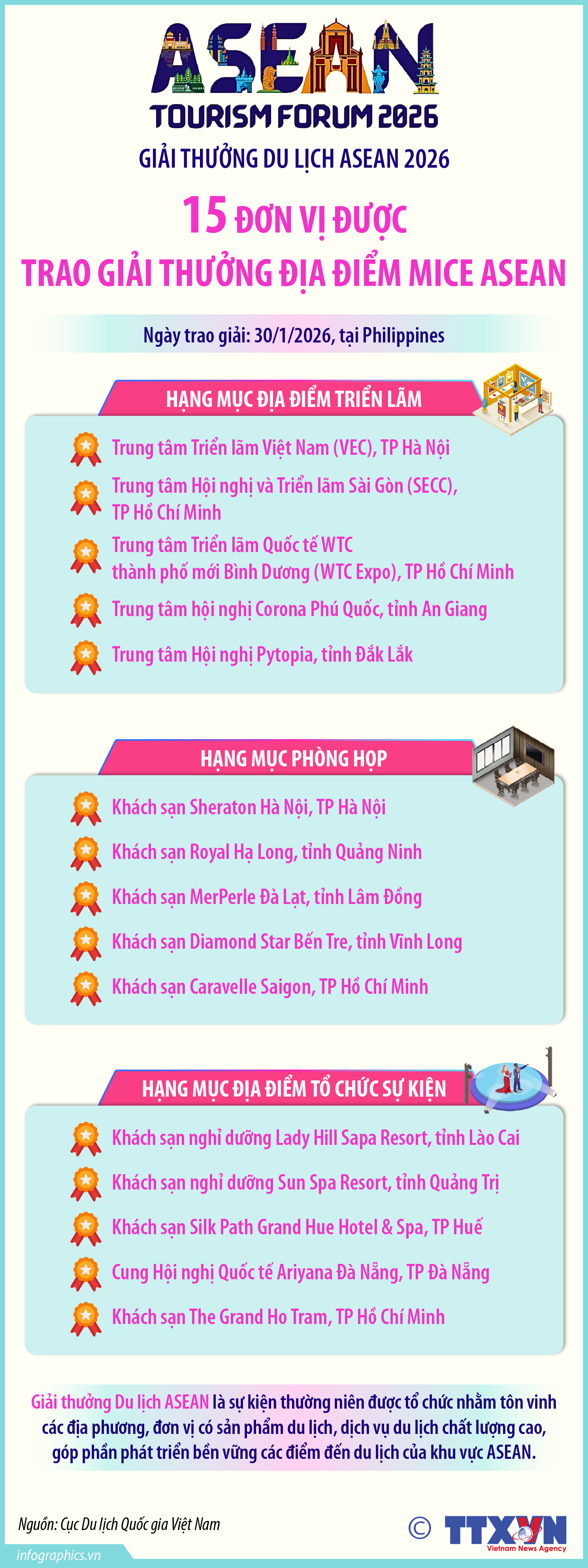 ASEAN
TOURISM FORUM 2026
GIẢI THƯỞNG DU LỊCH ASEAN 2026

15 ĐƠN VỊ ĐƯỢC
TRAO GIẢI THƯỞNG ĐỊA ĐIỂM MICE ASEAN

Ngày trao giải: 30/1/2026, tại Philippines

HẠNG MỤC ĐỊA ĐIỂM TRIỂN LÃM

Trung tâm Triển lãm Việt Nam (VEC), TP Hà Nội

Trung tâm Hội nghị và Triển lãm Sài Gòn (SECC), TP Hồ Chí Minh

Trung tâm Triển lãm Quốc tế WTC thành phố mới Bình Dương (WTC Expo), TP Hồ Chí Minh

Trung tâm hội nghị Corona Phú Quốc, tỉnh An Giang

Trung tâm Hội nghị Pytopia, tỉnh Đắk Lắk

HẠNG MỤC PHÒNG HỌP

Khách sạn Sheraton Hà Nội, TP Hà Nội

Khách sạn Royal Hạ Long, tỉnh Quảng Ninh

Khách sạn MerPerle Đà Lạt, tỉnh Lâm Đồng

Khách sạn Diamond Star Bến Tre, tỉnh Vĩnh Long

Khách sạn Caravelle Saigon, TP Hồ Chí Minh

HẠNG MỤC ĐỊA ĐIỂM TỔ CHỨC SỰ KIỆN

Khách sạn nghỉ dưỡng Lady Hill Sapa Resort, tỉnh Lào Cai

Khách sạn nghỉ dưỡng Sun Spa Resort, tỉnh Quảng Trị

Khách sạn Silk Path Grand Hue Hotel & Spa, TP Huế

Cung Hội nghị Quốc tế Ariyana Đà Nẵng, TP Đà Nẵng

Khách sạn The Grand Ho Tram, TP Hồ Chí Minh

Giải thưởng Du lịch ASEAN là sự kiện thường niên được tổ chức nhằm tôn vinh các địa phương, đơn vị có sản phẩm du lịch, dịch vụ du lịch chất lượng cao, góp phần phát triển bền vững các điểm đến du lịch của khu vực ASEAN.

Nguồn: Cục Du lịch Quốc gia Việt Nam

© TTXVN
Vietnam News Agency

infographics.vn