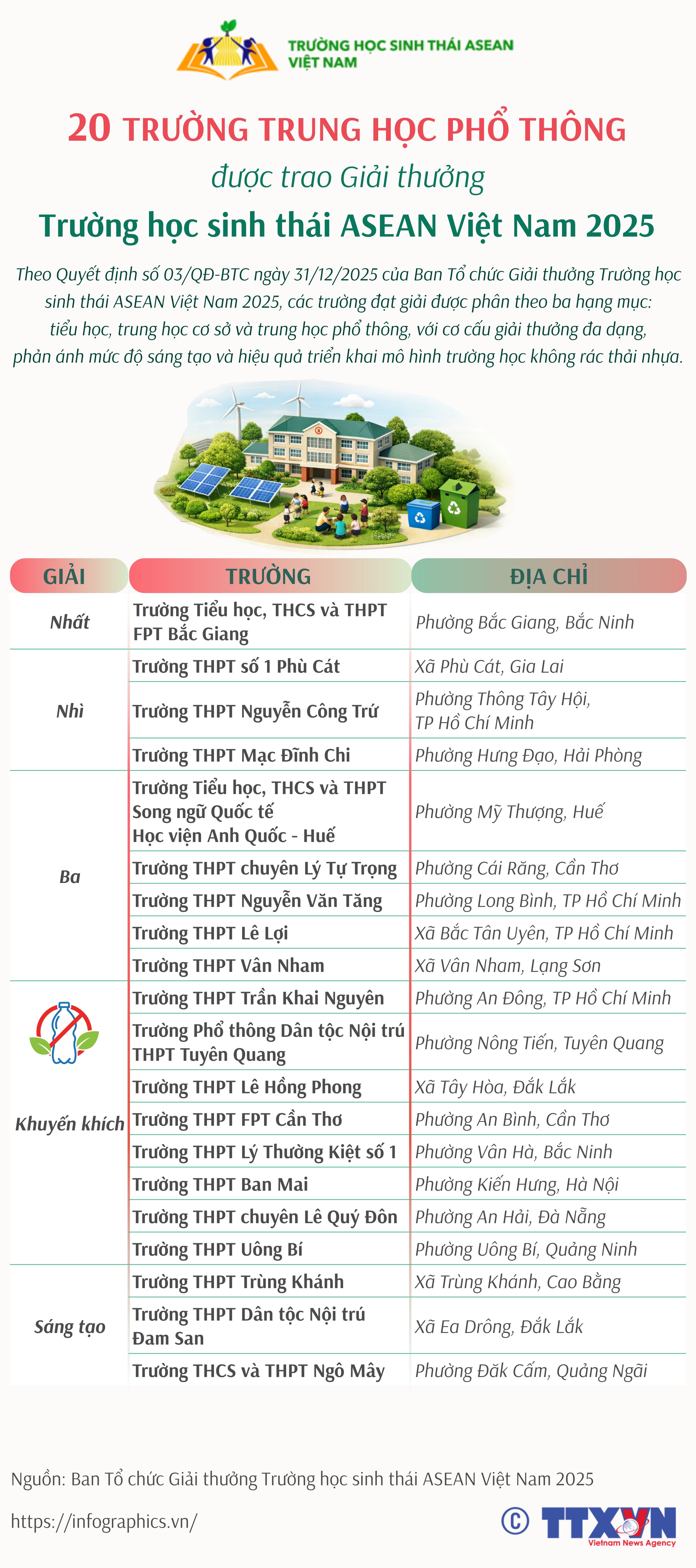 TRƯỜNG HỌC SINH THÁI ASEAN VIỆT NAM

20 TRƯỜNG TRUNG HỌC PHỔ THÔNG
được trao Giải thưởng
Trường học sinh thái ASEAN Việt Nam 2025

Theo Quyết định số 03/QĐ-BTC ngày 31/12/2025 của Ban Tổ chức Giải thưởng Trường học sinh thái ASEAN Việt Nam 2025, các trường đạt giải được phân theo ba hạng mục: tiểu học, trung học cơ sở và trung học phổ thông, với cơ cấu giải thưởng đa dạng, phản ánh mức độ sáng tạo và hiệu quả triển khai mô hình trường học không rác thải nhựa.

| GIẢI | TRƯỜNG | ĐỊA CHỈ |
|---|---|---|
| Nhất | Trường Tiểu học, THCS và THPT FPT Bắc Giang | Phường Bắc Giang, Bắc Ninh |
| Nhì | Trường THPT số 1 Phù Cát | Xã Phù Cát, Gia Lai |
| | Trường THPT Nguyễn Công Trứ | Phường Thông Tây Hội, TP Hồ Chí Minh |
| | Trường THPT Mạc Đĩnh Chi | Phường Hưng Đạo, Hải Phòng |
| Ba | Trường Tiểu học, THCS và THPT Song ngữ Quốc tế Học viện Anh Quốc - Huế | Phường Mỹ Thượng, Huế |
| | Trường THPT chuyên Lý Tự Trọng | Phường Cái Răng, Cần Thơ |
| | Trường THPT Nguyễn Văn Tăng | Phường Long Bình, TP Hồ Chí Minh |
| | Trường THPT Lê Lợi | Xã Bắc Tân Uyên, TP Hồ Chí Minh |
| | Trường THPT Vân Nham | Xã Vân Nham, Lạng Sơn |
| Khuyến khích | Trường THPT Trần Khai Nguyên | Phường An Đông, TP Hồ Chí Minh |
| | Trường Phổ thông Dân tộc Nội trú THPT Tuyên Quang | Phường Nông Tiến, Tuyên Quang |
| | Trường THPT Lê Hồng Phong | Xã Tây Hòa, Đắk Lắk |
| | Trường THPT FPT Cần Thơ | Phường An Bình, Cần Thơ |
| | Trường THPT Lý Thường Kiệt số 1 | Phường Vân Hà, Bắc Ninh |
| | Trường THPT Ban Mai | Phường Kiến Hưng, Hà Nội |
| | Trường THPT chuyên Lê Quý Đôn | Phường An Hải, Đà Nẵng |
| | Trường THPT Uông Bí | Phường Uông Bí, Quảng Ninh |
| Sáng tạo | Trường THPT Trùng Khánh | Xã Trùng Khánh, Cao Bằng |
| | Trường THPT Dân tộc Nội trú Đam San | Xã Ea Drông, Đắk Lắk |
| | Trường THCS và THPT Ngô Mây | Phường Đăk Cấm, Quảng Ngãi |

Nguồn: Ban Tổ chức Giải thưởng Trường học sinh thái ASEAN Việt Nam 2025

https://infographics.vn/

© TTXVN Vietnam News Agency