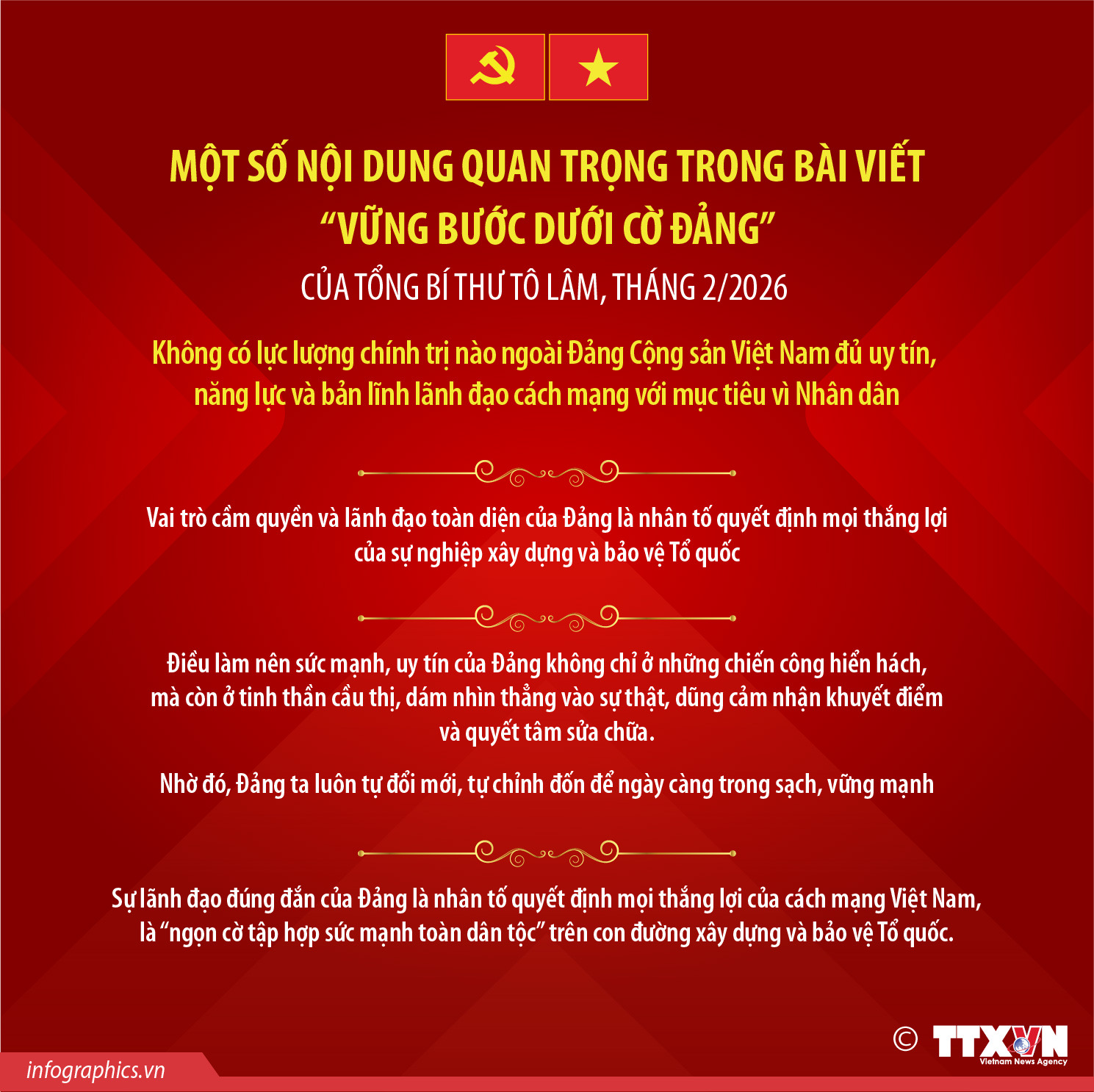 MỘT SỐ NỘI DUNG QUAN TRỌNG TRONG BÀI VIẾT
“VỮNG BƯỚC DƯỚI CỜ ĐẢNG”
CỦA TỔNG BÍ THƯ TÔ LÂM, THÁNG 2/2026

Không có lực lượng chính trị nào ngoài Đảng Cộng sản Việt Nam đủ uy tín, năng lực và bản lĩnh lãnh đạo cách mạng với mục tiêu vì Nhân dân

Vai trò cầm quyền và lãnh đạo toàn diện của Đảng là nhân tố quyết định mọi thắng lợi của sự nghiệp xây dựng và bảo vệ Tổ quốc

Điều làm nên sức mạnh, uy tín của Đảng không chỉ ở những chiến công hiển hách, mà còn ở tinh thần cầu thị, dám nhìn thẳng vào sự thật, dũng cảm nhận khuyết điểm và quyết tâm sửa chữa.

Nhờ đó, Đảng ta luôn tự đổi mới, tự chỉnh đốn để ngày càng trong sạch, vững mạnh

Sự lãnh đạo đúng đắn của Đảng là nhân tố quyết định mọi thắng lợi của cách mạng Việt Nam, là “ngọn cờ tập hợp sức mạnh toàn dân tộc” trên con đường xây dựng và bảo vệ Tổ quốc.

infographics.vn

© TTXVN Vietnam News Agency