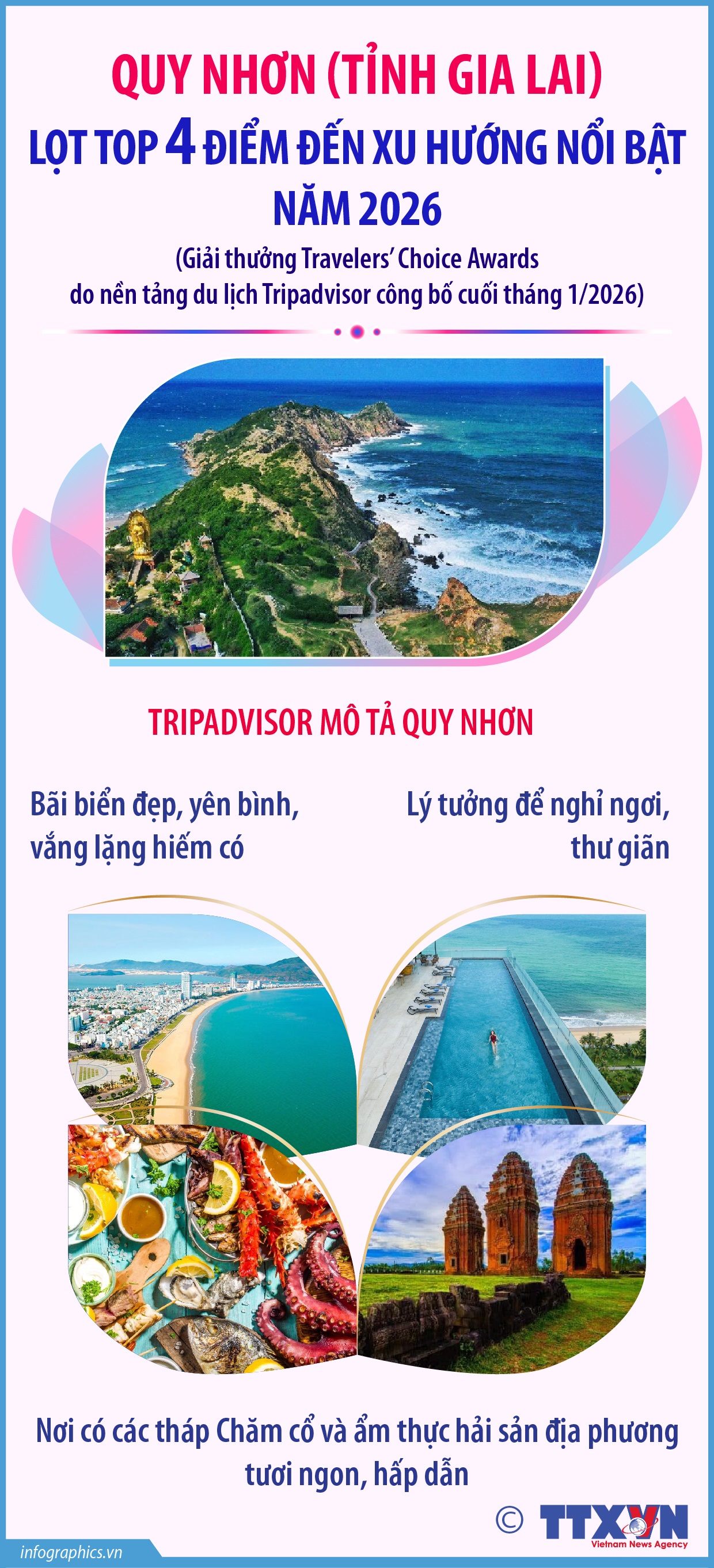 QUY NHƠN (TỈNH GIA LAI)

LỌT TOP 4 ĐIỂM ĐẾN XU HƯỚNG NỔI BẬT NĂM 2026

(Giải thưởng Travelers' Choice Awards do nền tảng du lịch Tripadvisor công bố cuối tháng 1/2026)

TRIPADVISOR MÔ TẢ QUY NHƠN

Bãi biển đẹp, yên bình, vắng lặng hiếm có

Lý tưởng để nghỉ ngơi, thư giãn

Nơi có các tháp Chăm cổ và ẩm thực hải sản địa phương tươi ngon, hấp dẫn

© TTXVN
Vietnam News Agency

infographics.vn