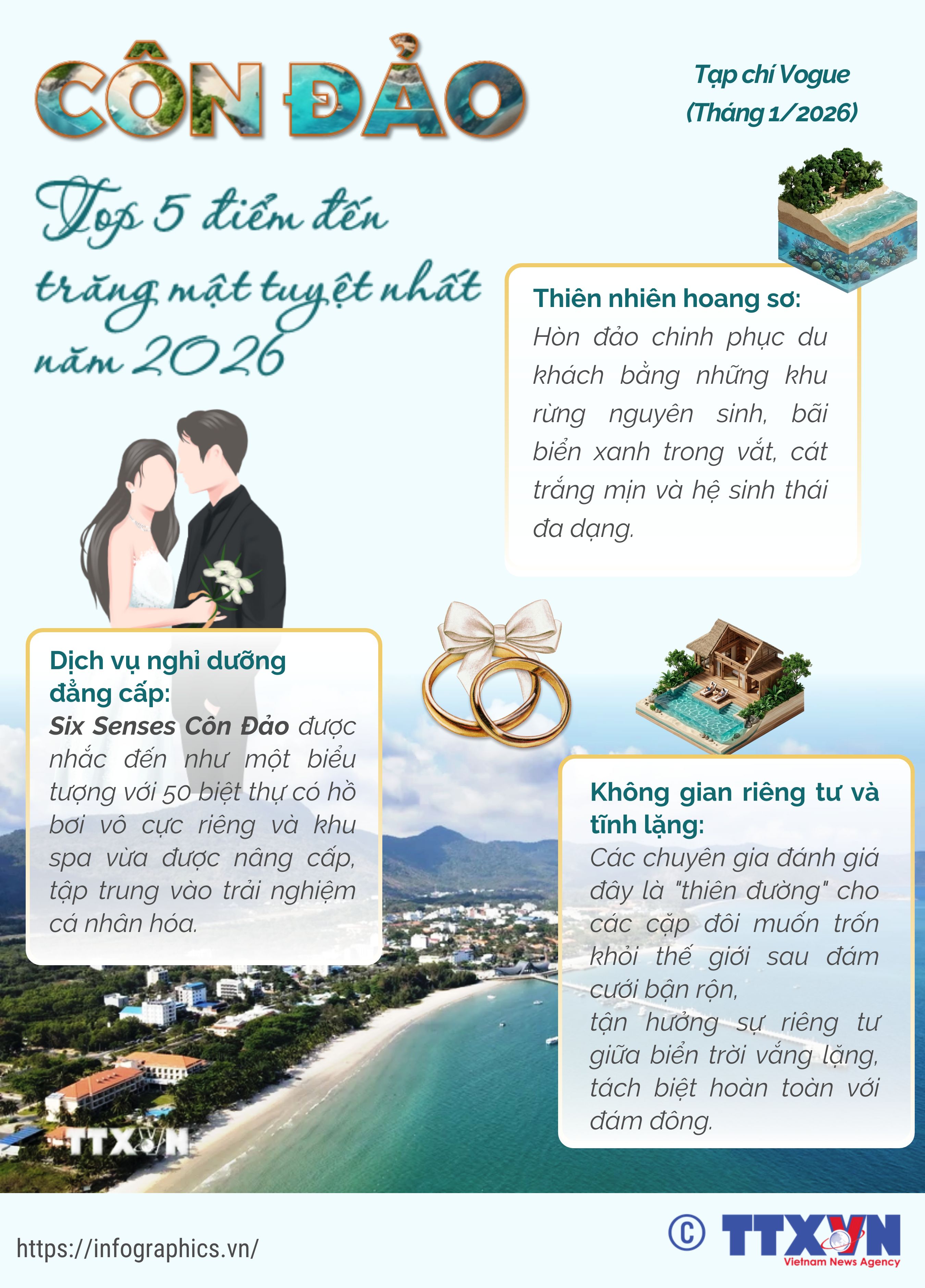 CÔN ĐẢO

Tạp chí Vogue (Tháng 1/2026)

Top 5 điểm đến trăng mật tuyệt nhất năm 2026

Thiên nhiên hoang sơ:
Hòn đảo chinh phục du khách bằng những khu rừng nguyên sinh, bãi biển xanh trong vắt, cát trắng mịn và hệ sinh thái đa dạng.

Dịch vụ nghỉ dưỡng đẳng cấp:
Six Senses Côn Đảo được nhắc đến như một biểu tượng với 50 biệt thự có hồ bơi vô cực riêng và khu spa vừa được nâng cấp, tập trung vào trải nghiệm cá nhân hóa.

Không gian riêng tư và tĩnh lặng:
Các chuyên gia đánh giá đây là "thiên đường" cho các cặp đôi muốn trốn khỏi thế giới sau đám cưới bận rộn, tận hưởng sự riêng tư giữa biển trời vắng lặng, tách biệt hoàn toàn với đám đông.

TTXVN

https://infographics.vn/

© TTXVN Vietnam News Agency