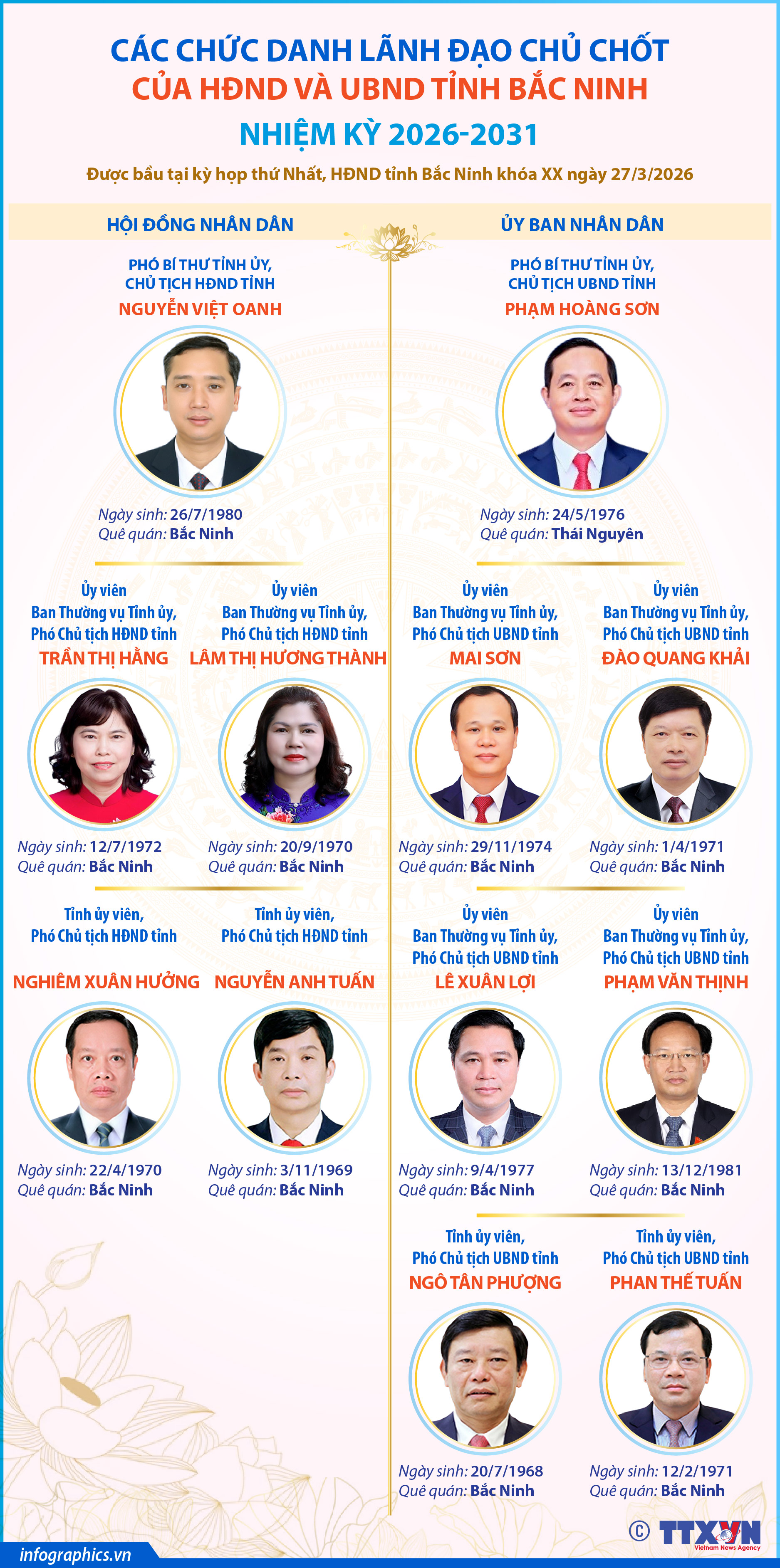 CÁC CHỨC DANH LÃNH ĐẠO CHỦ CHỐT
CỦA HĐND VÀ UBND TỈNH BẮC NINH
NHIỆM KỲ 2026-2031

Được bầu tại kỳ họp thứ Nhất, HĐND tỉnh Bắc Ninh khóa XX ngày 27/3/2026

HỘI ĐỒNG NHÂN DÂN

PHÓ BÍ THƯ TỈNH ỦY, CHỦ TỊCH HĐND TỈNH
NGUYỄN VIỆT OANH
Ngày sinh: 26/7/1980
Quê quán: Bắc Ninh

Ủy viên Ban Thường vụ Tỉnh ủy, Phó Chủ tịch HĐND tỉnh
TRẦN THỊ HẰNG
Ngày sinh: 12/7/1972
Quê quán: Bắc Ninh

Ủy viên Ban Thường vụ Tỉnh ủy, Phó Chủ tịch HĐND tỉnh
LÂM THỊ HƯƠNG THÀNH
Ngày sinh: 20/9/1970
Quê quán: Bắc Ninh

Tỉnh ủy viên, Phó Chủ tịch HĐND tỉnh
NGHIÊM XUÂN HƯỞNG
Ngày sinh: 22/4/1970
Quê quán: Bắc Ninh

Tỉnh ủy viên, Phó Chủ tịch HĐND tỉnh
NGUYỄN ANH TUẤN
Ngày sinh: 3/11/1969
Quê quán: Bắc Ninh

ỦY BAN NHÂN DÂN

PHÓ BÍ THƯ TỈNH ỦY, CHỦ TỊCH UBND TỈNH
PHẠM HOÀNG SƠN
Ngày sinh: 24/5/1976
Quê quán: Thái Nguyên

Ủy viên Ban Thường vụ Tỉnh ủy, Phó Chủ tịch UBND tỉnh
MAI SƠN
Ngày sinh: 29/11/1974
Quê quán: Bắc Ninh

Ủy viên Ban Thường vụ Tỉnh ủy, Phó Chủ tịch UBND tỉnh
ĐÀO QUANG KHẢI
Ngày sinh: 1/4/1971
Quê quán: Bắc Ninh

Ủy viên Ban Thường vụ Tỉnh ủy, Phó Chủ tịch UBND tỉnh
LÊ XUÂN LỢI
Ngày sinh: 9/4/1977
Quê quán: Bắc Ninh

Ủy viên Ban Thường vụ Tỉnh ủy, Phó Chủ tịch UBND tỉnh
PHẠM VĂN THỊNH
Ngày sinh: 13/12/1981
Quê quán: Bắc Ninh

Tỉnh ủy viên, Phó Chủ tịch UBND tỉnh
NGÔ TÂN PHƯỢNG
Ngày sinh: 20/7/1968
Quê quán: Bắc Ninh

Tỉnh ủy viên, Phó Chủ tịch UBND tỉnh
PHAN THẾ TUẤN
Ngày sinh: 12/2/1971
Quê quán: Bắc Ninh

infographics.vn
© TTXVN Vietnam News Agency