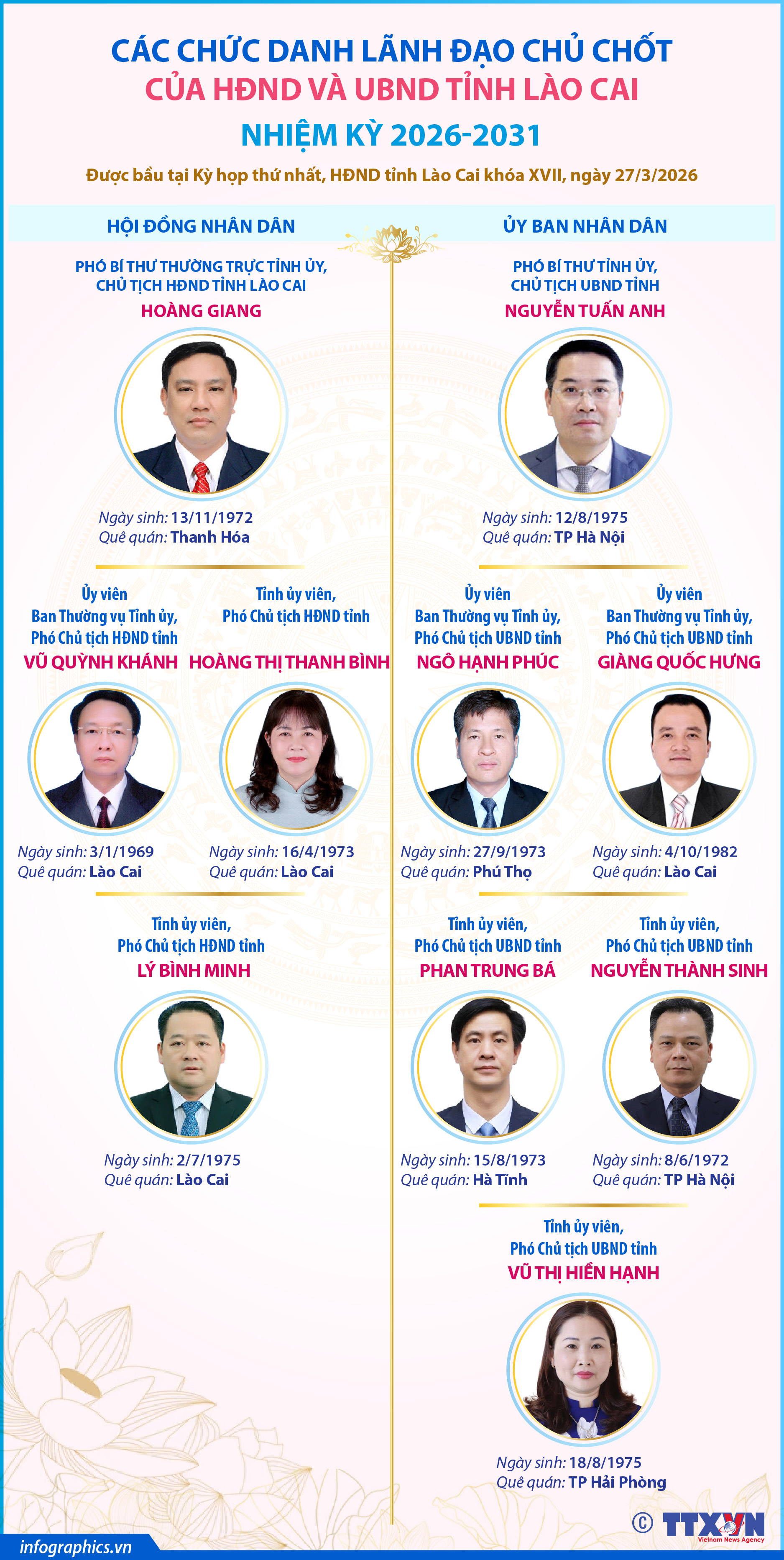 CÁC CHỨC DANH LÃNH ĐẠO CHỦ CHỐT
CỦA HĐND VÀ UBND TỈNH LÀO CAI
NHIỆM KỲ 2026-2031

Được bầu tại Kỳ họp thứ nhất, HĐND tỉnh Lào Cai khóa XVII, ngày 27/3/2026

HỘI ĐỒNG NHÂN DÂN

PHÓ BÍ THƯ THƯỜNG TRỰC TỈNH ỦY, CHỦ TỊCH HĐND TỈNH LÀO CAI
HOÀNG GIANG

Ngày sinh: 13/11/1972
Quê quán: Thanh Hóa

Ủy viên Ban Thường vụ Tỉnh ủy, Phó Chủ tịch HĐND tỉnh
VŨ QUỲNH KHÁNH

Ngày sinh: 3/1/1969
Quê quán: Lào Cai

Tỉnh ủy viên, Phó Chủ tịch HĐND tỉnh
HOÀNG THỊ THANH BÌNH

Ngày sinh: 16/4/1973
Quê quán: Lào Cai

Tỉnh ủy viên, Phó Chủ tịch HĐND tỉnh
LÝ BÌNH MINH

Ngày sinh: 2/7/1975
Quê quán: Lào Cai

ỦY BAN NHÂN DÂN

PHÓ BÍ THƯ TỈNH ỦY, CHỦ TỊCH UBND TỈNH
NGUYỄN TUẤN ANH

Ngày sinh: 12/8/1975
Quê quán: TP Hà Nội

Ủy viên Ban Thường vụ Tỉnh ủy, Phó Chủ tịch UBND tỉnh
NGÔ HẠNH PHÚC

Ngày sinh: 27/9/1973
Quê quán: Phú Thọ

Ủy viên Ban Thường vụ Tỉnh ủy, Phó Chủ tịch UBND tỉnh
GIÀNG QUỐC HƯNG

Ngày sinh: 4/10/1982
Quê quán: Lào Cai

Tỉnh ủy viên, Phó Chủ tịch UBND tỉnh
PHAN TRUNG BÁ

Ngày sinh: 15/8/1973
Quê quán: Hà Tĩnh

Tỉnh ủy viên, Phó Chủ tịch UBND tỉnh
NGUYỄN THÀNH SINH

Ngày sinh: 8/6/1972
Quê quán: TP Hà Nội

Tỉnh ủy viên, Phó Chủ tịch UBND tỉnh
VŨ THỊ HIỀN HẠNH

Ngày sinh: 18/8/1975
Quê quán: TP Hải Phòng

infographics.vn
© TTXVN Vietnam News Agency