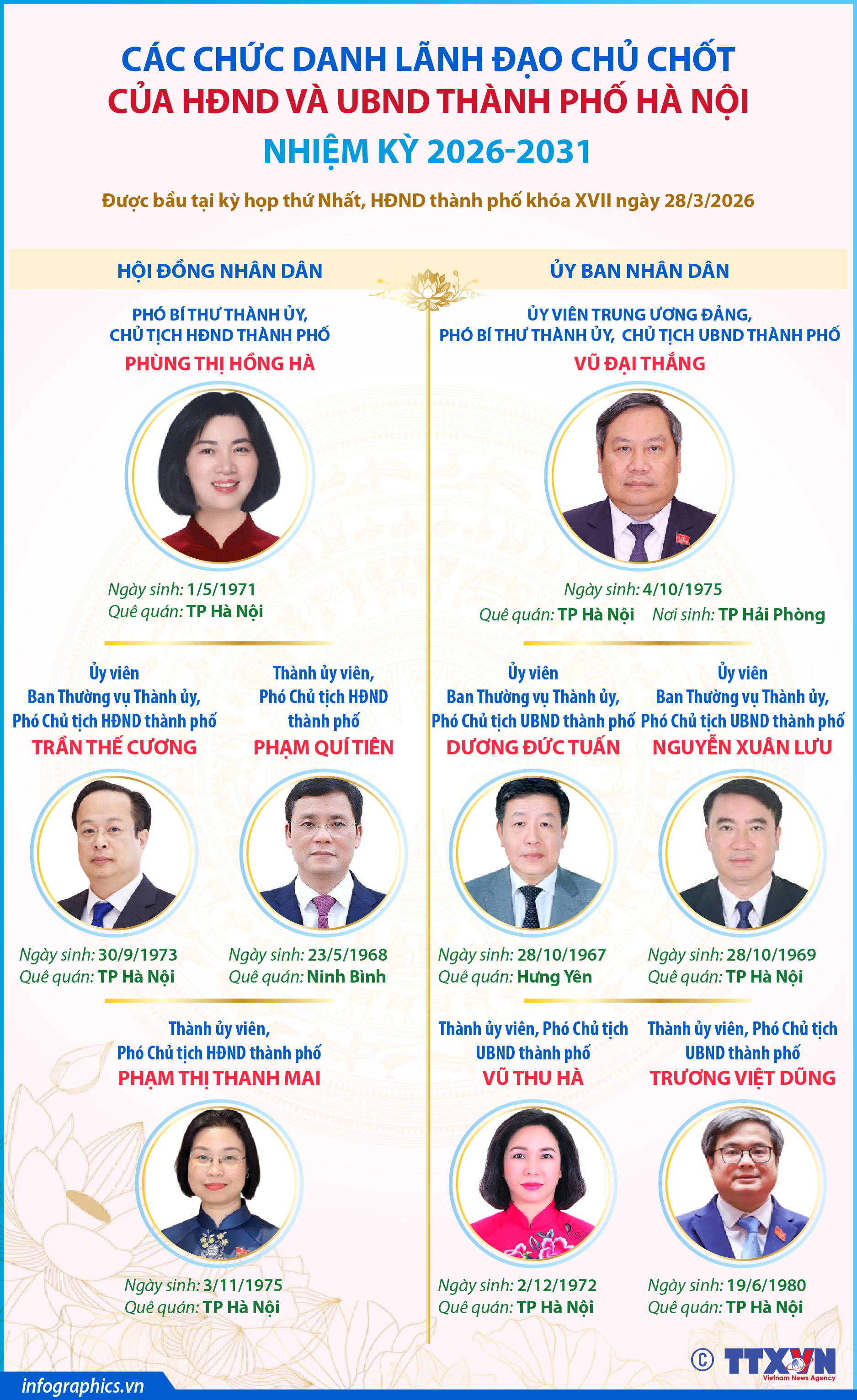 CÁC CHỨC DANH LÃNH ĐẠO CHỦ CHỐT
CỦA HĐND VÀ UBND THÀNH PHỐ HÀ NỘI
NHIỆM KỲ 2026-2031

Được bầu tại kỳ họp thứ Nhất, HĐND thành phố khóa XVII ngày 28/3/2026

HỘI ĐỒNG NHÂN DÂN

PHÓ BÍ THƯ THÀNH ỦY, CHỦ TỊCH HĐND THÀNH PHỐ
PHÙNG THỊ HỒNG HÀ
Ngày sinh: 1/5/1971
Quê quán: TP Hà Nội

Ủy viên Ban Thường vụ Thành ủy, Phó Chủ tịch HĐND thành phố
TRẦN THẾ CƯƠNG
Ngày sinh: 30/9/1973
Quê quán: TP Hà Nội

Thành ủy viên, Phó Chủ tịch HĐND thành phố
PHẠM QUÍ TIÊN
Ngày sinh: 23/5/1968
Quê quán: Ninh Bình

Thành ủy viên, Phó Chủ tịch HĐND thành phố
PHẠM THỊ THANH MAI
Ngày sinh: 3/11/1975
Quê quán: TP Hà Nội

ỦY BAN NHÂN DÂN

ỦY VIÊN TRUNG ƯƠNG ĐẢNG, PHÓ BÍ THƯ THÀNH ỦY, CHỦ TỊCH UBND THÀNH PHỐ
VŨ ĐẠI THẮNG
Ngày sinh: 4/10/1975
Quê quán: TP Hà Nội Nơi sinh: TP Hải Phòng

Ủy viên Ban Thường vụ Thành ủy, Phó Chủ tịch UBND thành phố
DƯƠNG ĐỨC TUẤN
Ngày sinh: 28/10/1967
Quê quán: Hưng Yên

Ủy viên Ban Thường vụ Thành ủy, Phó Chủ tịch UBND thành phố
NGUYỄN XUÂN LƯU
Ngày sinh: 28/10/1969
Quê quán: TP Hà Nội

Thành ủy viên, Phó Chủ tịch UBND thành phố
VŨ THU HÀ
Ngày sinh: 2/12/1972
Quê quán: TP Hà Nội

Thành ủy viên, Phó Chủ tịch UBND thành phố
TRƯƠNG VIỆT DŨNG
Ngày sinh: 19/6/1980
Quê quán: TP Hà Nội

infographics.vn
© TTXVN Vietnam News Agency