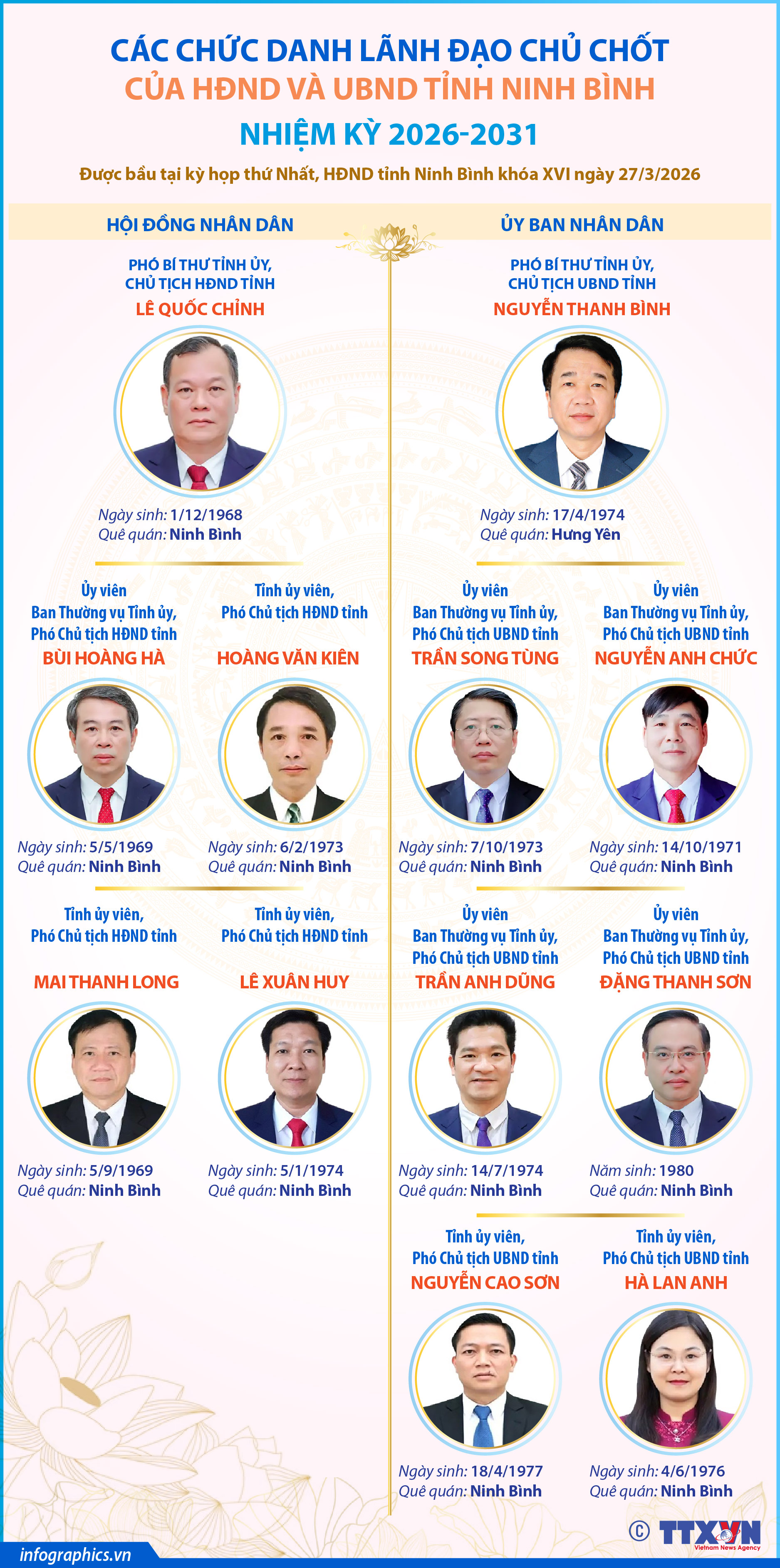 CÁC CHỨC DANH LÃNH ĐẠO CHỦ CHỐT
CỦA HĐND VÀ UBND TỈNH NINH BÌNH
NHIỆM KỲ 2026-2031

Được bầu tại kỳ họp thứ Nhất, HĐND tỉnh Ninh Bình khóa XVI ngày 27/3/2026

HỘI ĐỒNG NHÂN DÂN

PHÓ BÍ THƯ TỈNH ỦY, CHỦ TỊCH HĐND TỈNH
LÊ QUỐC CHỈNH
Ngày sinh: 1/12/1968
Quê quán: Ninh Bình

Ủy viên Ban Thường vụ Tỉnh ủy, Phó Chủ tịch HĐND tỉnh
BÙI HOÀNG HÀ
Ngày sinh: 5/5/1969
Quê quán: Ninh Bình

Tỉnh ủy viên, Phó Chủ tịch HĐND tỉnh
HOÀNG VĂN KIÊN
Ngày sinh: 6/2/1973
Quê quán: Ninh Bình

Tỉnh ủy viên, Phó Chủ tịch HĐND tỉnh
MAI THANH LONG
Ngày sinh: 5/9/1969
Quê quán: Ninh Bình

Tỉnh ủy viên, Phó Chủ tịch HĐND tỉnh
LÊ XUÂN HUY
Ngày sinh: 5/1/1974
Quê quán: Ninh Bình

ỦY BAN NHÂN DÂN

PHÓ BÍ THƯ TỈNH ỦY, CHỦ TỊCH UBND TỈNH
NGUYỄN THANH BÌNH
Ngày sinh: 17/4/1974
Quê quán: Hưng Yên

Ủy viên Ban Thường vụ Tỉnh ủy, Phó Chủ tịch UBND tỉnh
TRẦN SONG TÙNG
Ngày sinh: 7/10/1973
Quê quán: Ninh Bình

Ủy viên Ban Thường vụ Tỉnh ủy, Phó Chủ tịch UBND tỉnh
NGUYỄN ANH CHỨC
Ngày sinh: 14/10/1971
Quê quán: Ninh Bình

Ủy viên Ban Thường vụ Tỉnh ủy, Phó Chủ tịch UBND tỉnh
TRẦN ANH DŨNG
Ngày sinh: 14/7/1974
Quê quán: Ninh Bình

Ủy viên Ban Thường vụ Tỉnh ủy, Phó Chủ tịch UBND tỉnh
ĐẶNG THANH SƠN
Năm sinh: 1980
Quê quán: Ninh Bình

Tỉnh ủy viên, Phó Chủ tịch UBND tỉnh
NGUYỄN CAO SƠN
Ngày sinh: 18/4/1977
Quê quán: Ninh Bình

Tỉnh ủy viên, Phó Chủ tịch UBND tỉnh
HÀ LAN ANH
Ngày sinh: 4/6/1976
Quê quán: Ninh Bình

infographics.vn
© TTXVN Vietnam News Agency