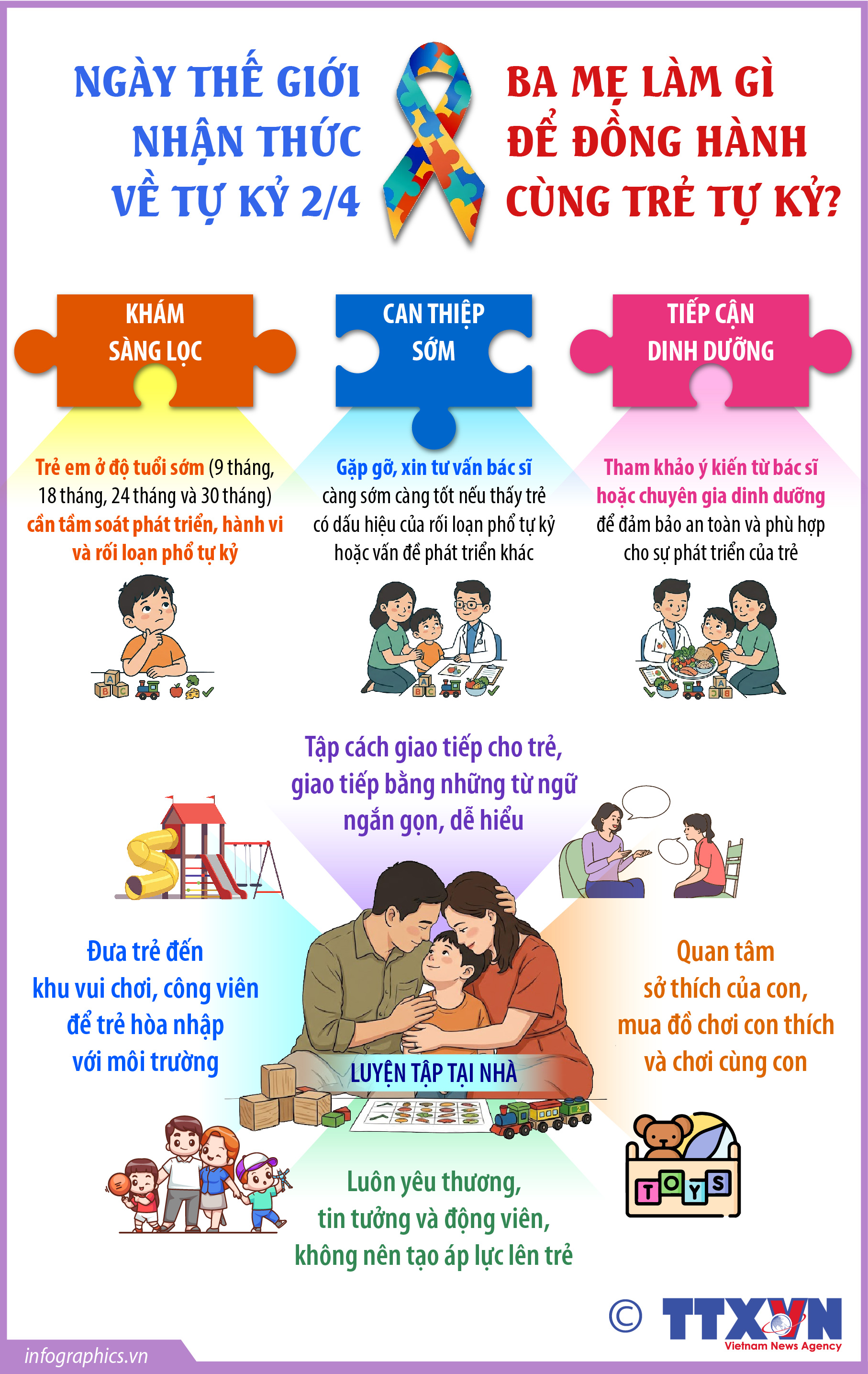 NGÀY THẾ GIỚI NHẬN THỨC VỀ TỰ KỶ 2/4

BA MẸ LÀM GÌ ĐỂ ĐỒNG HÀNH CÙNG TRẺ TỰ KỶ?

KHÁM SÀNG LỌC

Trẻ em ở độ tuổi sớm (9 tháng, 18 tháng, 24 tháng và 30 tháng) cần tầm soát phát triển, hành vi và rối loạn phổ tự kỷ

CAN THIỆP SỚM

Gặp gỡ, xin tư vấn bác sĩ càng sớm càng tốt nếu thấy trẻ có dấu hiệu của rối loạn phổ tự kỷ hoặc vấn đề phát triển khác

TIẾP CẬN DINH DƯỠNG

Tham khảo ý kiến từ bác sĩ hoặc chuyên gia dinh dưỡng để đảm bảo an toàn và phù hợp cho sự phát triển của trẻ

Tập cách giao tiếp cho trẻ, giao tiếp bằng những từ ngữ ngắn gọn, dễ hiểu

Đưa trẻ đến khu vui chơi, công viên để trẻ hòa nhập với môi trường

Quan tâm sở thích của con, mua đồ chơi con thích và chơi cùng con

LUYỆN TẬP TẠI NHÀ

Luôn yêu thương, tin tưởng và động viên, không nên tạo áp lực lên trẻ

TOYS

© TTXVN Vietnam News Agency

infographics.vn