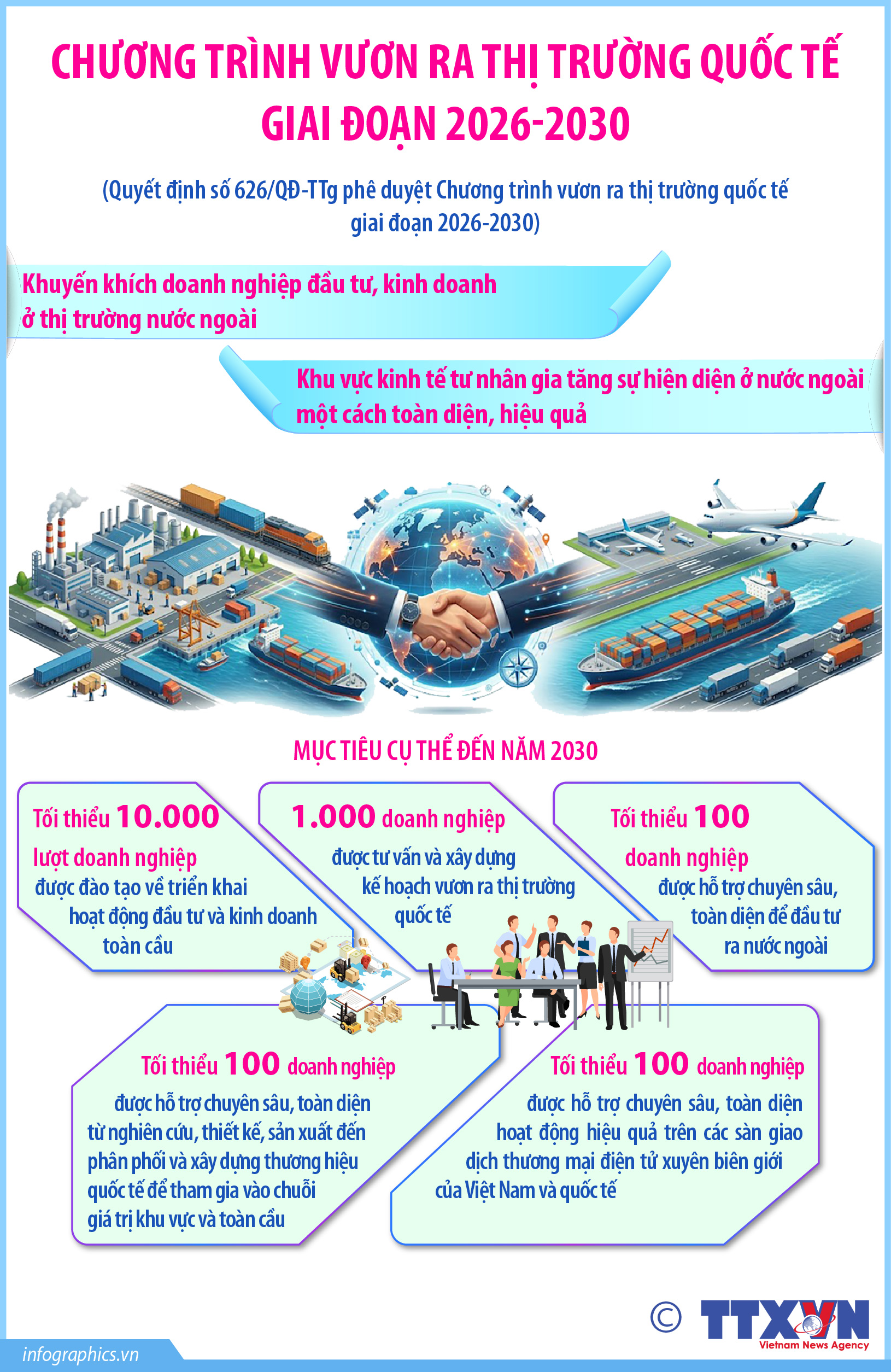 CHƯƠNG TRÌNH VƯƠN RA THỊ TRƯỜNG QUỐC TẾ GIAI ĐOẠN 2026-2030

(Quyết định số 626/QĐ-TTg phê duyệt Chương trình vươn ra thị trường quốc tế giai đoạn 2026-2030)

Khuyến khích doanh nghiệp đầu tư, kinh doanh ở thị trường nước ngoài

Khu vực kinh tế tư nhân gia tăng sự hiện diện ở nước ngoài một cách toàn diện, hiệu quả

MỤC TIÊU CỤ THỂ ĐẾN NĂM 2030

Tối thiểu 10.000 lượt doanh nghiệp được đào tạo về triển khai hoạt động đầu tư và kinh doanh toàn cầu

1.000 doanh nghiệp được tư vấn và xây dựng kế hoạch vươn ra thị trường quốc tế

Tối thiểu 100 doanh nghiệp được hỗ trợ chuyên sâu, toàn diện để đầu tư ra nước ngoài

Tối thiểu 100 doanh nghiệp được hỗ trợ chuyên sâu, toàn diện từ nghiên cứu, thiết kế, sản xuất đến phân phối và xây dựng thương hiệu quốc tế để tham gia vào chuỗi giá trị khu vực và toàn cầu

Tối thiểu 100 doanh nghiệp được hỗ trợ chuyên sâu, toàn diện hoạt động hiệu quả trên các sàn giao dịch thương mại điện tử xuyên biên giới của Việt Nam và quốc tế

© TTXVN Vietnam News Agency

infographics.vn