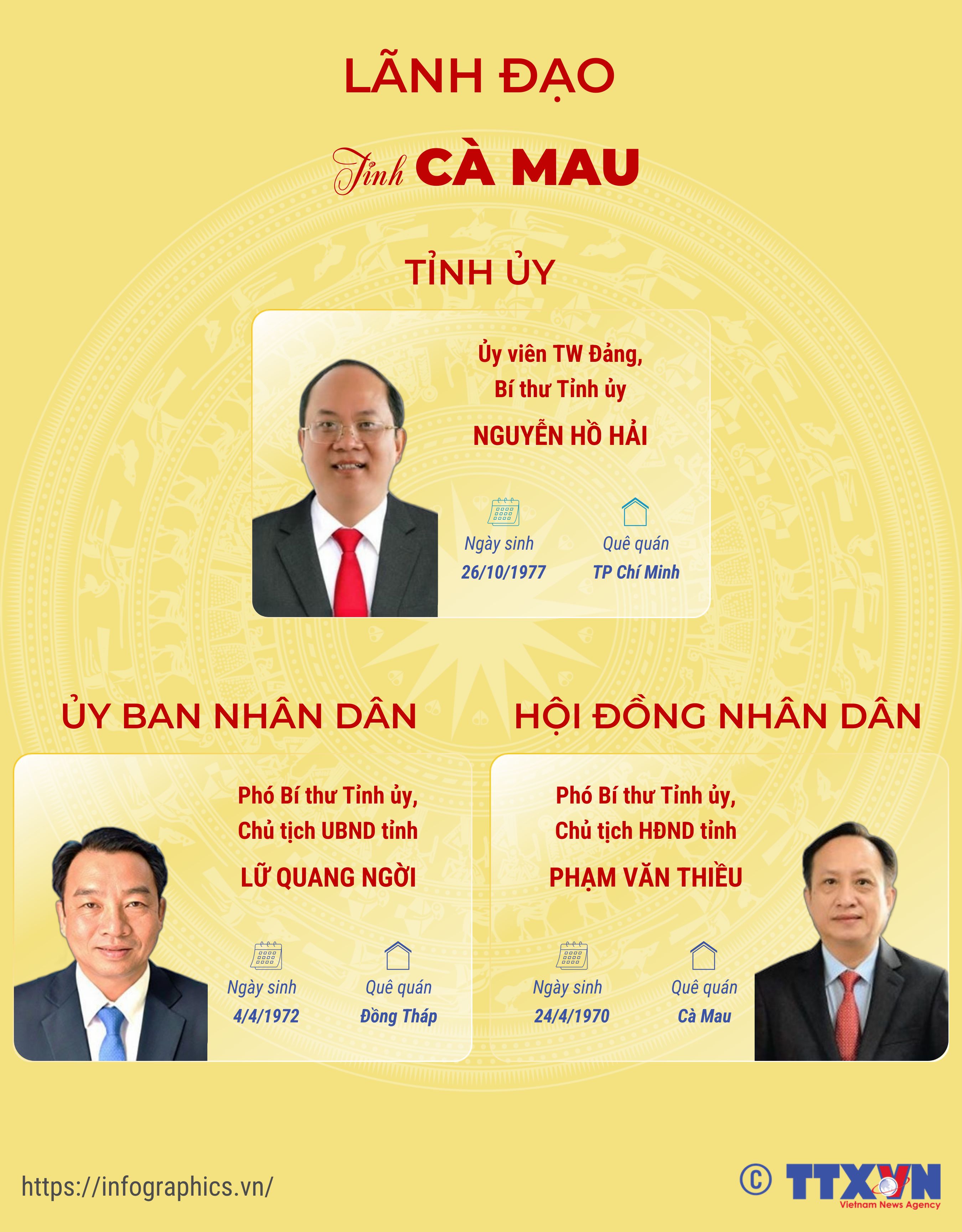 LÃNH ĐẠO

Tỉnh CÀ MAU

TỈNH ỦY

Ủy viên TW Đảng, Bí thư Tỉnh ủy

NGUYỄN HỒ HẢI

Ngày sinh
26/10/1977

Quê quán
TP Chí Minh

ỦY BAN NHÂN DÂN

Phó Bí thư Tỉnh ủy, Chủ tịch UBND tỉnh

LỮ QUANG NGỜI

Ngày sinh
4/4/1972

Quê quán
Đồng Tháp

HỘI ĐỒNG NHÂN DÂN

Phó Bí thư Tỉnh ủy, Chủ tịch HĐND tỉnh

PHẠM VĂN THIỀU

Ngày sinh
24/4/1970

Quê quán
Cà Mau

https://infographics.vn/

© TTXVN
Vietnam News Agency