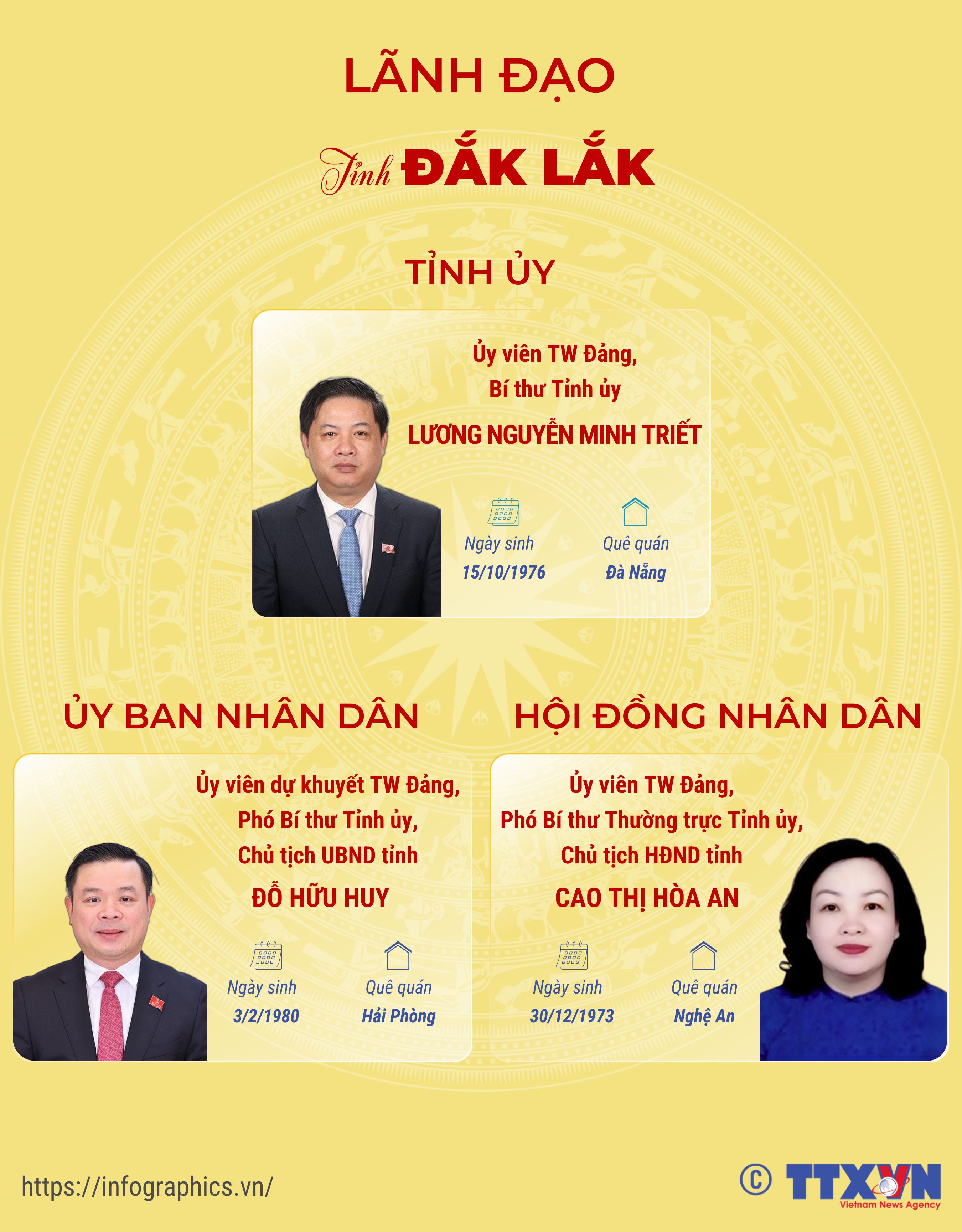 LÃNH ĐẠO

Tỉnh ĐẮK LẮK

TỈNH ỦY

Ủy viên TW Đảng,
Bí thư Tỉnh ủy
LƯƠNG NGUYỄN MINH TRIẾT

Ngày sinh
15/10/1976

Quê quán
Đà Nẵng

ỦY BAN NHÂN DÂN

Ủy viên dự khuyết TW Đảng,
Phó Bí thư Tỉnh ủy,
Chủ tịch UBND tỉnh
ĐỖ HỮU HUY

Ngày sinh
3/2/1980

Quê quán
Hải Phòng

HỘI ĐỒNG NHÂN DÂN

Ủy viên TW Đảng,
Phó Bí thư Thường trực Tỉnh ủy,
Chủ tịch HĐND tỉnh
CAO THỊ HÒA AN

Ngày sinh
30/12/1973

Quê quán
Nghệ An

https://infographics.vn/

© TTXVN
Vietnam News Agency