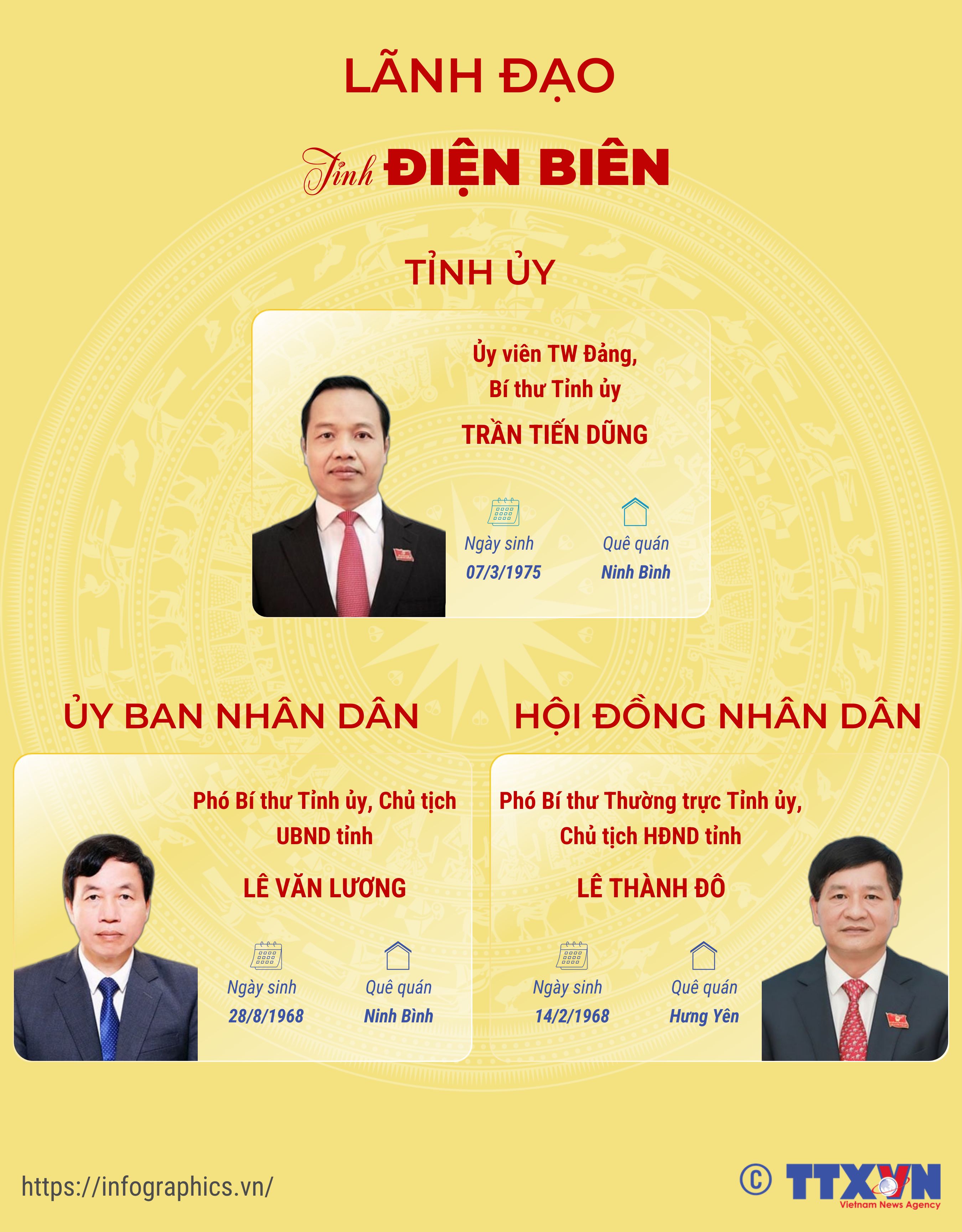 LÃNH ĐẠO

Tỉnh ĐIỆN BIÊN

TỈNH ỦY

Ủy viên TW Đảng, Bí thư Tỉnh ủy

TRẦN TIẾN DŨNG

Ngày sinh
07/3/1975

Quê quán
Ninh Bình

ỦY BAN NHÂN DÂN

Phó Bí thư Tỉnh ủy, Chủ tịch UBND tỉnh

LÊ VĂN LƯƠNG

Ngày sinh
28/8/1968

Quê quán
Ninh Bình

HỘI ĐỒNG NHÂN DÂN

Phó Bí thư Thường trực Tỉnh ủy, Chủ tịch HĐND tỉnh

LÊ THÀNH ĐÔ

Ngày sinh
14/2/1968

Quê quán
Hưng Yên

https://infographics.vn/

© TTXVN
Vietnam News Agency